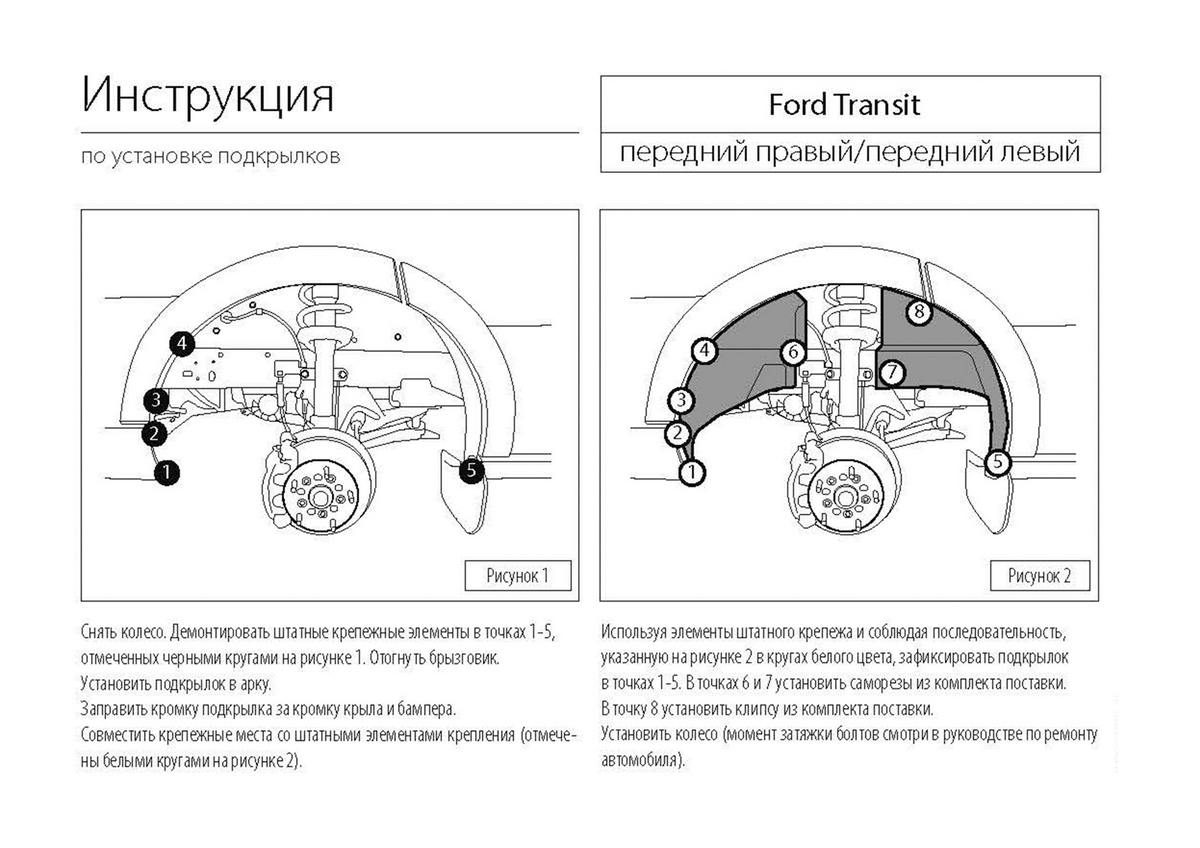 Инструкция

по установке подкрылков

Ford Transit

передний правый/передний левый

4
3
2
1
5

Рисунок 1

8
4
6
7
3
2
1
5

Рисунок 2

Снять колесо. Демонтировать штатные крепежные элементы в точках 1-5, отмеченных черными кругами на рисунке 1. Отогнуть брызговик.
Установить подкрылок в арку.
Заправить кромку подкрылка за кромку крыла и бампера.
Совместить крепежные места со штатными элементами крепления (отмечены белыми кругами на рисунке 2).

Используя элементы штатного крепежа и соблюдая последовательность, указанную на рисунке 2 в кругах белого цвета, зафиксировать подкрылок в точках 1-5. В точках 6 и 7 установить саморезы из комплекта поставки.
В точку 8 установить клипсу из комплекта поставки.
Установить колесо (момент затяжки болтов смотри в руководстве по ремонту автомобиля).