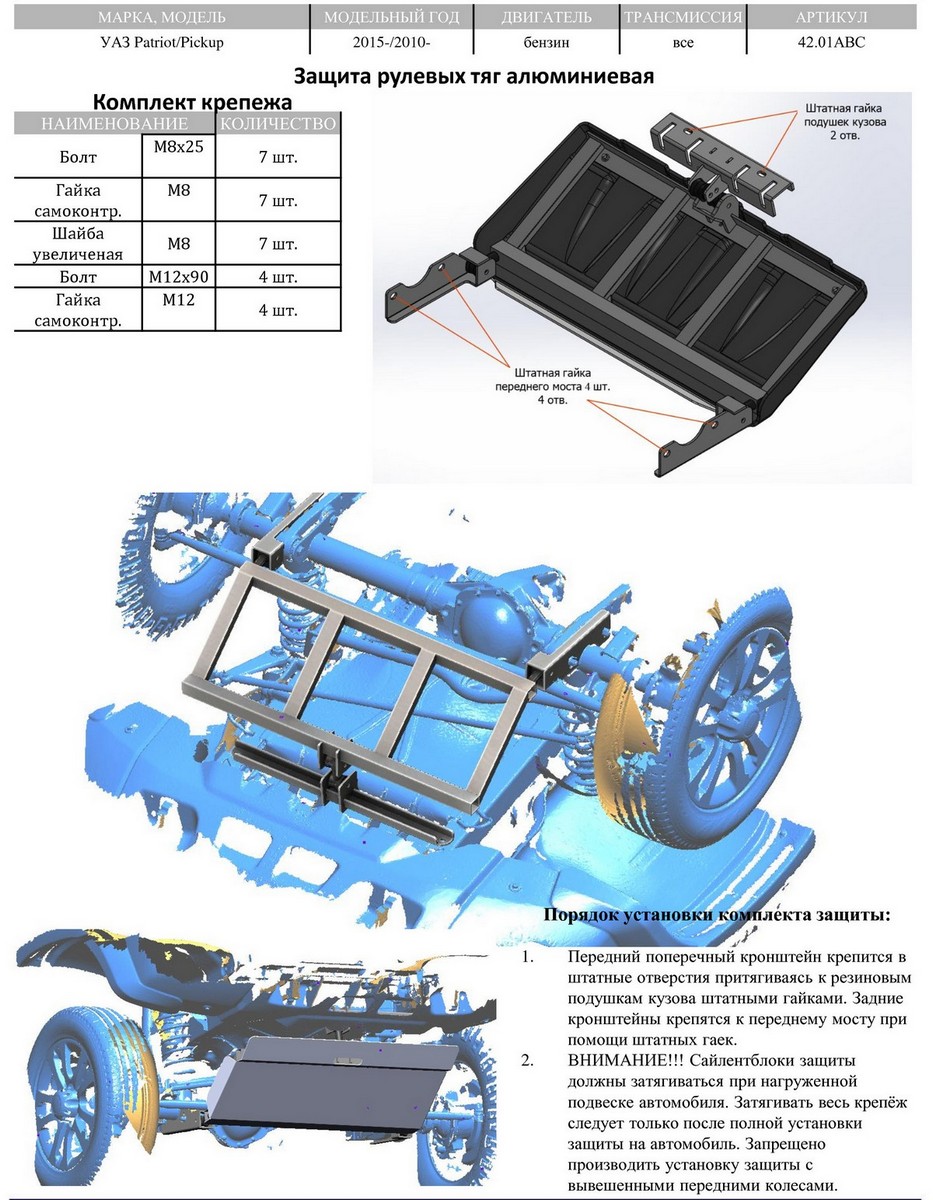 | МАРКА, МОДЕЛЬ | МОДЕЛЬНЫЙ ГОД | ДВИГАТЕЛЬ | ТРАНСМИССИЯ | АРТИКУЛ |
|---|---|---|---|---|
| УАЗ Patriot/Pickup | 2015-/2010- | бензин | все | 42.01ABC |

Защита рулевых тяг алюминиевая

Комплект крепежа

| НАИМЕНОВАНИЕ | | КОЛИЧЕСТВО |
|---|---|---|
| Болт | M8x25 | 7 шт. |
| Гайка самоконтр. | M8 | 7 шт. |
| Шайба увеличеная | M8 | 7 шт. |
| Болт | M12x90 | 4 шт. |
| Гайка самоконтр. | M12 | 4 шт. |

Штатная гайка подушек кузова 2 отв.

Штатная гайка переднего моста 4 шт. 4 отв.

Порядок установки комплекта защиты:

1. Передний поперечный кронштейн крепится в штатные отверстия притягиваясь к резиновым подушкам кузова штатными гайками. Задние кронштейны крепятся к переднему мосту при помощи штатных гаек.
2. ВНИМАНИЕ!!! Сайлентблоки защиты должны затягиваться при нагруженной подвеске автомобиля. Затягивать весь крепёж следует только после полной установки защиты на автомобиль. Запрещено производить установку защиты с вывешенными передними колесами.