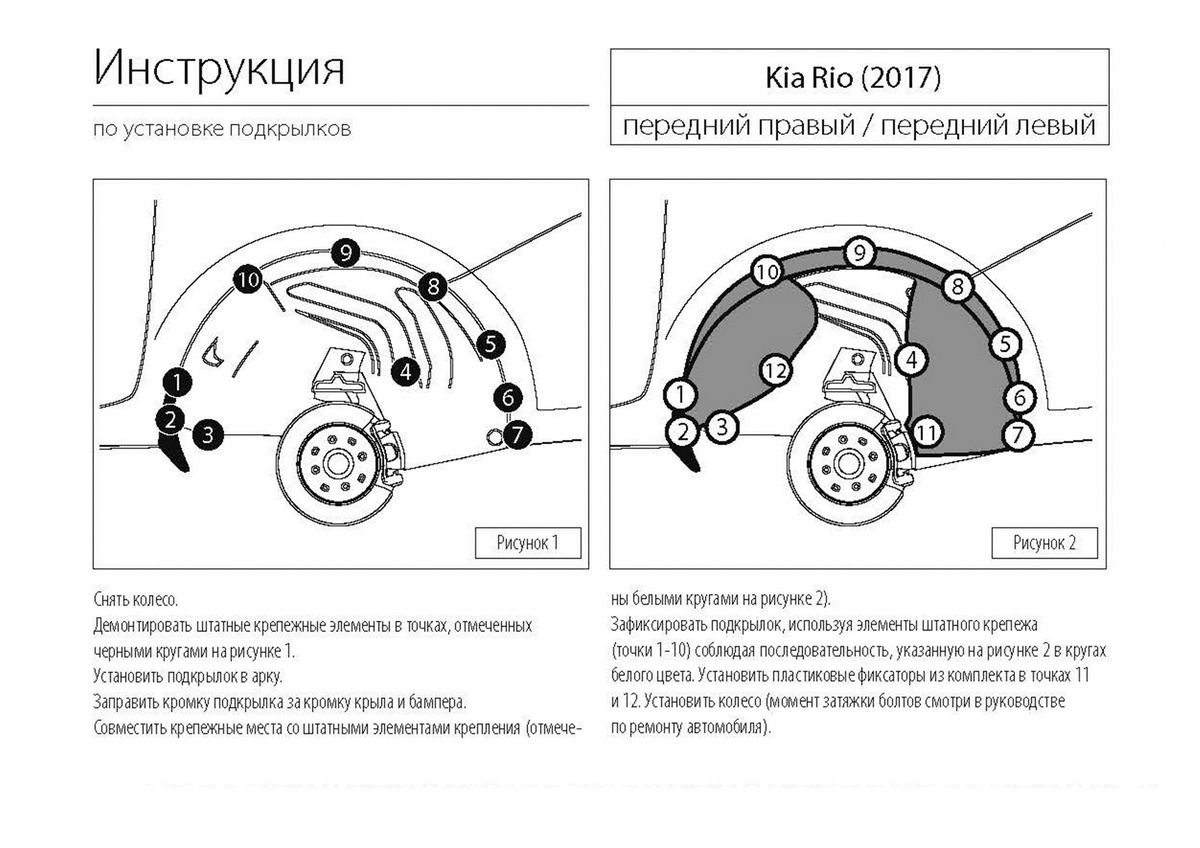 Инструкция

по установке подкрылков

Kia Rio (2017)

передний правый / передний левый

9
10
8
5
4
1
6
2
3
7

Рисунок 1

9
10
8
5
4
12
1
6
2
3
11
7

Рисунок 2

Снять колесо.
Демонтировать штатные крепежные элементы в точках, отмеченных черными кругами на рисунке 1.
Установить подкрылок в арку.
Заправить кромку подкрылка за кромку крыла и бампера.
Совместить крепежные места со штатными элементами крепления (отмечены белыми кругами на рисунке 2).
Зафиксировать подкрылок, используя элементы штатного крепежа (точки 1-10) соблюдая последовательность, указанную на рисунке 2 в кругах белого цвета. Установить пластиковые фиксаторы из комплекта в точках 11 и 12. Установить колесо (момент затяжки болтов смотри в руководстве по ремонту автомобиля).