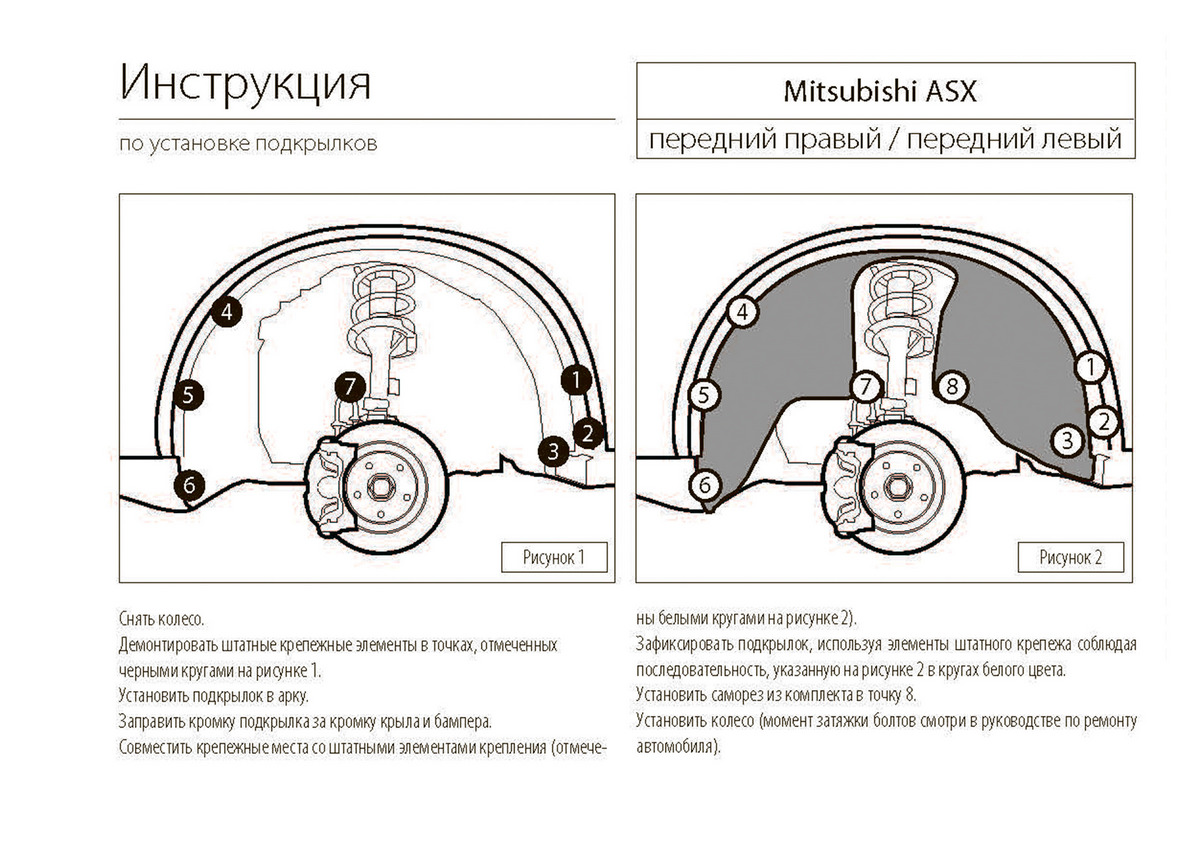 Инструкция

по установке подкрылков

Mitsubishi ASX

передний правый / передний левый

4
5
6
7
1
2
3

Рисунок 1

4
5
6
7
8
1
2
3

Рисунок 2

Снять колесо.
Демонтировать штатные крепежные элементы в точках, отмеченных черными кругами на рисунке 1.
Установить подкрылок в арку.
Заправить кромку подкрылка за кромку крыла и бампера.
Совместить крепежные места со штатными элементами крепления (отмечены белыми кругами на рисунке 2).
Зафиксировать подкрылок, используя элементы штатного крепежа соблюдая последовательность, указанную на рисунке 2 в кругах белого цвета.
Установить саморез из комплекта в точку 8.
Установить колесо (момент затяжки болтов смотри в руководстве по ремонту автомобиля).