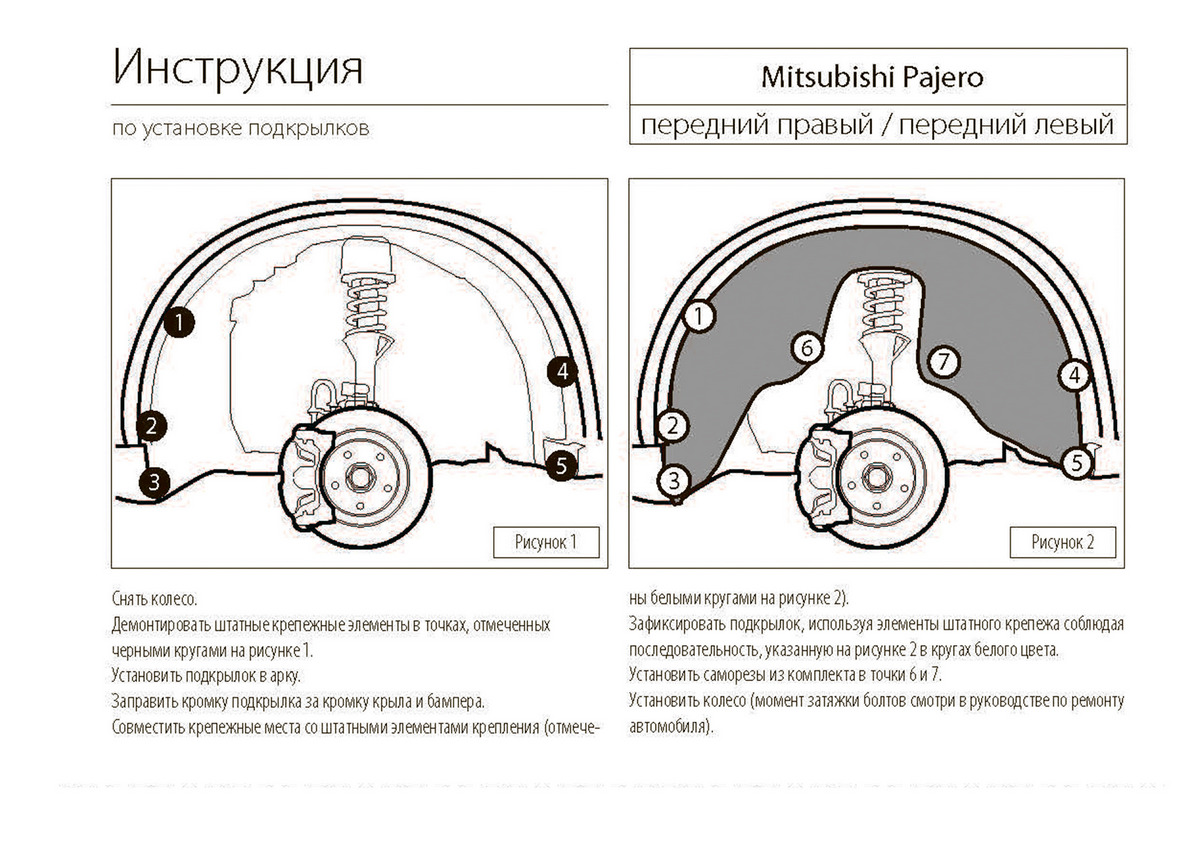 Инструкция

по установке подкрылков

Mitsubishi Pajero

передний правый / передний левый

1
2
3
4
5

Рисунок 1

1
2
3
4
5
6
7

Рисунок 2

Снять колесо.
Демонтировать штатные крепежные элементы в точках, отмеченных черными кругами на рисунке 1.
Установить подкрылок в арку.
Заправить кромку подкрылка за кромку крыла и бампера.
Совместить крепежные места со штатными элементами крепления (отмечены белыми кругами на рисунке 2).
Зафиксировать подкрылок, используя элементы штатного крепежа соблюдая последовательность, указанную на рисунке 2 в кругах белого цвета.
Установить саморезы из комплекта в точки 6 и 7.
Установить колесо (момент затяжки болтов смотри в руководстве по ремонту автомобиля).