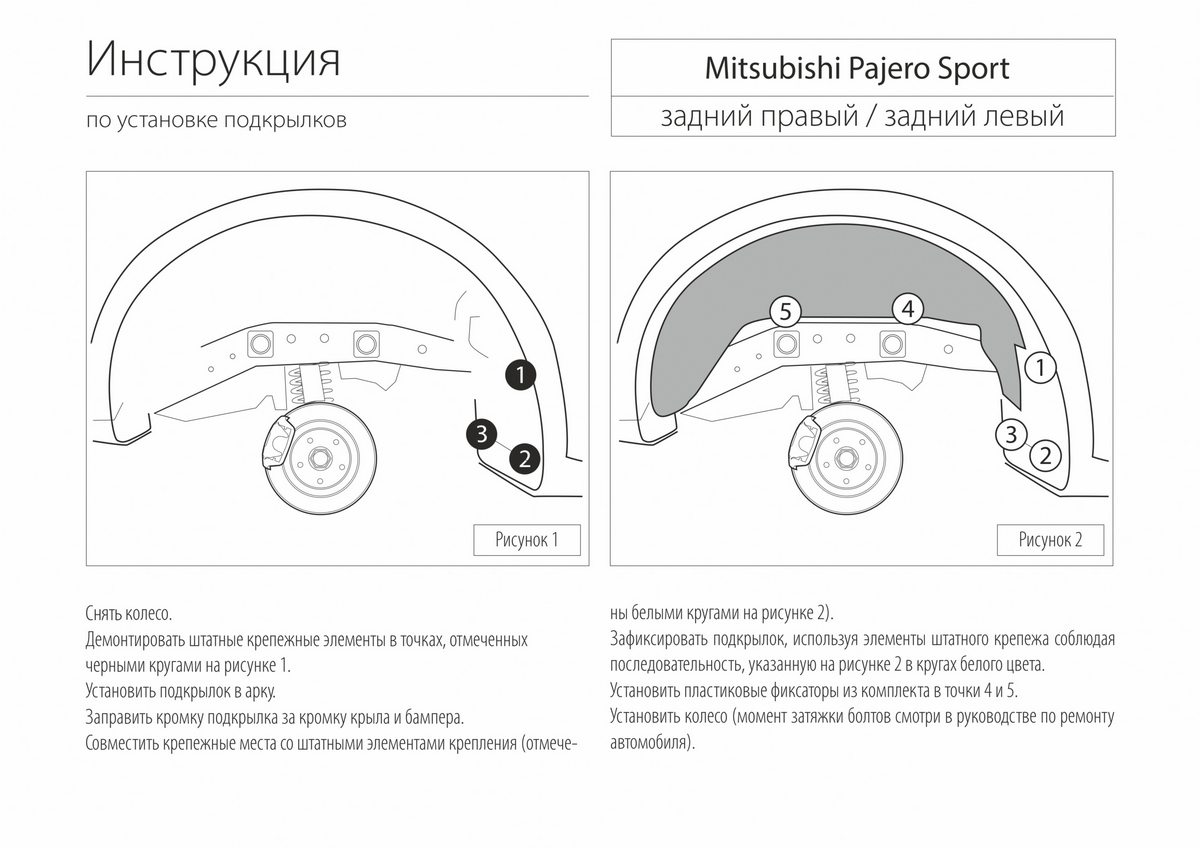 Инструкция

по установке подкрылков

Mitsubishi Pajero Sport

задний правый / задний левый

1

3

2

Рисунок 1

5

4

1

3

2

Рисунок 2

Снять колесо.
Демонтировать штатные крепежные элементы в точках, отмеченных черными кругами на рисунке 1.
Установить подкрылок в арку.
Заправить кромку подкрылка за кромку крыла и бампера.
Совместить крепежные места со штатными элементами крепления (отмечены белыми кругами на рисунке 2).
Зафиксировать подкрылок, используя элементы штатного крепежа соблюдая последовательность, указанную на рисунке 2 в кругах белого цвета.
Установить пластиковые фиксаторы из комплекта в точки 4 и 5.
Установить колесо (момент затяжки болтов смотри в руководстве по ремонту автомобиля).