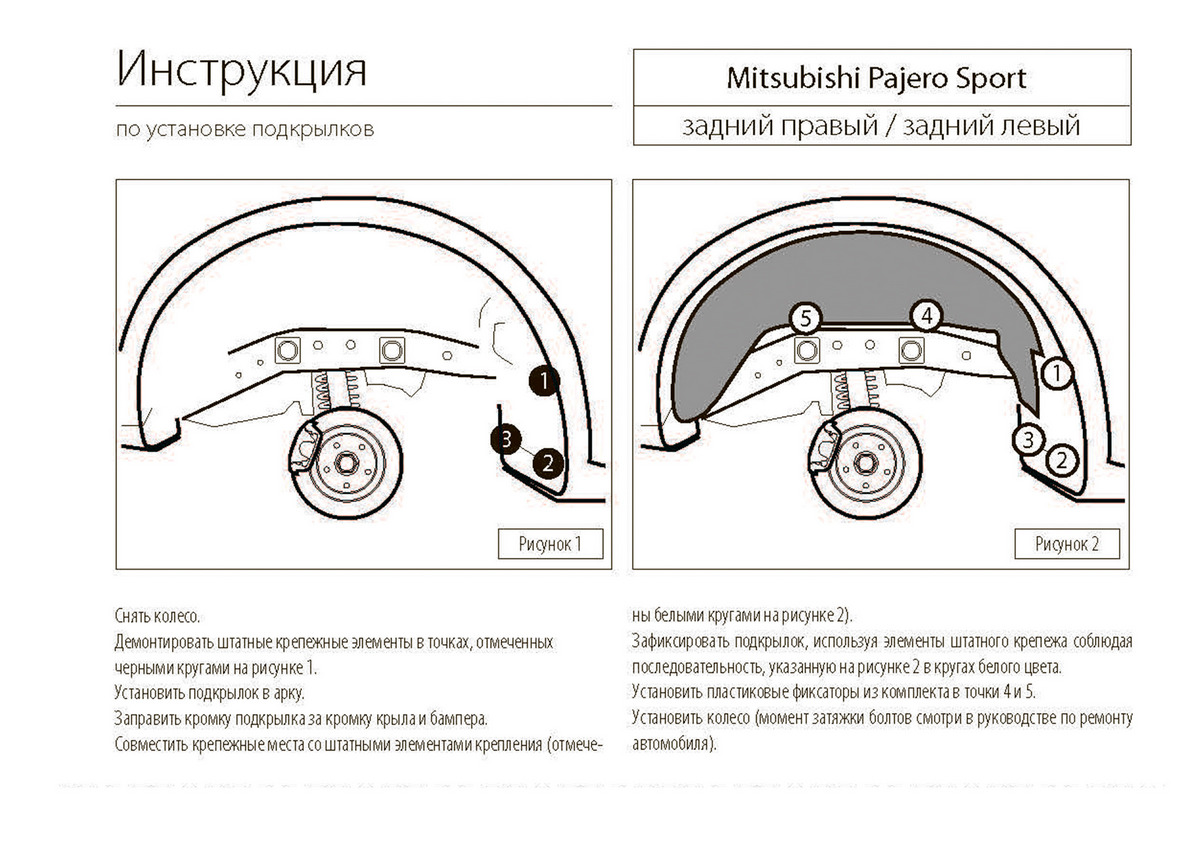 Инструкция

по установке подкрылков

Mitsubishi Pajero Sport

задний правый / задний левый

1
3
2

Рисунок 1

5
4
1
3
2

Рисунок 2

Снять колесо.
Демонтировать штатные крепежные элементы в точках, отмеченных черными кругами на рисунке 1.
Установить подкрылок в арку.
Заправить кромку подкрылка за кромку крыла и бампера.
Совместить крепежные места со штатными элементами крепления (отмечены белыми кругами на рисунке 2).
Зафиксировать подкрылок, используя элементы штатного крепежа соблюдая последовательность, указанную на рисунке 2 в кругах белого цвета.
Установить пластиковые фиксаторы из комплекта в точки 4 и 5.
Установить колесо (момент затяжки болтов смотри в руководстве по ремонту автомобиля).