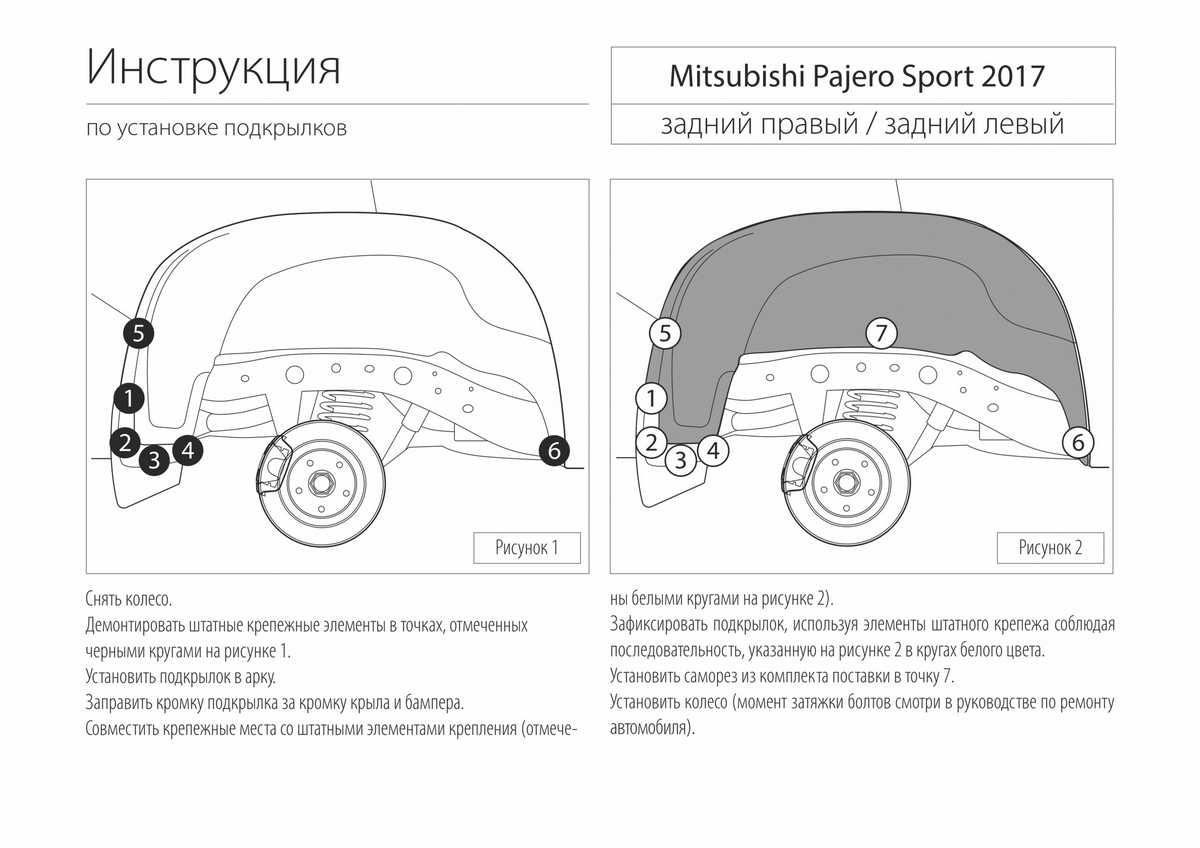 Инструкция

по установке подкрылков

Mitsubishi Pajero Sport 2017

задний правый / задний левый

5
1
2
3
4
6

Рисунок 1

5
7
1
2
3
4
6

Рисунок 2

Снять колесо.
Демонтировать штатные крепежные элементы в точках, отмеченных черными кругами на рисунке 1.
Установить подкрылок в арку.
Заправить кромку подкрылка за кромку крыла и бампера.
Совместить крепежные места со штатными элементами крепления (отмечены белыми кругами на рисунке 2).
Зафиксировать подкрылок, используя элементы штатного крепежа соблюдая последовательность, указанную на рисунке 2 в кругах белого цвета.
Установить саморез из комплекта поставки в точку 7.
Установить колесо (момент затяжки болтов смотри в руководстве по ремонту автомобиля).