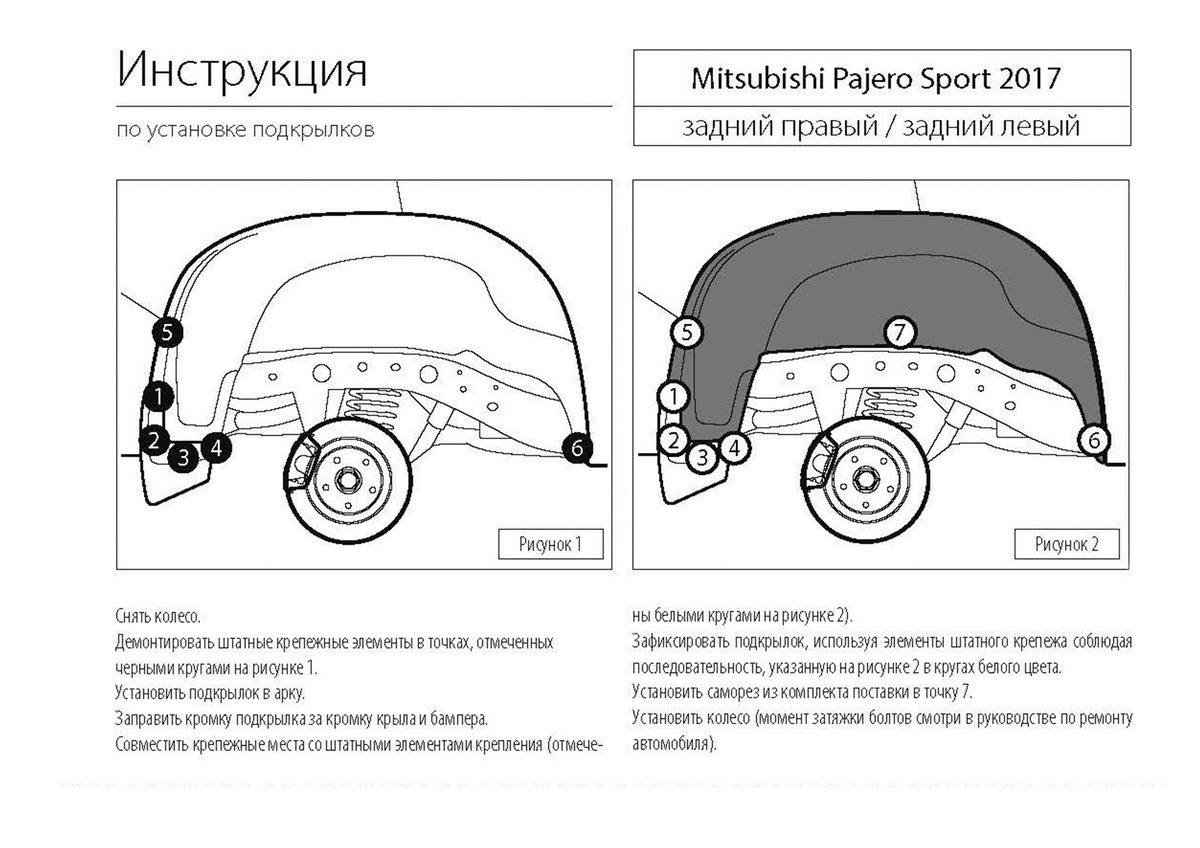 Инструкция

по установке подкрылков

Mitsubishi Pajero Sport 2017

задний правый / задний левый

5
1
2
3
4
6

Рисунок 1

5
7
1
2
3
4
6

Рисунок 2

Снять колесо.
Демонтировать штатные крепежные элементы в точках, отмеченных черными кругами на рисунке 1.
Установить подкрылок в арку.
Заправить кромку подкрылка за кромку крыла и бампера.
Совместить крепежные места со штатными элементами крепления (отмечены белыми кругами на рисунке 2).
Зафиксировать подкрылок, используя элементы штатного крепежа соблюдая последовательность, указанную на рисунке 2 в кругах белого цвета.
Установить саморез из комплекта поставки в точку 7.
Установить колесо (момент затяжки болтов смотри в руководстве по ремонту автомобиля).