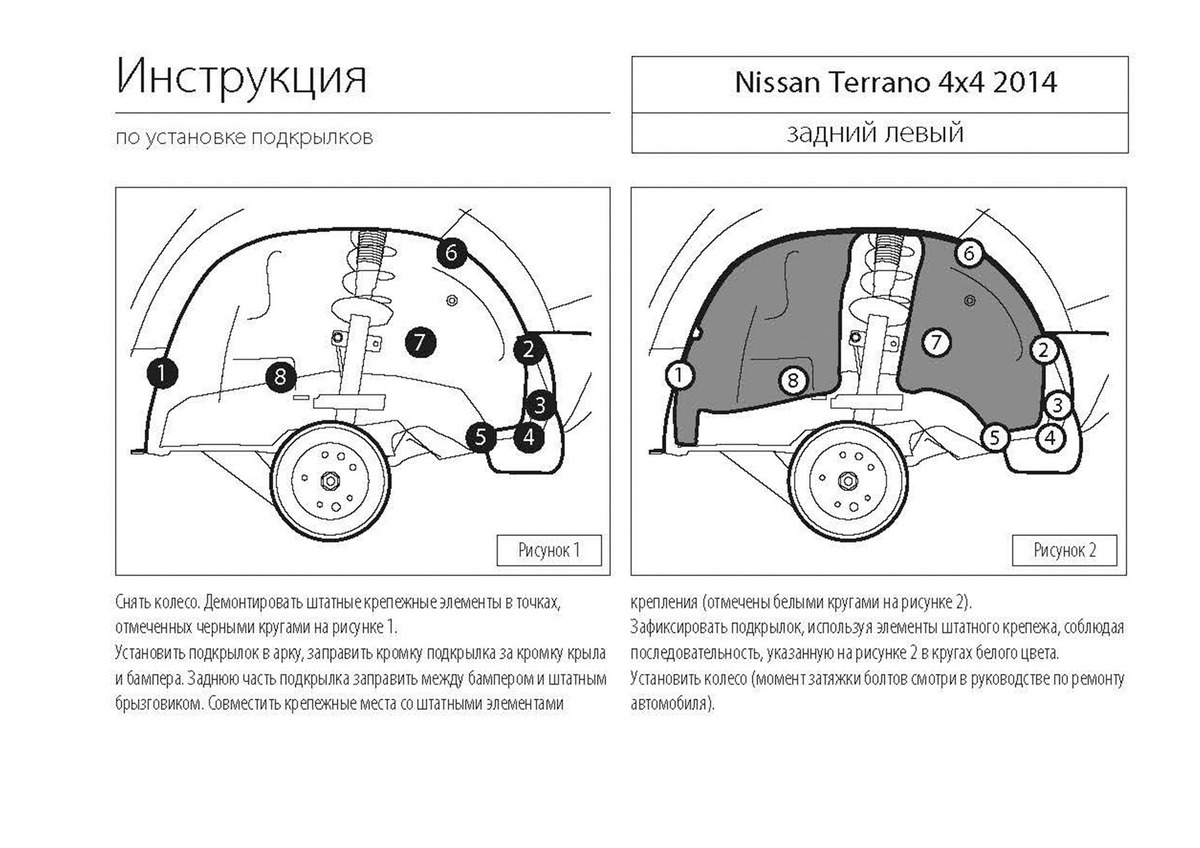 Инструкция

по установке подкрылков

Nissan Terrano 4x4 2014

задний левый

6
7
2
1
8
3
5
4

Рисунок 1

6
7
2
1
8
3
5
4

Рисунок 2

Снять колесо. Демонтировать штатные крепежные элементы в точках, отмеченных черными кругами на рисунке 1.
Установить подкрылок в арку, заправить кромку подкрылка за кромку крыла и бампера. Заднюю часть подкрылка заправить между бампером и штатным брызговиком. Совместить крепежные места со штатными элементами

крепления (отмечены белыми кругами на рисунке 2).
Зафиксировать подкрылок, используя элементы штатного крепежа, соблюдая последовательность, указанную на рисунке 2 в кругах белого цвета.
Установить колесо (момент затяжки болтов смотри в руководстве по ремонту автомобиля).