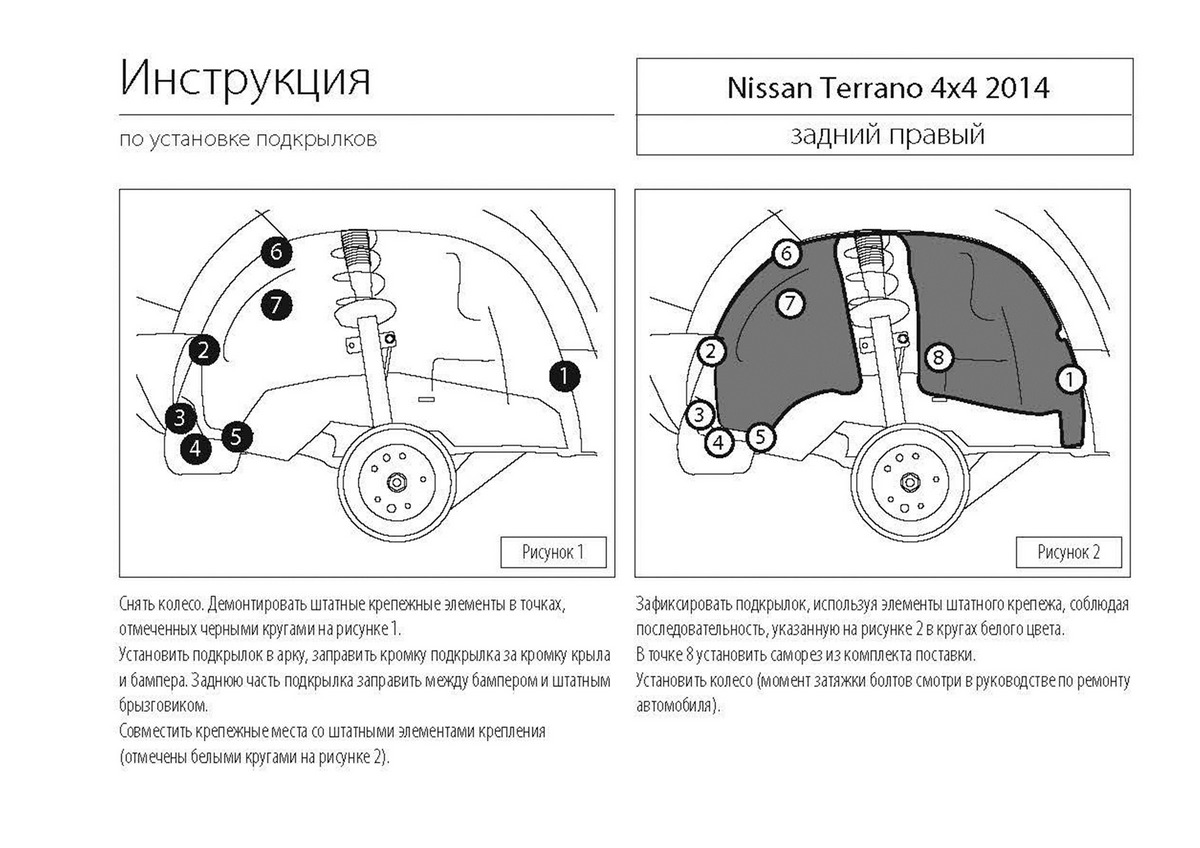 Инструкция

по установке подкрылков

Nissan Terrano 4x4 2014

задний правый

6
7
2
1
3
4
5

Рисунок 1

6
7
2
8
1
3
4
5

Рисунок 2

Снять колесо. Демонтировать штатные крепежные элементы в точках, отмеченных черными кругами на рисунке 1.
Установить подкрылок в арку, заправить кромку подкрылка за кромку крыла и бампера. Заднюю часть подкрылка заправить между бампером и штатным брызговиком.
Совместить крепежные места со штатными элементами крепления (отмечены белыми кругами на рисунке 2).

Зафиксировать подкрылок, используя элементы штатного крепежа, соблюдая последовательность, указанную на рисунке 2 в кругах белого цвета.
В точке 8 установить саморез из комплекта поставки.
Установить колесо (момент затяжки болтов смотри в руководстве по ремонту автомобиля).