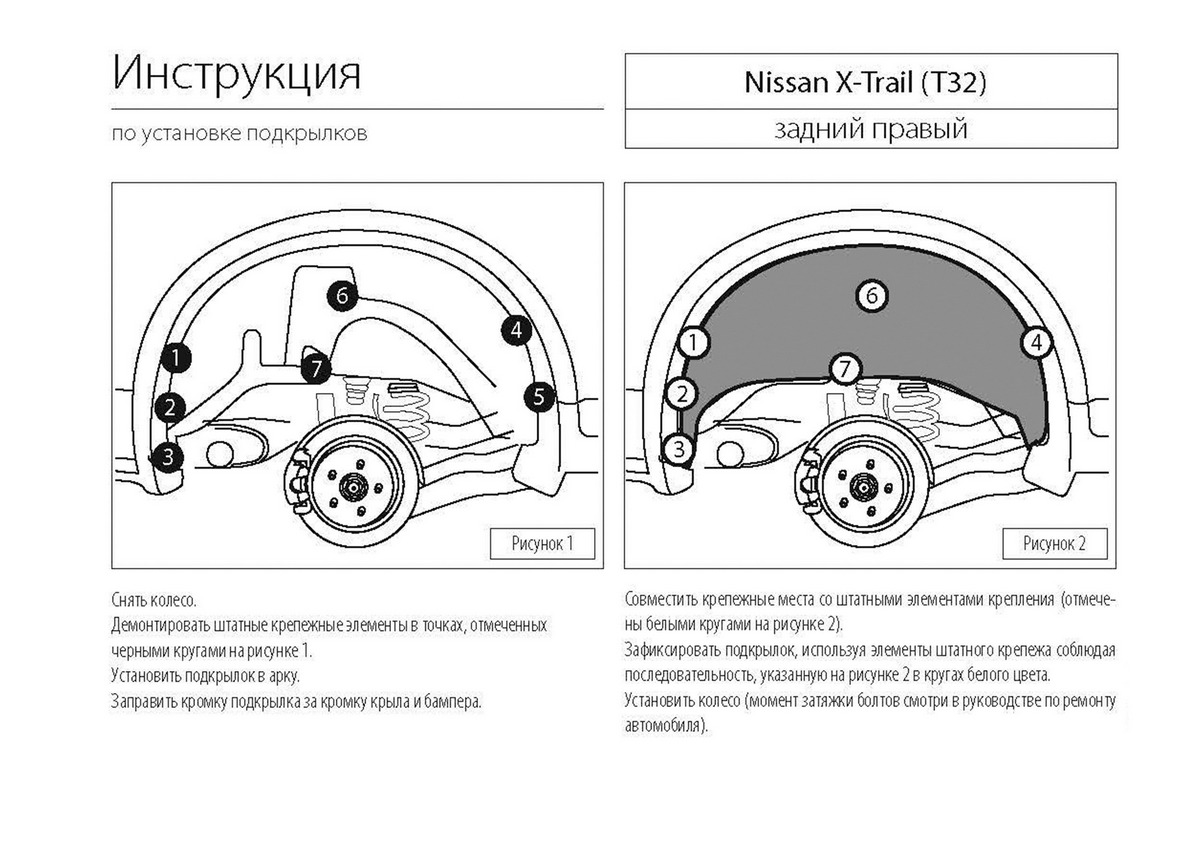 Инструкция

по установке подкрылков

Nissan X-Trail (T32)

задний правый

6
4
1
7
2
5
3

Рисунок 1

6
1
4
7
2
3

Рисунок 2

Снять колесо.
Демонтировать штатные крепежные элементы в точках, отмеченных черными кругами на рисунке 1.
Установить подкрылок в арку.
Заправить кромку подкрылка за кромку крыла и бампера.

Совместить крепежные места со штатными элементами крепления (отмечены белыми кругами на рисунке 2).
Зафиксировать подкрылок, используя элементы штатного крепежа соблюдая последовательность, указанную на рисунке 2 в кругах белого цвета.
Установить колесо (момент затяжки болтов смотри в руководстве по ремонту автомобиля).