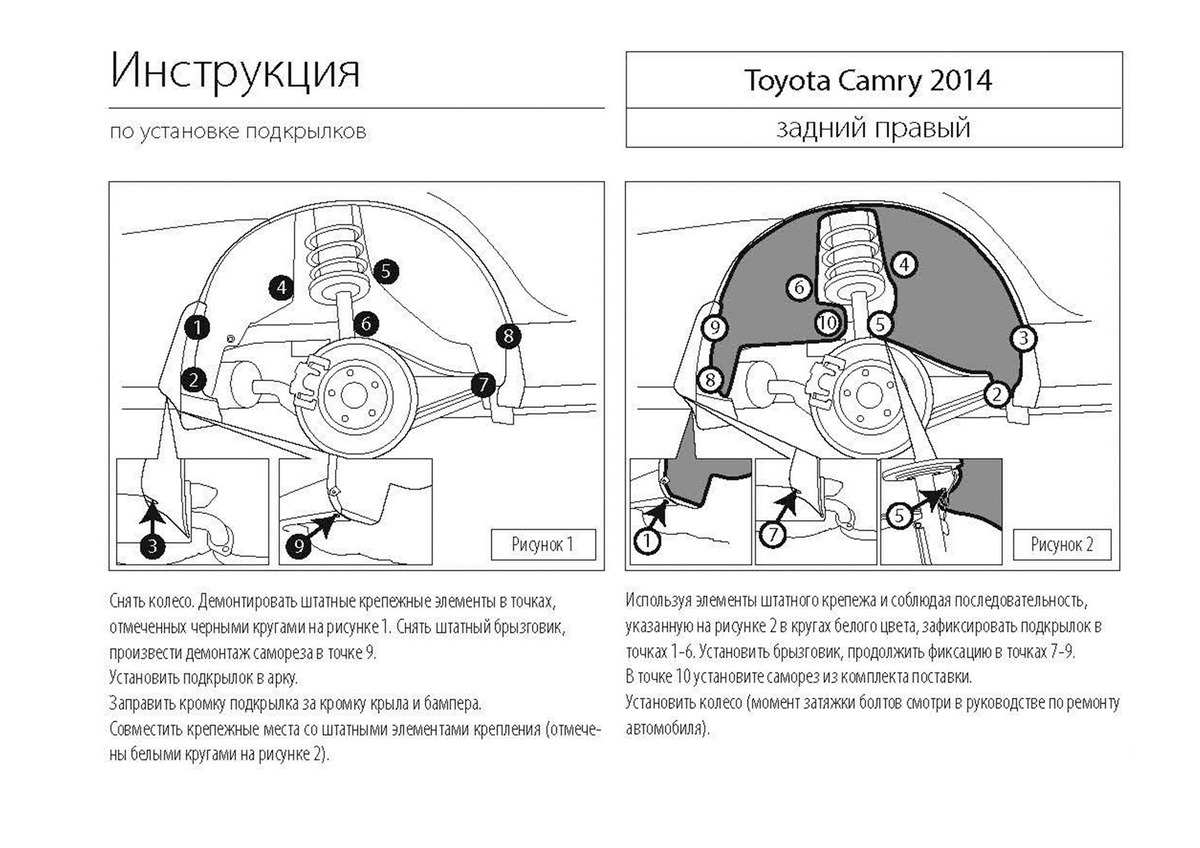 Инструкция

по установке подкрылков

Toyota Camry 2014

задний правый

4
5
1
6
8
2
7
3
9
Рисунок 1

4
6
9
10
5
3
8
2
1
7
5
Рисунок 2

Снять колесо. Демонтировать штатные крепежные элементы в точках, отмеченных черными кругами на рисунке 1. Снять штатный брызговик, произвести демонтаж самореза в точке 9.
Установить подкрылок в арку.
Заправить кромку подкрылка за кромку крыла и бампера.
Совместить крепежные места со штатными элементами крепления (отмечены белыми кругами на рисунке 2).

Используя элементы штатного крепежа и соблюдая последовательность, указанную на рисунке 2 в кругах белого цвета, зафиксировать подкрылок в точках 1-6. Установить брызговик, продолжить фиксацию в точках 7-9.
В точке 10 установите саморез из комплекта поставки.
Установить колесо (момент затяжки болтов смотри в руководстве по ремонту автомобиля).