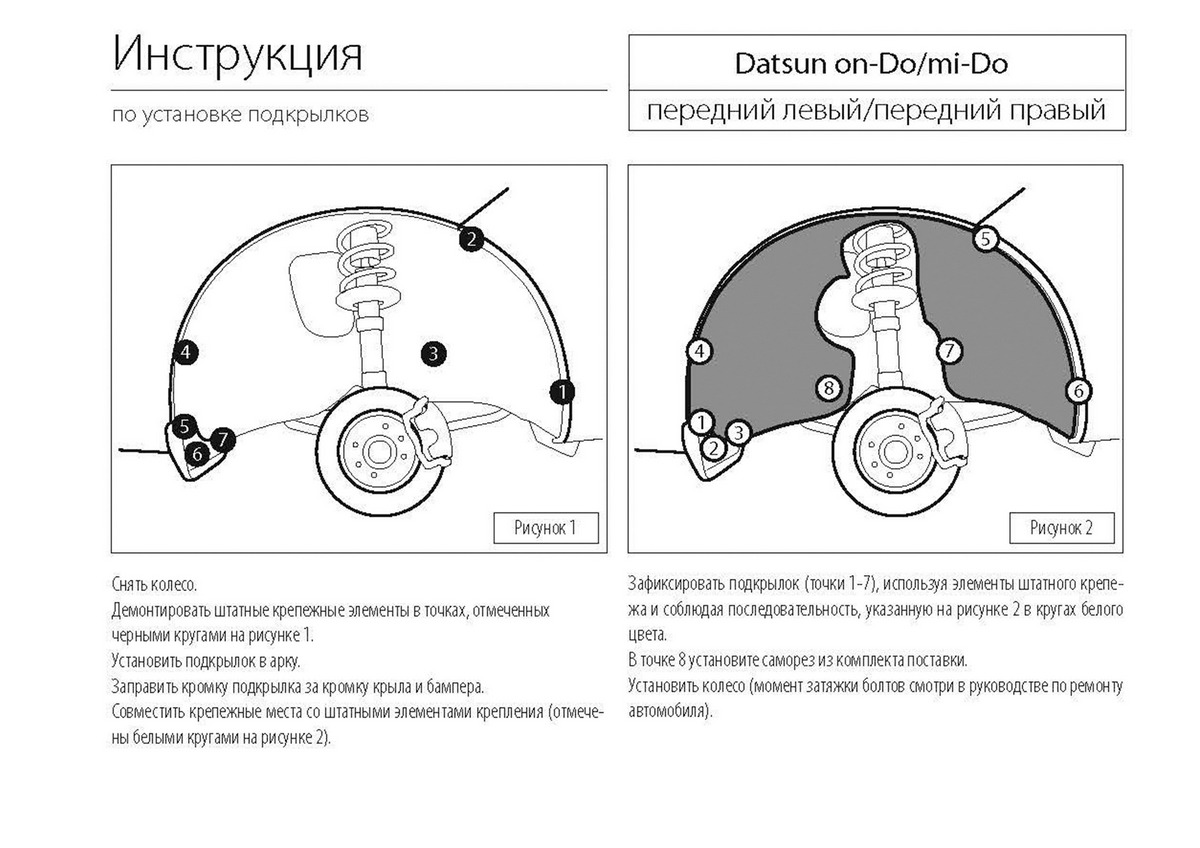 Инструкция

по установке подкрылков

Datsun on-Do/mi-Do

передний левый/передний правый

2
4
3
1
5
6
7

Рисунок 1

5
4
7
8
6
1
2
3

Рисунок 2

Снять колесо.
Демонтировать штатные крепежные элементы в точках, отмеченных черными кругами на рисунке 1.
Установить подкрылок в арку.
Заправить кромку подкрылка за кромку крыла и бампера.
Совместить крепежные места со штатными элементами крепления (отмечены белыми кругами на рисунке 2).

Зафиксировать подкрылок (точки 1-7), используя элементы штатного крепежа и соблюдая последовательность, указанную на рисунке 2 в кругах белого цвета.
В точке 8 установите саморез из комплекта поставки.
Установить колесо (момент затяжки болтов смотри в руководстве по ремонту автомобиля).