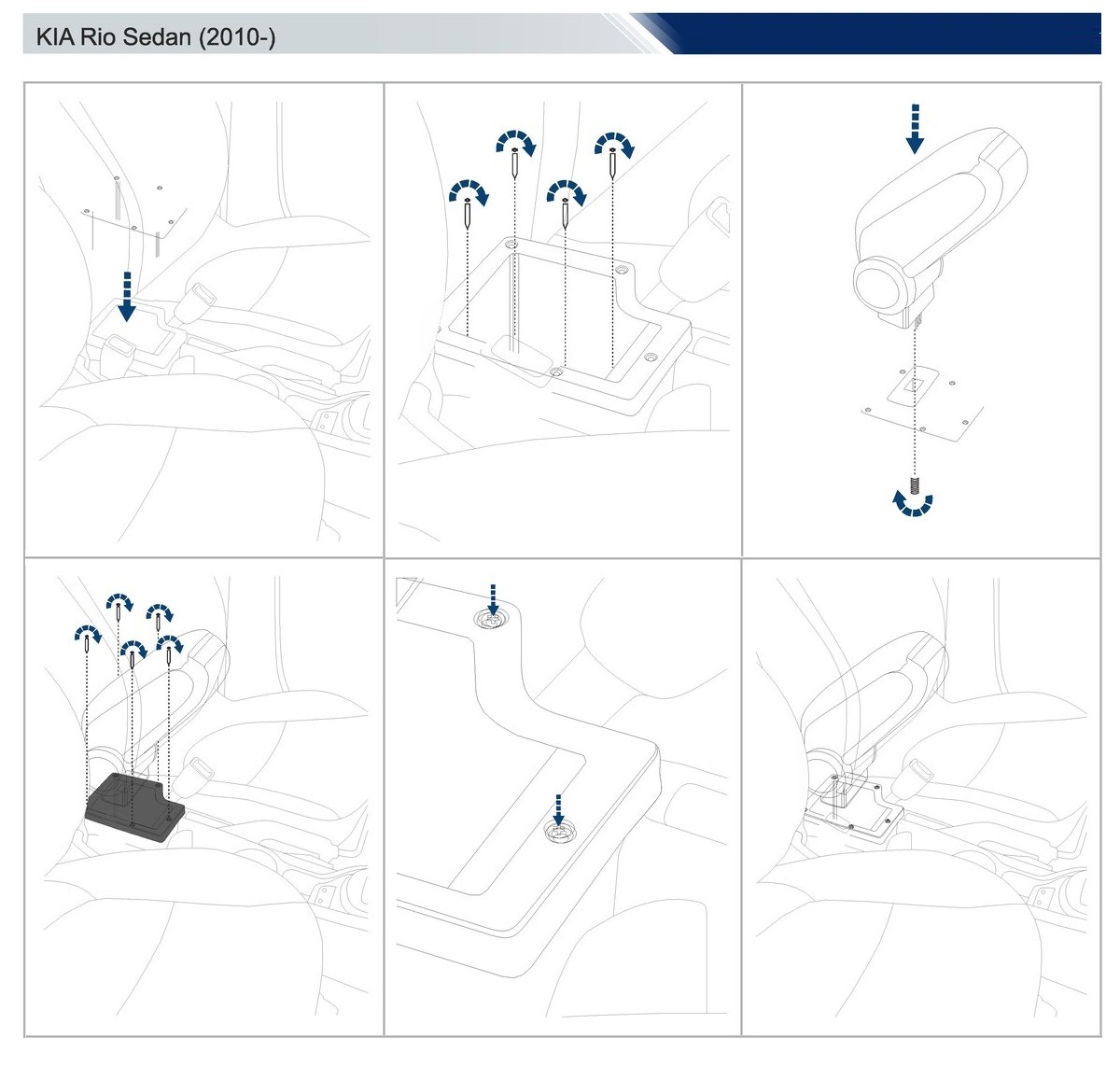 KIA Rio Sedan (2010-)