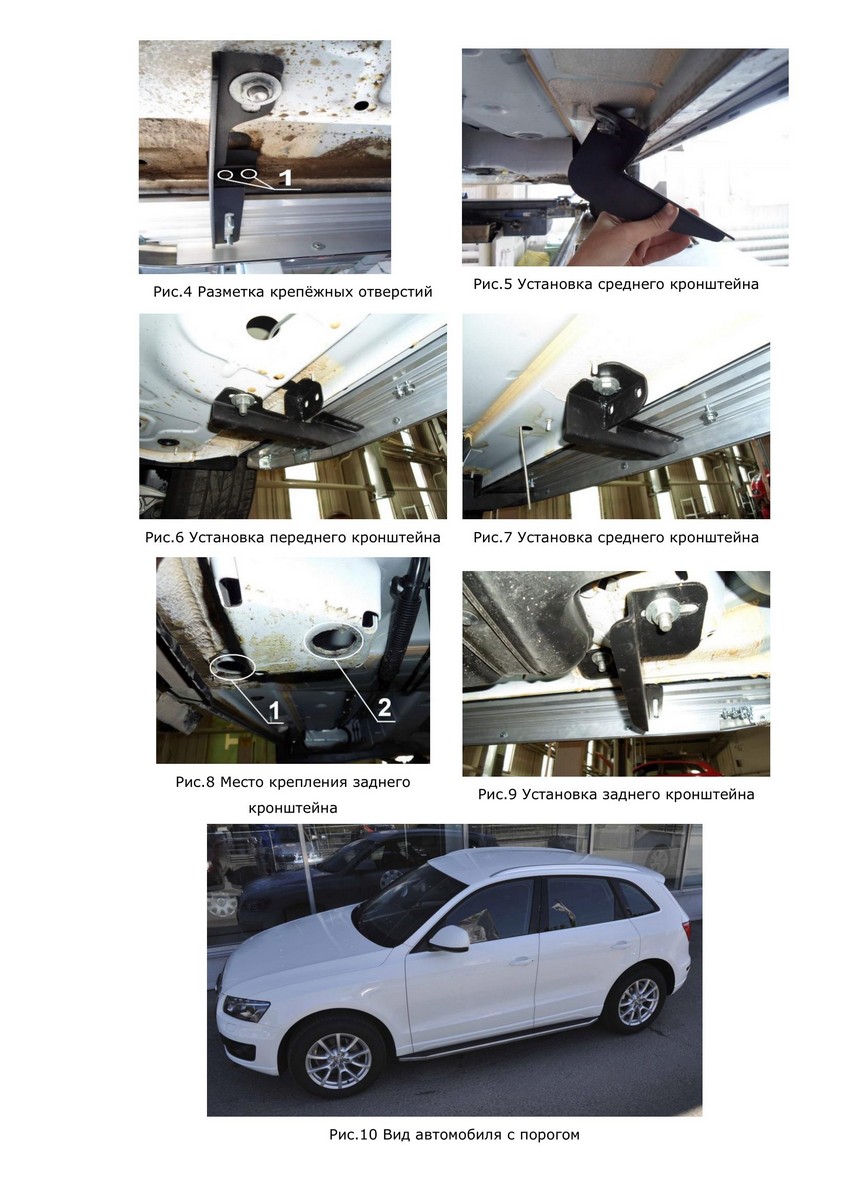 1

Рис.4 Разметка крепёжных отверстий

Рис.5 Установка среднего кронштейна

Рис.6 Установка переднего кронштейна

Рис.7 Установка среднего кронштейна

1

2

Рис.8 Место крепления заднего кронштейна

Рис.9 Установка заднего кронштейна

Рис.10 Вид автомобиля с порогом