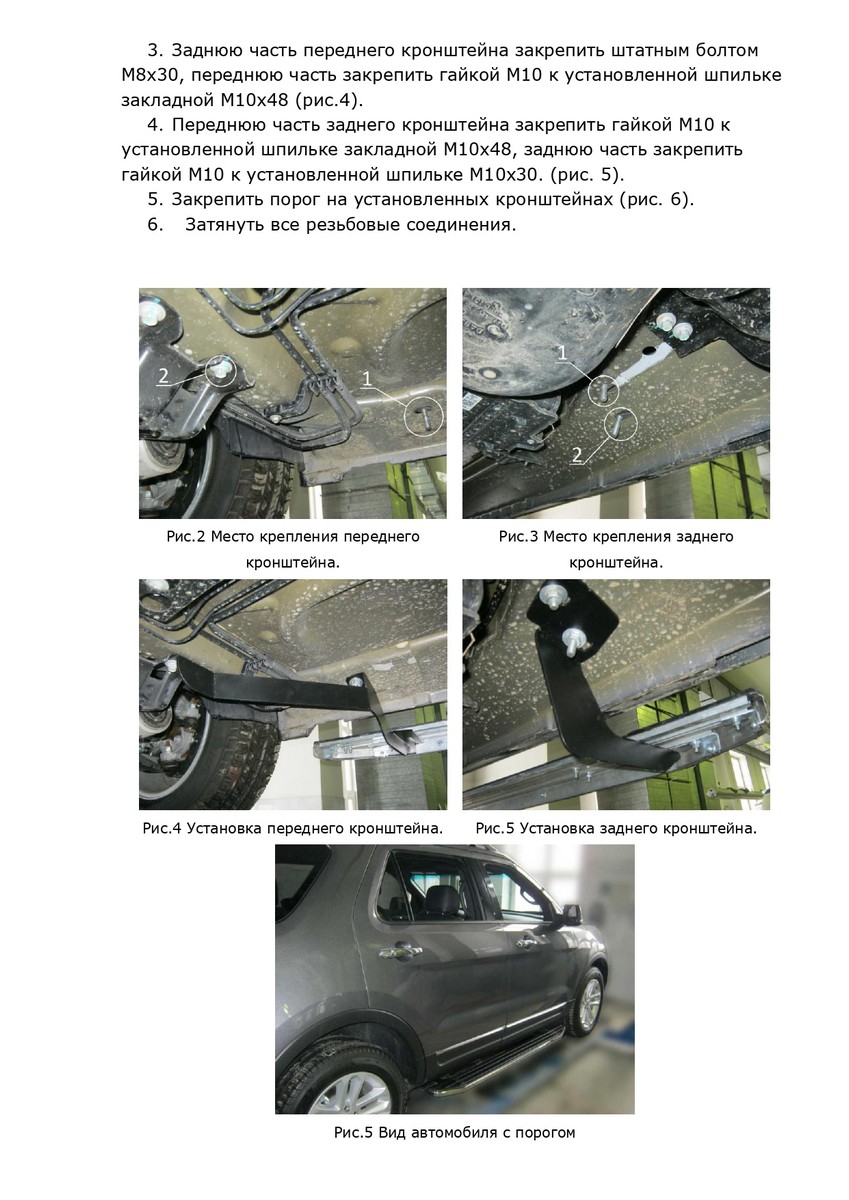 3. Заднюю часть переднего кронштейна закрепить штатным болтом М8х30, переднюю часть закрепить гайкой М10 к установленной шпильке закладной М10х48 (рис.4).

4. Переднюю часть заднего кронштейна закрепить гайкой М10 к установленной шпильке закладной М10х48, заднюю часть закрепить гайкой М10 к установленной шпильке М10х30. (рис. 5).

5. Закрепить порог на установленных кронштейнах (рис. 6).

6. Затянуть все резьбовые соединения.

2

1

Рис.2 Место крепления переднего кронштейна.

1

2

Рис.3 Место крепления заднего кронштейна.

Рис.4 Установка переднего кронштейна.

Рис.5 Установка заднего кронштейна.

Рис.5 Вид автомобиля с порогом