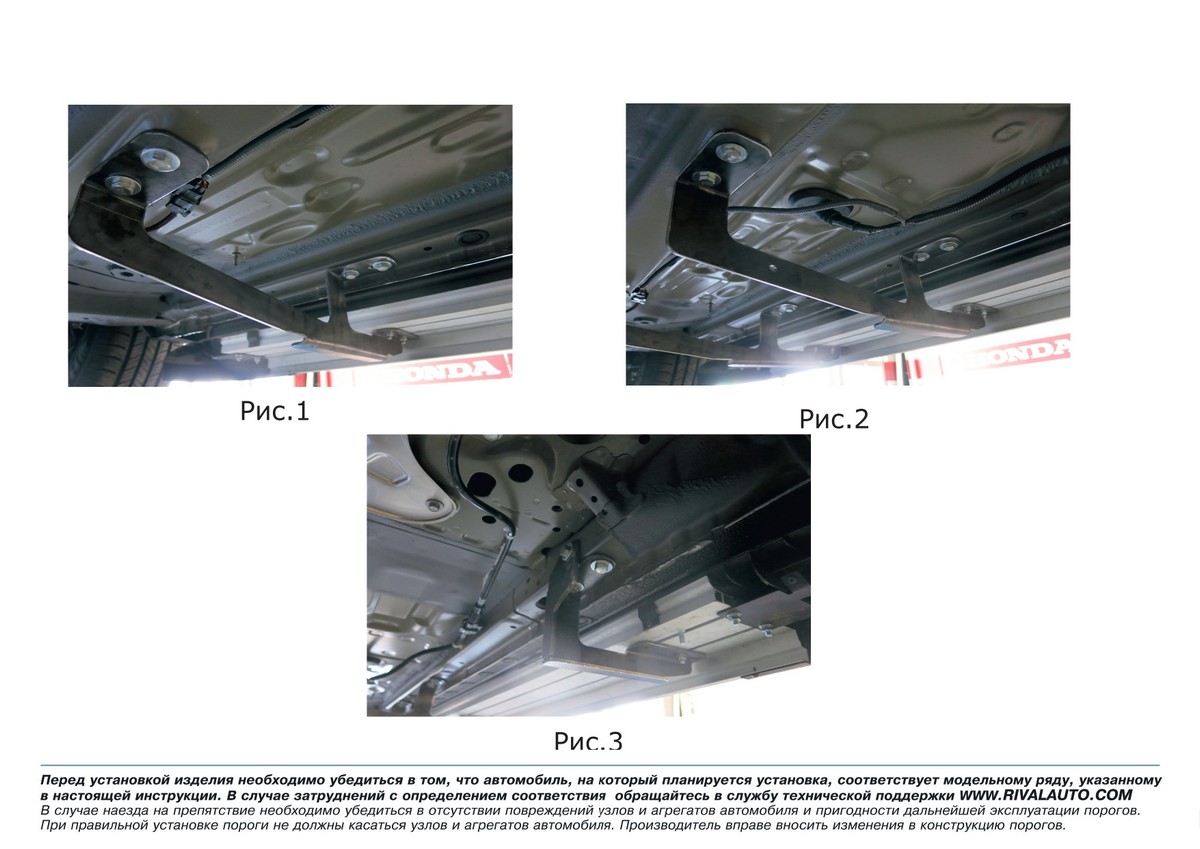 HONDA

Рис.1

HONDA

Рис.2

Рис.3

Перед установкой изделия необходимо убедиться в том, что автомобиль, на который планируется установка, соответствует модельному ряду, указанному в настоящей инструкции. В случае затруднений с определением соответствия обращайтесь в службу технической поддержки WWW.RIVALAUTO.COM
В случае наезда на препятствие необходимо убедиться в отсутствии повреждений узлов и агрегатов автомобиля и пригодности дальнейшей эксплуатации порогов.
При правильной установке пороги не должны касаться узлов и агрегатов автомобиля. Производитель вправе вносить изменения в конструкцию порогов.