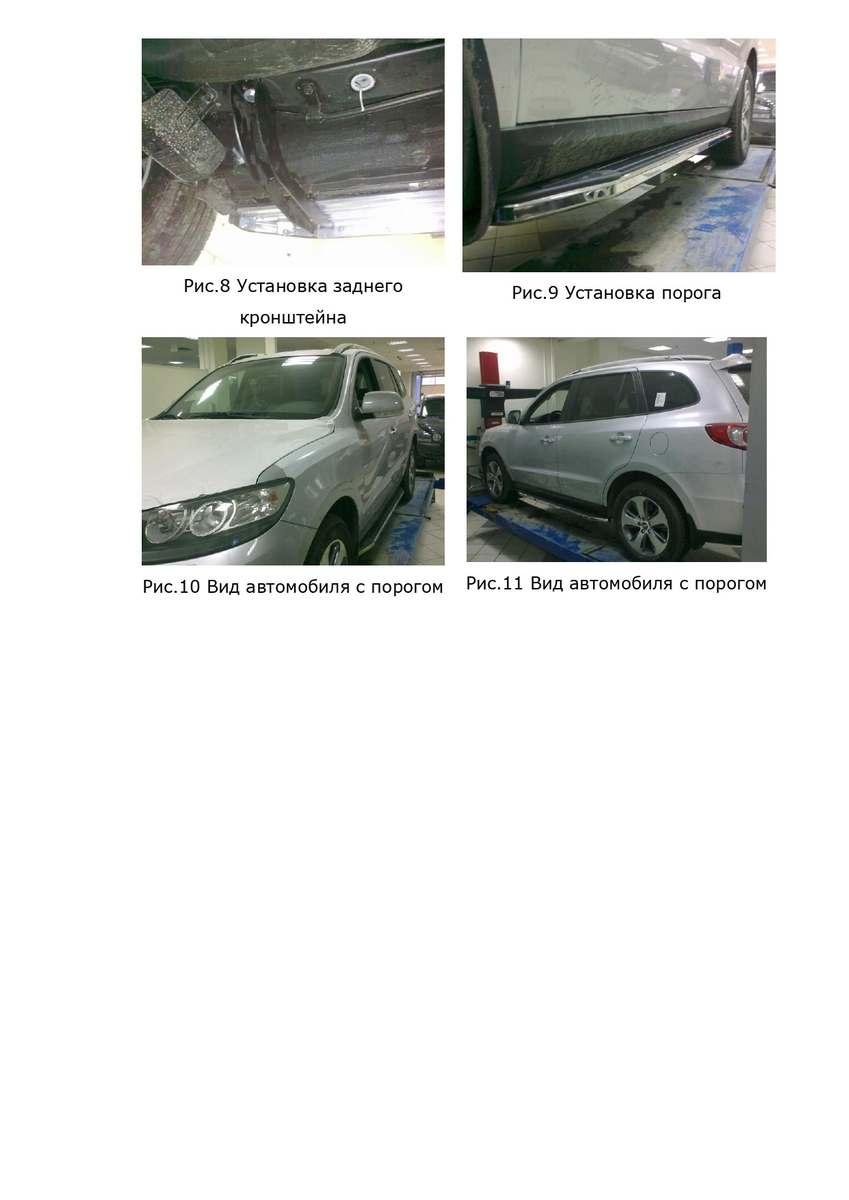 Рис.8 Установка заднего кронштейна

Рис.9 Установка порога

Рис.10 Вид автомобиля с порогом

Рис.11 Вид автомобиля с порогом