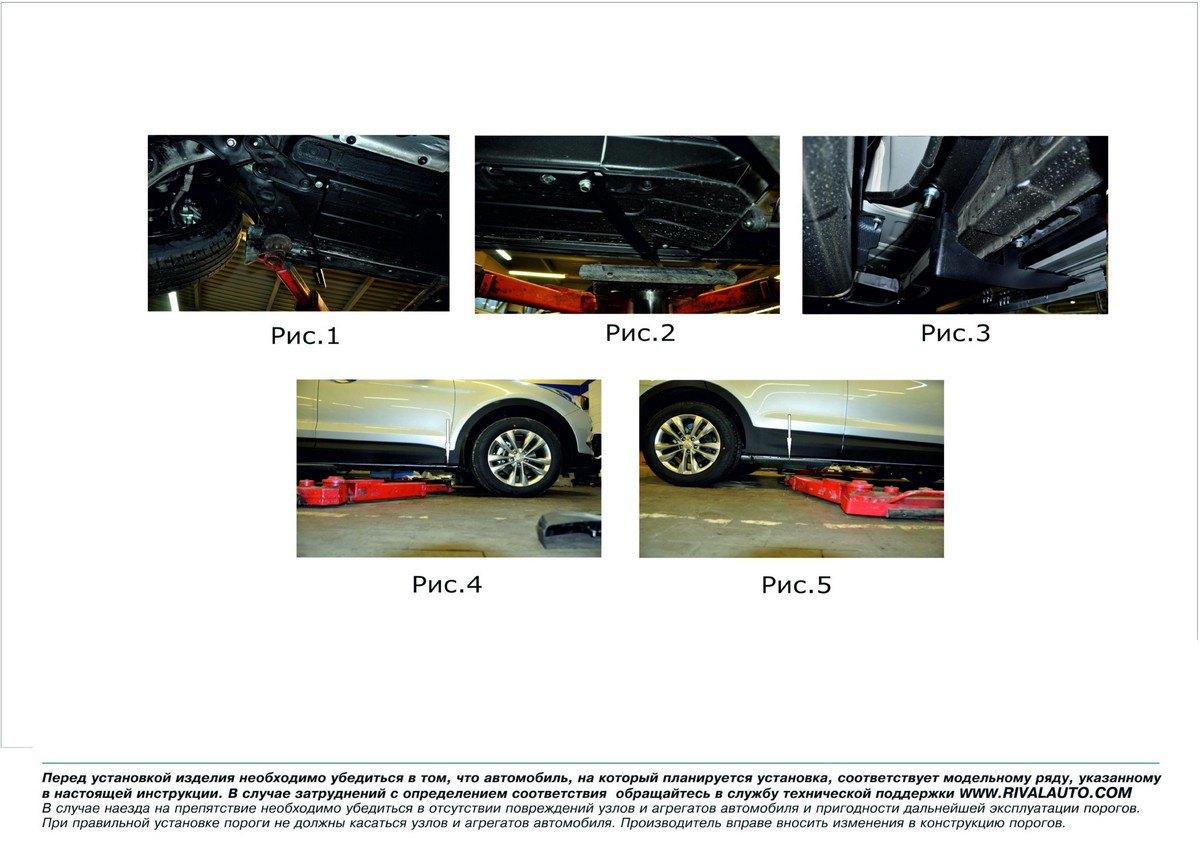 Рис.1

Рис.2

Рис.3

Рис.4

Рис.5

Перед установкой изделия необходимо убедиться в том, что автомобиль, на который планируется установка, соответствует модельному ряду, указанному в настоящей инструкции. В случае затруднений с определением соответствия обращайтесь в службу технической поддержки WWW.RIVALAUTO.COM
В случае наезда на препятствие необходимо убедиться в отсутствии повреждений узлов и агрегатов автомобиля и пригодности дальнейшей эксплуатации порогов.
При правильной установке пороги не должны касаться узлов и агрегатов автомобиля. Производитель вправе вносить изменения в конструкцию порогов.