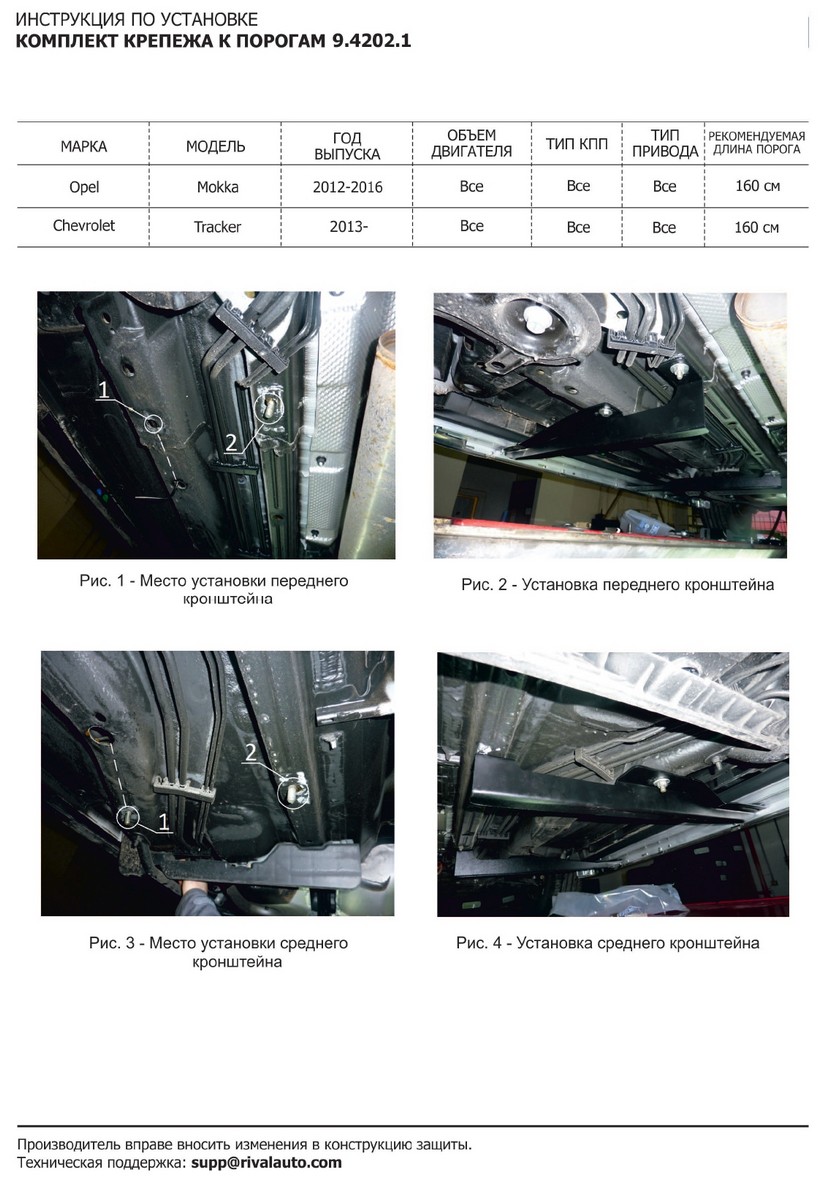 ИНСТРУКЦИЯ ПО УСТАНОВКЕ
КОМПЛЕКТ КРЕПЕЖА К ПОРОГАМ 9.4202.1

| МАРКА | МОДЕЛЬ | ГОД ВЫПУСКА | ОБЪЕМ ДВИГАТЕЛЯ | ТИП КПП | ТИП ПРИВОДА | РЕКОМЕНДУЕМАЯ ДЛИНА ПОРОГА |
|---|---|---|---|---|---|---|
| Opel | Mokka | 2012-2016 | Все | Все | Все | 160 см |
| Chevrolet | Tracker | 2013- | Все | Все | Все | 160 см |

1
2

Рис. 1 - Место установки переднего кронштейна

Рис. 2 - Установка переднего кронштейна

2
1

Рис. 3 - Место установки среднего кронштейна

Рис. 4 - Установка среднего кронштейна

Производитель вправе вносить изменения в конструкцию защиты.
Техническая поддержка: supp@rivalauto.com