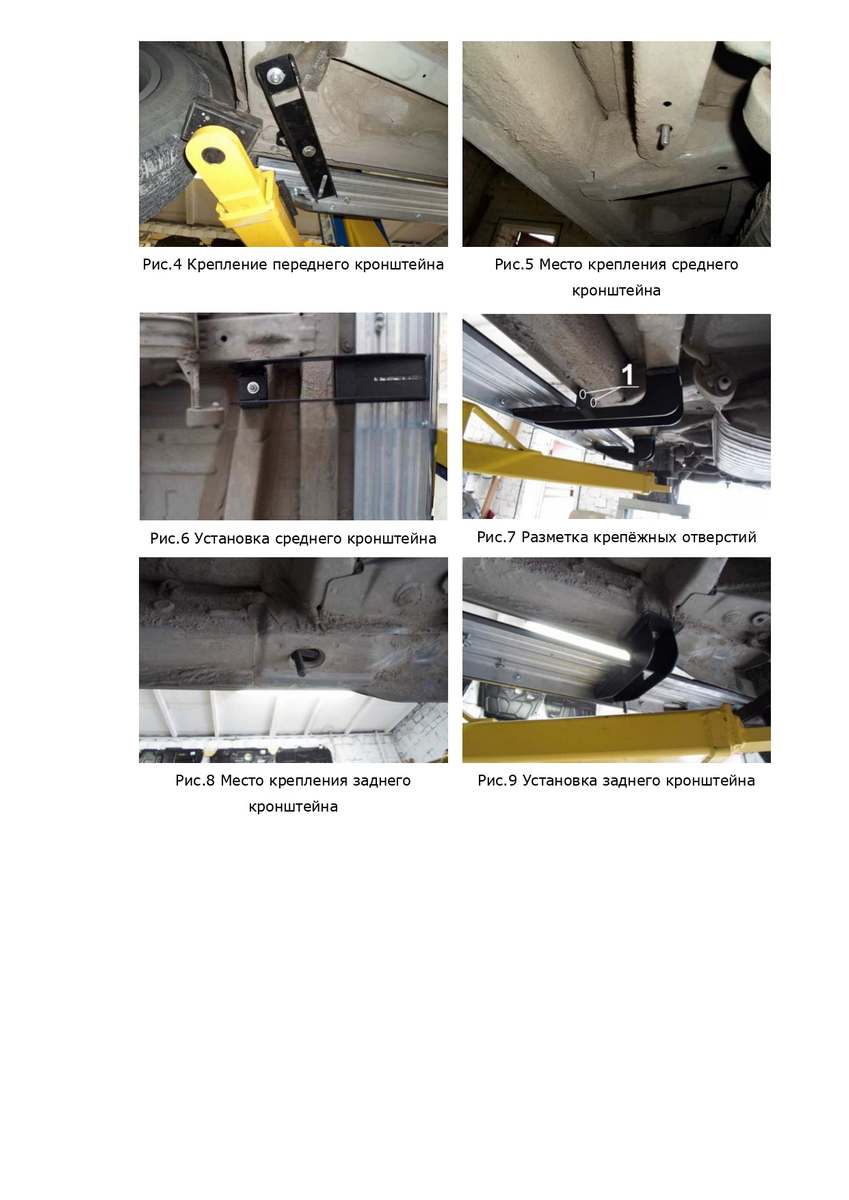 Рис.4 Крепление переднего кронштейна

Рис.5 Место крепления среднего кронштейна

Рис.6 Установка среднего кронштейна

1

Рис.7 Разметка крепёжных отверстий

Рис.8 Место крепления заднего кронштейна

Рис.9 Установка заднего кронштейна