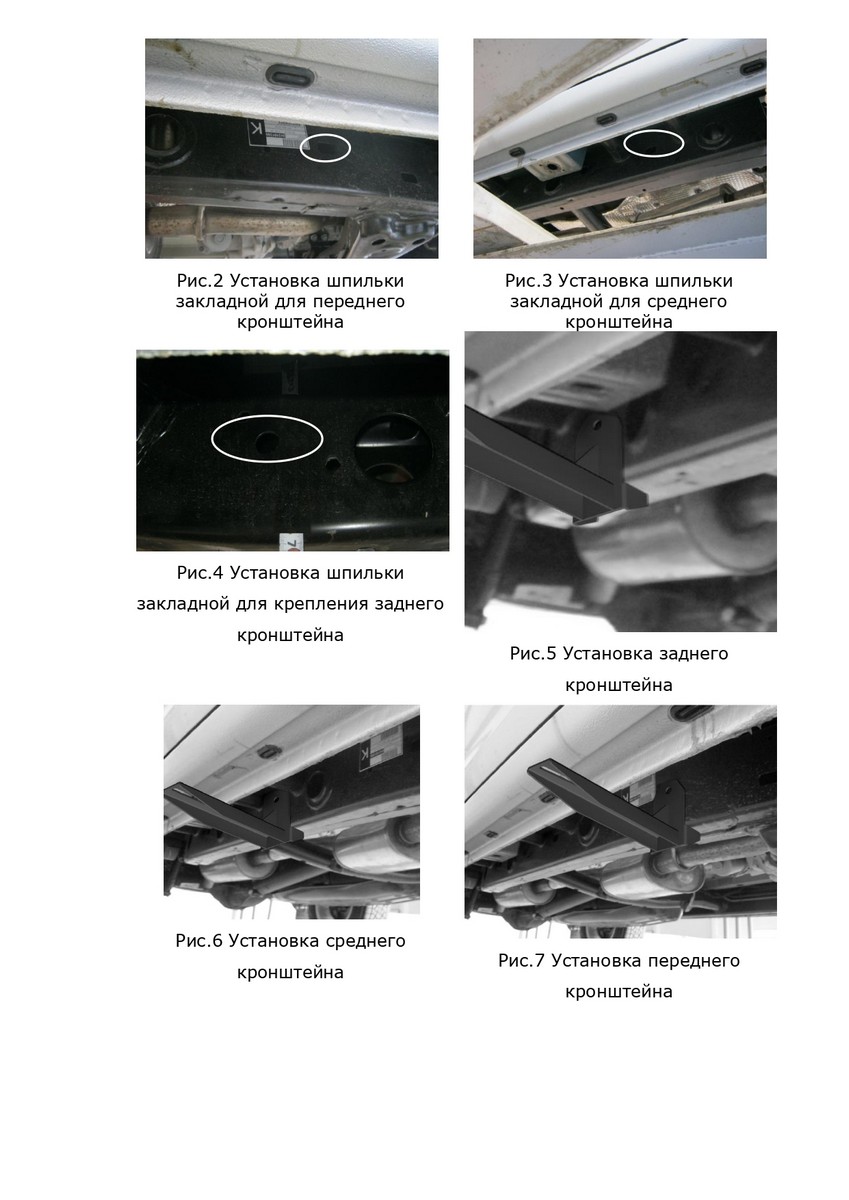 Рис.2 Установка шпильки закладной для переднего кронштейна

Рис.3 Установка шпильки закладной для среднего кронштейна

Рис.4 Установка шпильки закладной для крепления заднего кронштейна

Рис.5 Установка заднего кронштейна

Рис.6 Установка среднего кронштейна

Рис.7 Установка переднего кронштейна