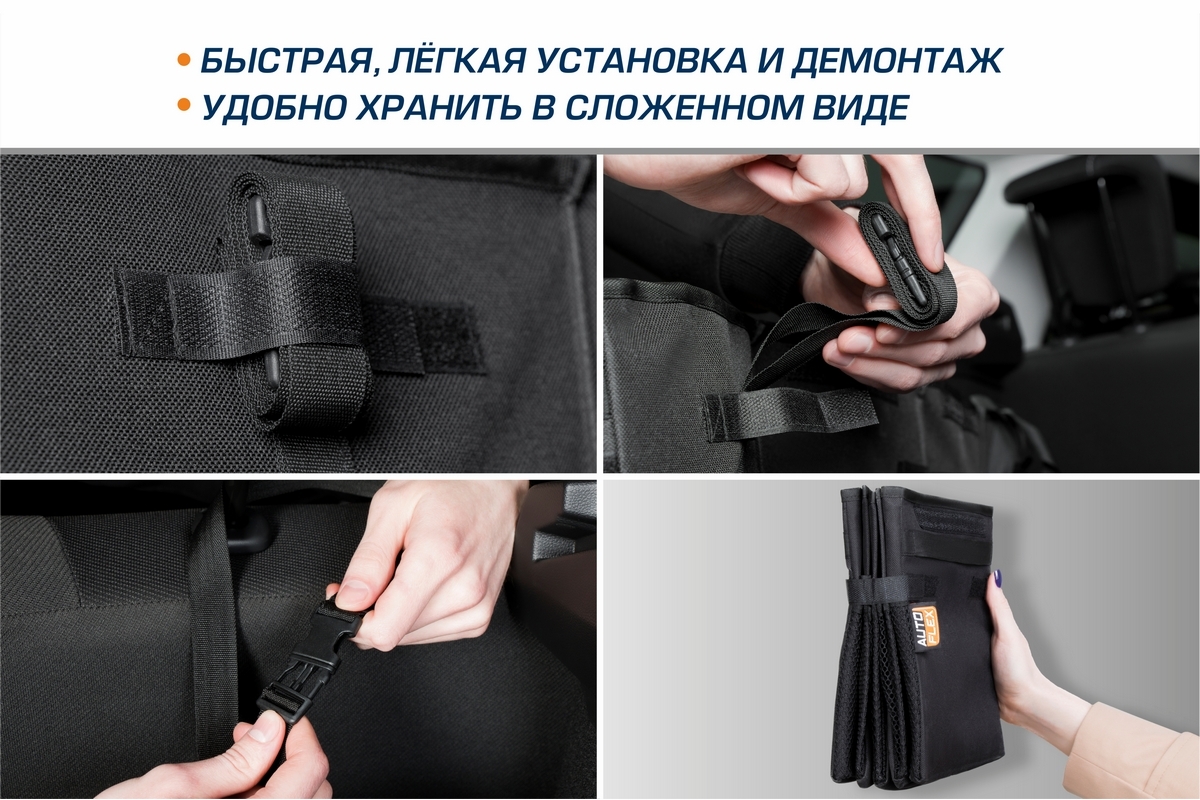 • БЫСТРАЯ, ЛЁГКАЯ УСТАНОВКА И ДЕМОНТАЖ
• УДОБНО ХРАНИТЬ В СЛОЖЕННОМ ВИДЕ

AUTO FLEX