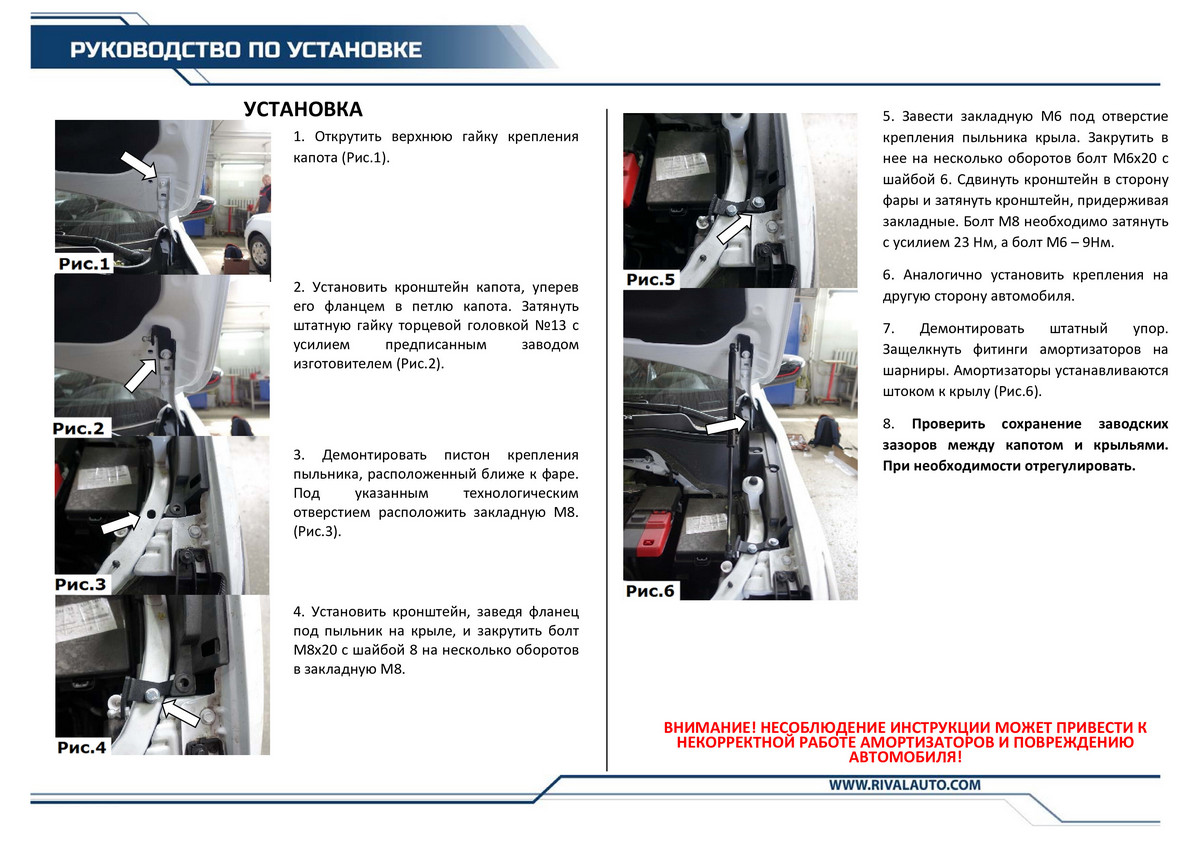 РУКОВОДСТВО ПО УСТАНОВКЕ

УСТАНОВКА

Рис.1

1. Открутить верхнюю гайку крепления капота (Рис.1).

Рис.2

2. Установить кронштейн капота, уперев его фланцем в петлю капота. Затянуть штатную гайку торцевой головкой №13 с усилием предписанным заводом изготовителем (Рис.2).

Рис.3

3. Демонтировать пистон крепления пыльника, расположенный ближе к фаре. Под указанным технологическим отверстием расположить закладную М8. (Рис.3).

Рис.4

4. Установить кронштейн, заведя фланец под пыльник на крыле, и закрутить болт М8х20 с шайбой 8 на несколько оборотов в закладную М8.

Рис.5

Рис.6

5. Завести закладную М6 под отверстие крепления пыльника крыла. Закрутить в нее на несколько оборотов болт М6х20 с шайбой 6. Сдвинуть кронштейн в сторону фары и затянуть кронштейн, придерживая закладные. Болт М8 необходимо затянуть с усилием 23 Нм, а болт М6 – 9Нм.

6. Аналогично установить крепления на другую сторону автомобиля.

7. Демонтировать штатный упор. Защелкнуть фитинги амортизаторов на шарниры. Амортизаторы устанавливаются штоком к крылу (Рис.6).

8. Проверить сохранение заводских зазоров между капотом и крыльями. При необходимости отрегулировать.

ВНИМАНИЕ! НЕСОБЛЮДЕНИЕ ИНСТРУКЦИИ МОЖЕТ ПРИВЕСТИ К НЕКОРРЕКТНОЙ РАБОТЕ АМОРТИЗАТОРОВ И ПОВРЕЖДЕНИЮ АВТОМОБИЛЯ!

WWW.RIVALAUTO.COM