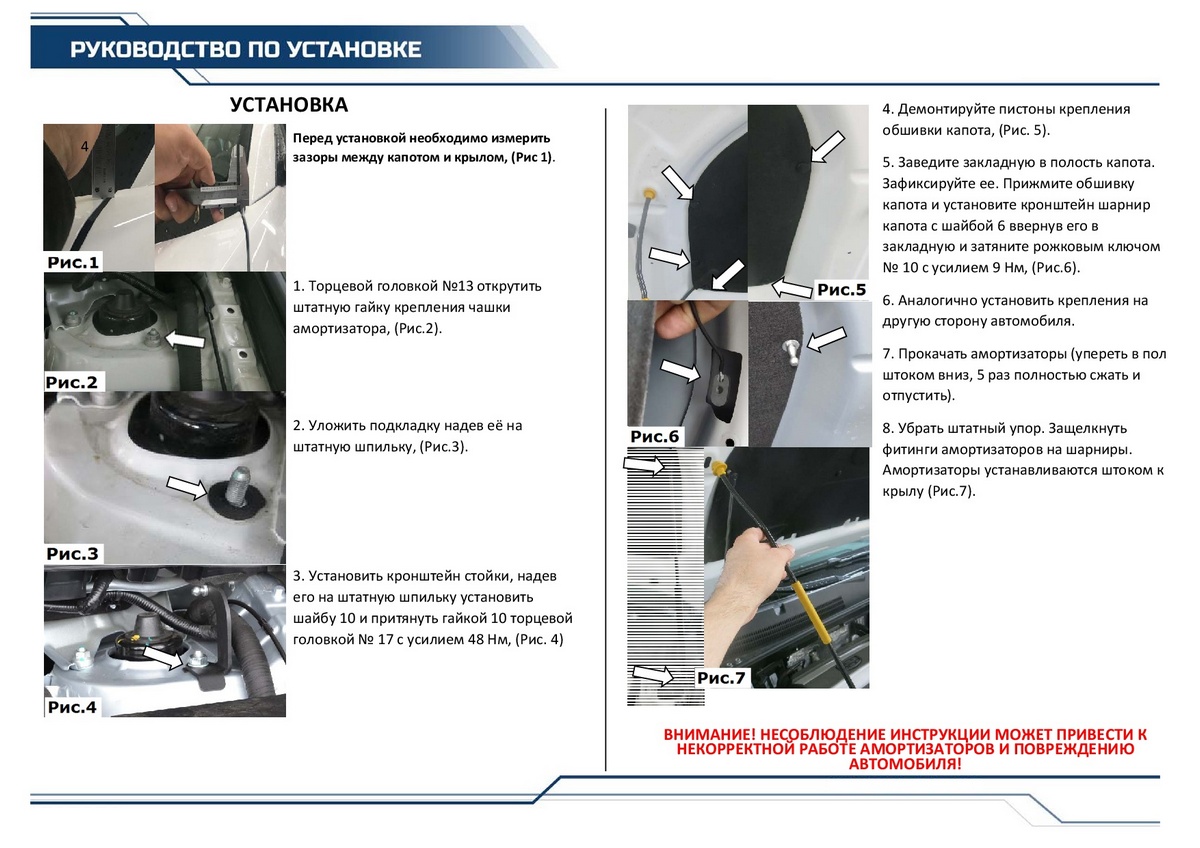 РУКОВОДСТВО ПО УСТАНОВКЕ

УСТАНОВКА

4

Рис.1

Перед установкой необходимо измерить зазоры между капотом и крылом, (Рис 1).

Рис.2

1. Торцевой головкой №13 открутить штатную гайку крепления чашки амортизатора, (Рис.2).

Рис.3

2. Уложить подкладку надев её на штатную шпильку, (Рис.3).

Рис.4

3. Установить кронштейн стойки, надев его на штатную шпильку установить шайбу 10 и притянуть гайкой 10 торцевой головкой № 17 с усилием 48 Нм, (Рис. 4)

Рис.5

Рис.6

Рис.7

4. Демонтируйте пистоны крепления обшивки капота, (Рис. 5).

5. Заведите закладную в полость капота. Зафиксируйте ее. Прижмите обшивку капота и установите кронштейн шарнир капота с шайбой 6 ввернув его в закладную и затяните рожковым ключом № 10 с усилием 9 Нм, (Рис.6).

6. Аналогично установить крепления на другую сторону автомобиля.

7. Прокачать амортизаторы (упереть в пол штоком вниз, 5 раз полностью сжать и отпустить).

8. Убрать штатный упор. Защелкнуть фитинги амортизаторов на шарниры. Амортизаторы устанавливаются штоком к крылу (Рис.7).

ВНИМАНИЕ! НЕСОБЛЮДЕНИЕ ИНСТРУКЦИИ МОЖЕТ ПРИВЕСТИ К НЕКОРРЕКТНОЙ РАБОТЕ АМОРТИЗАТОРОВ И ПОВРЕЖДЕНИЮ АВТОМОБИЛЯ!