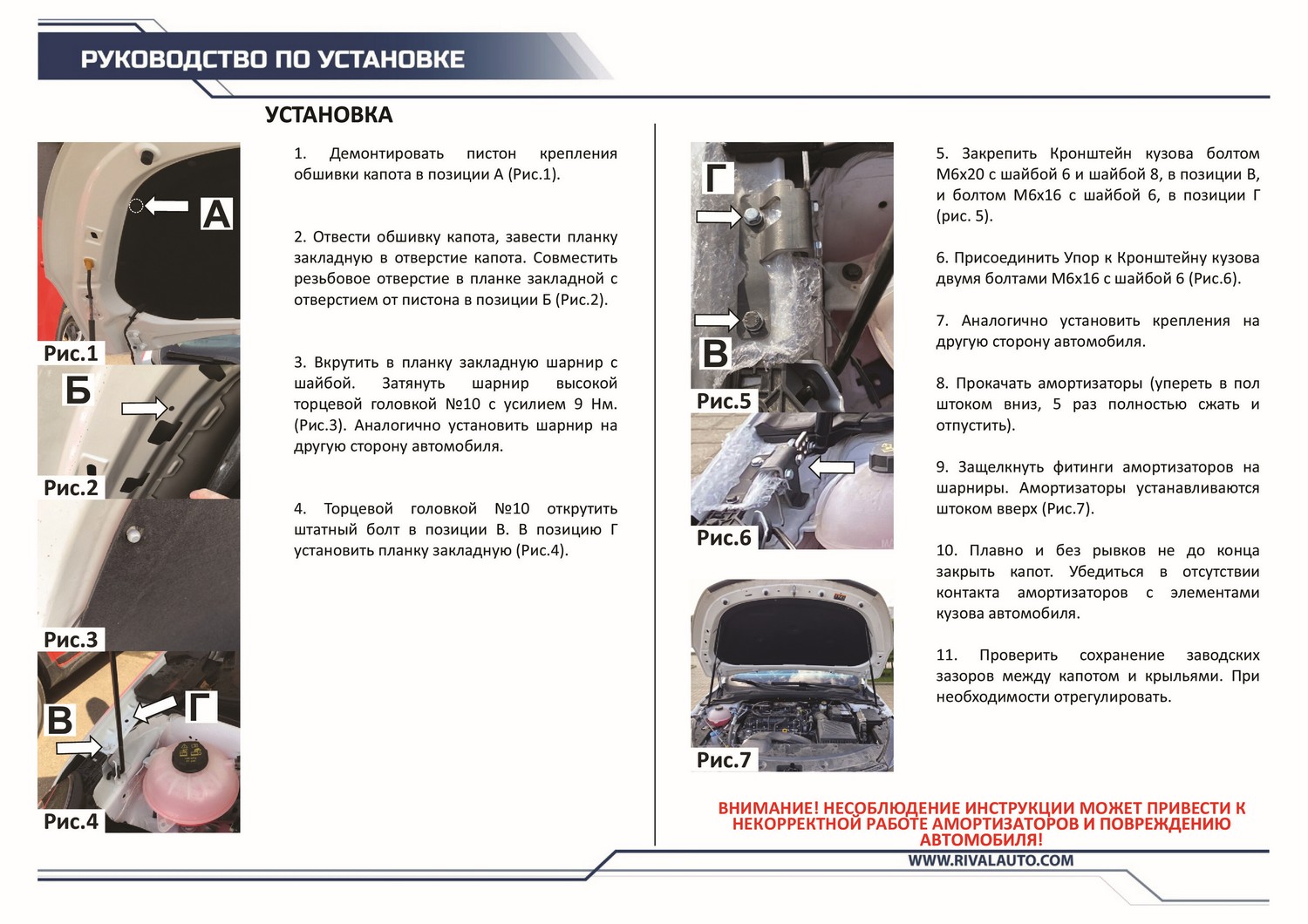 РУКОВОДСТВО ПО УСТАНОВКЕ

УСТАНОВКА

А

Рис.1

Б

Рис.2

Рис.3

В

Г

Рис.4

1. Демонтировать пистон крепления обшивки капота в позиции А (Рис.1).

2. Отвести обшивку капота, завести планку закладную в отверстие капота. Совместить резьбовое отверстие в планке закладной с отверстием от пистона в позиции Б (Рис.2).

3. Вкрутить в планку закладную шарнир с шайбой. Затянуть шарнир высокой торцевой головкой №10 с усилием 9 Нм. (Рис.3). Аналогично установить шарнир на другую сторону автомобиля.

4. Торцевой головкой №10 открутить штатный болт в позиции В. В позицию Г установить планку закладную (Рис.4).

Г

В

Рис.5

Рис.6

Рис.7

5. Закрепить Кронштейн кузова болтом М6х20 с шайбой 6 и шайбой 8, в позиции В, и болтом М6х16 с шайбой 6, в позиции Г (рис. 5).

6. Присоединить Упор к Кронштейну кузова двумя болтами М6х16 с шайбой 6 (Рис.6).

7. Аналогично установить крепления на другую сторону автомобиля.

8. Прокачать амортизаторы (упереть в пол штоком вниз, 5 раз полностью сжать и отпустить).

9. Защелкнуть фитинги амортизаторов на шарниры. Амортизаторы устанавливаются штоком вверх (Рис.7).

10. Плавно и без рывков не до конца закрыть капот. Убедиться в отсутствии контакта амортизаторов с элементами кузова автомобиля.

11. Проверить сохранение заводских зазоров между капотом и крыльями. При необходимости отрегулировать.

ВНИМАНИЕ! НЕСОБЛЮДЕНИЕ ИНСТРУКЦИИ МОЖЕТ ПРИВЕСТИ К НЕКОРРЕКТНОЙ РАБОТЕ АМОРТИЗАТОРОВ И ПОВРЕЖДЕНИЮ АВТОМОБИЛЯ!

WWW.RIVALAUTO.COM