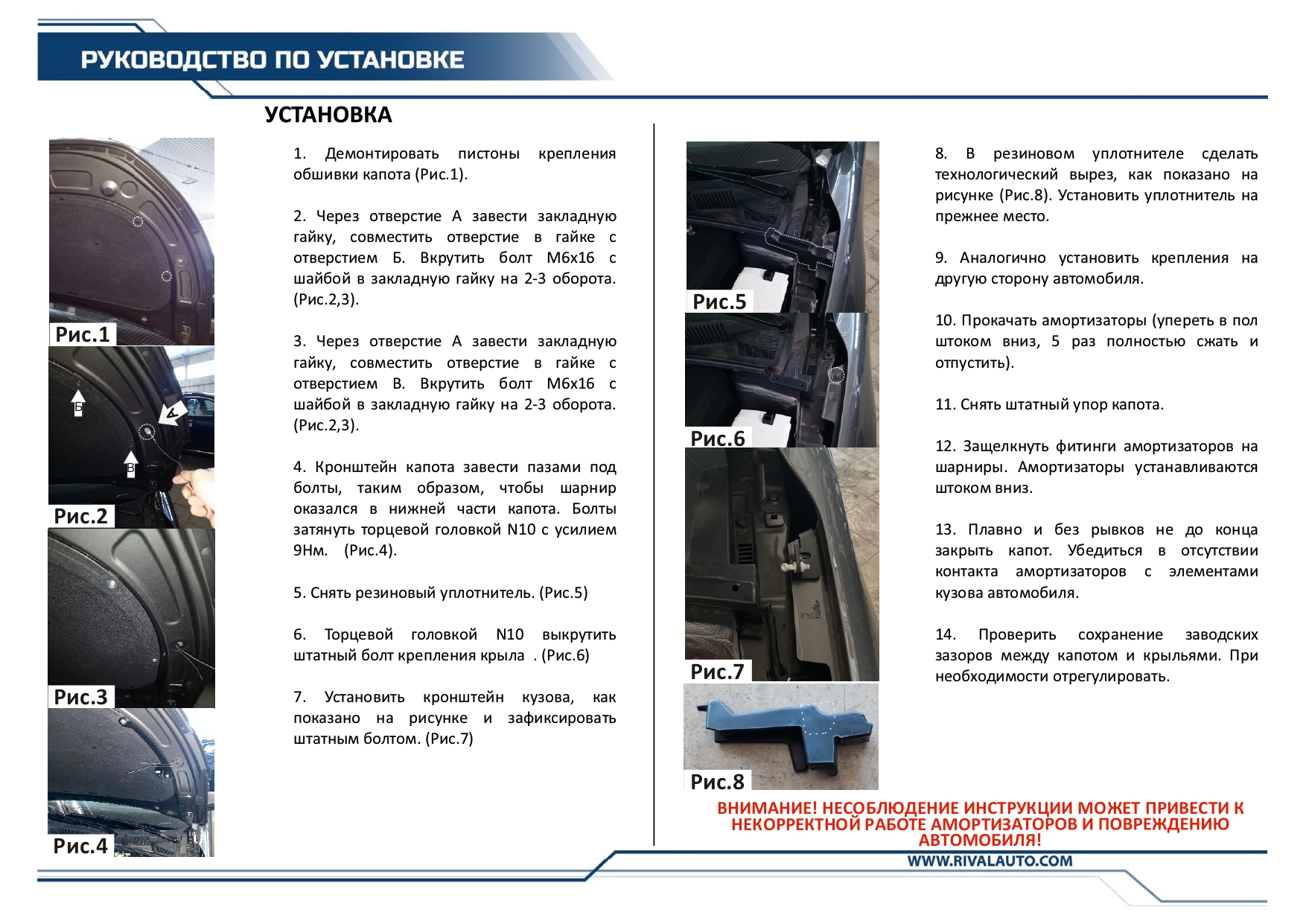 РУКОВОДСТВО ПО УСТАНОВКЕ

УСТАНОВКА

Рис.1

Б

А

В

Рис.2

Рис.3

Рис.4

1. Демонтировать пистоны крепления обшивки капота (Рис.1).

2. Через отверстие А завести закладную гайку, совместить отверстие в гайке с отверстием Б. Вкрутить болт М6х16 с шайбой в закладную гайку на 2-3 оборота. (Рис.2,3).

3. Через отверстие А завести закладную гайку, совместить отверстие в гайке с отверстием В. Вкрутить болт М6х16 с шайбой в закладную гайку на 2-3 оборота. (Рис.2,3).

4. Кронштейн капота завести пазами под болты, таким образом, чтобы шарнир оказался в нижней части капота. Болты затянуть торцевой головкой N10 с усилием 9Нм. (Рис.4).

5. Снять резиновый уплотнитель. (Рис.5)

6. Торцевой головкой N10 выкрутить штатный болт крепления крыла . (Рис.6)

7. Установить кронштейн кузова, как показано на рисунке и зафиксировать штатным болтом. (Рис.7)

Рис.5

Рис.6

Рис.7

Рис.8

8. В резиновом уплотнителе сделать технологический вырез, как показано на рисунке (Рис.8). Установить уплотнитель на прежнее место.

9. Аналогично установить крепления на другую сторону автомобиля.

10. Прокачать амортизаторы (упереть в пол штоком вниз, 5 раз полностью сжать и отпустить).

11. Снять штатный упор капота.

12. Защелкнуть фитинги амортизаторов на шарниры. Амортизаторы устанавливаются штоком вниз.

13. Плавно и без рывков не до конца закрыть капот. Убедиться в отсутствии контакта амортизаторов с элементами кузова автомобиля.

14. Проверить сохранение заводских зазоров между капотом и крыльями. При необходимости отрегулировать.

ВНИМАНИЕ! НЕСОБЛЮДЕНИЕ ИНСТРУКЦИИ МОЖЕТ ПРИВЕСТИ К НЕКОРРЕКТНОЙ РАБОТЕ АМОРТИЗАТОРОВ И ПОВРЕЖДЕНИЮ АВТОМОБИЛЯ!

WWW.RIVALAUTO.COM