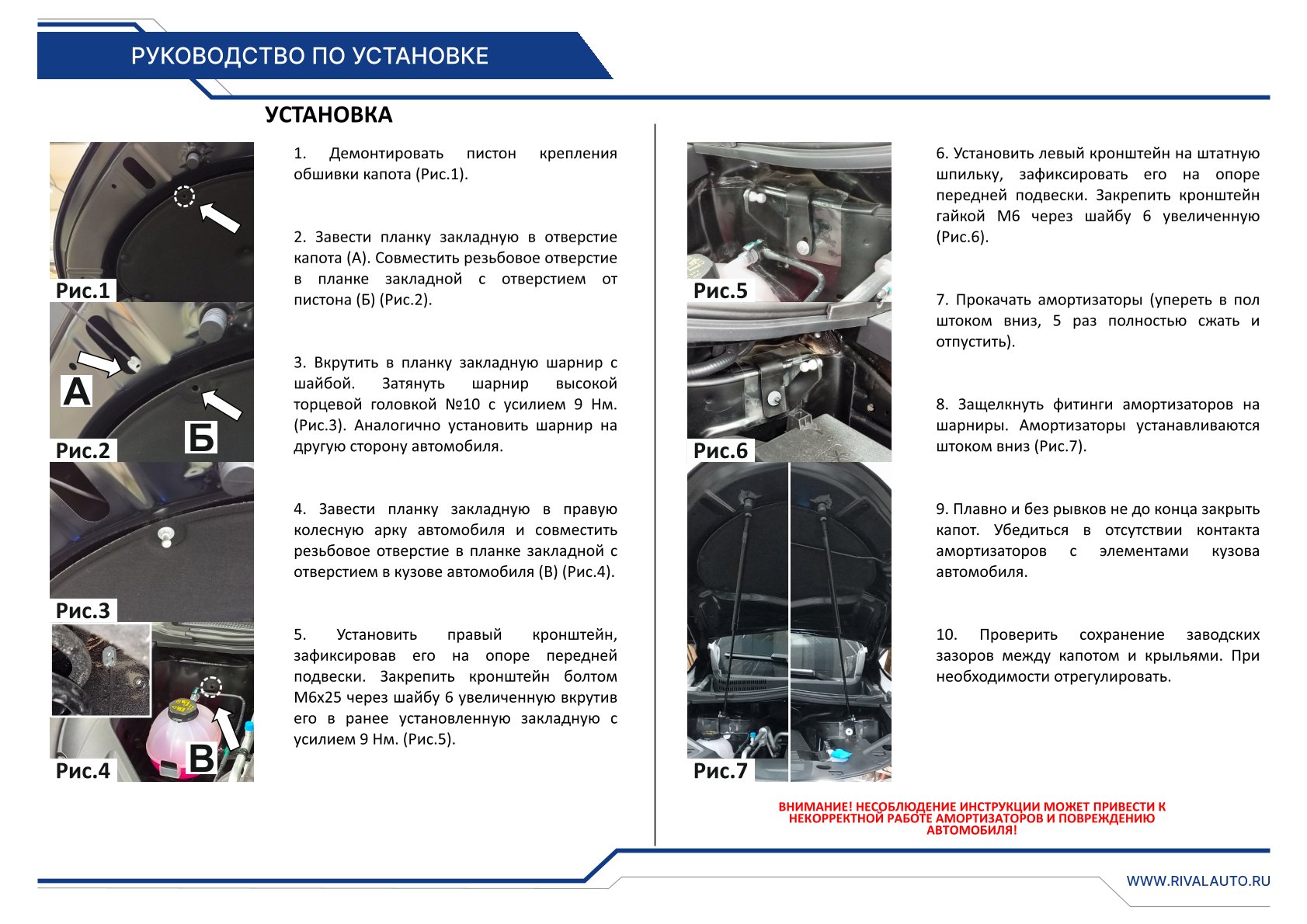 РУКОВОДСТВО ПО УСТАНОВКЕ

УСТАНОВКА

Рис.1

А

Б

Рис.2

Рис.3

В

Рис.4

1. Демонтировать пистон крепления обшивки капота (Рис.1).

2. Завести планку закладную в отверстие капота (А). Совместить резьбовое отверстие в планке закладной с отверстием от пистона (Б) (Рис.2).

3. Вкрутить в планку закладную шарнир с шайбой. Затянуть шарнир высокой торцевой головкой №10 с усилием 9 Нм. (Рис.3). Аналогично установить шарнир на другую сторону автомобиля.

4. Завести планку закладную в правую колесную арку автомобиля и совместить резьбовое отверстие в планке закладной с отверстием в кузове автомобиля (В) (Рис.4).

5. Установить правый кронштейн, зафиксировав его на опоре передней подвески. Закрепить кронштейн болтом М6х25 через шайбу 6 увеличенную вкрутив его в ранее установленную закладную с усилием 9 Нм. (Рис.5).

Рис.5

Рис.6

Рис.7

6. Установить левый кронштейн на штатную шпильку, зафиксировать его на опоре передней подвески. Закрепить кронштейн гайкой М6 через шайбу 6 увеличенную (Рис.6).

7. Прокачать амортизаторы (упереть в пол штоком вниз, 5 раз полностью сжать и отпустить).

8. Защелкнуть фитинги амортизаторов на шарниры. Амортизаторы устанавливаются штоком вниз (Рис.7).

9. Плавно и без рывков не до конца закрыть капот. Убедиться в отсутствии контакта амортизаторов с элементами кузова автомобиля.

10. Проверить сохранение заводских зазоров между капотом и крыльями. При необходимости отрегулировать.

ВНИМАНИЕ! НЕСОБЛЮДЕНИЕ ИНСТРУКЦИИ МОЖЕТ ПРИВЕСТИ К НЕКОРРЕКТНОЙ РАБОТЕ АМОРТИЗАТОРОВ И ПОВРЕЖДЕНИЮ АВТОМОБИЛЯ!

WWW.RIVALAUTO.RU