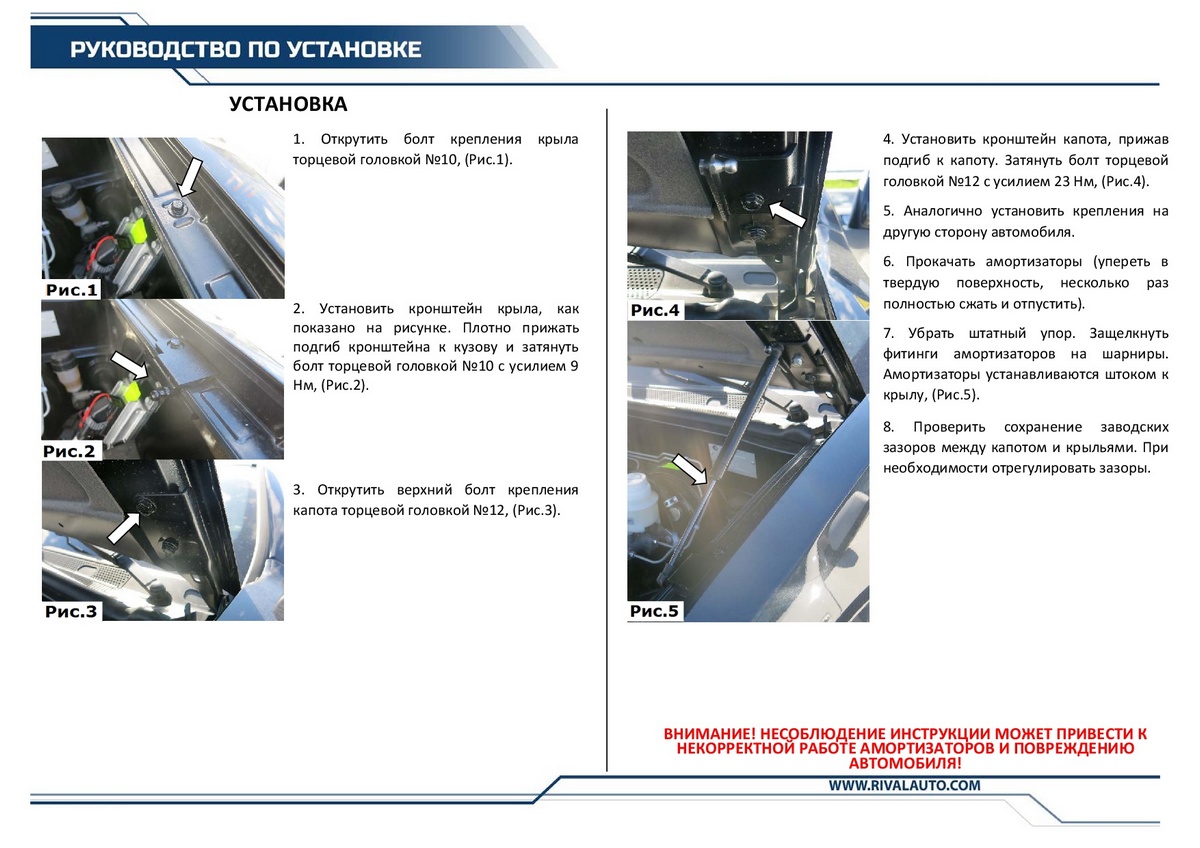 РУКОВОДСТВО ПО УСТАНОВКЕ

УСТАНОВКА

Рис.1

1. Открутить болт крепления крыла торцевой головкой №10, (Рис.1).

Рис.2

2. Установить кронштейн крыла, как показано на рисунке. Плотно прижать подгиб кронштейна к кузову и затянуть болт торцевой головкой №10 с усилием 9 Нм, (Рис.2).

Рис.3

3. Открутить верхний болт крепления капота торцевой головкой №12, (Рис.3).

Рис.4

Рис.5

4. Установить кронштейн капота, прижав подгиб к капоту. Затянуть болт торцевой головкой №12 с усилием 23 Нм, (Рис.4).

5. Аналогично установить крепления на другую сторону автомобиля.

6. Прокачать амортизаторы (упереть в твердую поверхность, несколько раз полностью сжать и отпустить).

7. Убрать штатный упор. Защелкнуть фитинги амортизаторов на шарниры. Амортизаторы устанавливаются штоком к крылу, (Рис.5).

8. Проверить сохранение заводских зазоров между капотом и крыльями. При необходимости отрегулировать зазоры.

ВНИМАНИЕ! НЕСОБЛЮДЕНИЕ ИНСТРУКЦИИ МОЖЕТ ПРИВЕСТИ К НЕКОРРЕКТНОЙ РАБОТЕ АМОРТИЗАТОРОВ И ПОВРЕЖДЕНИЮ АВТОМОБИЛЯ!

WWW.RIVALAUTO.COM