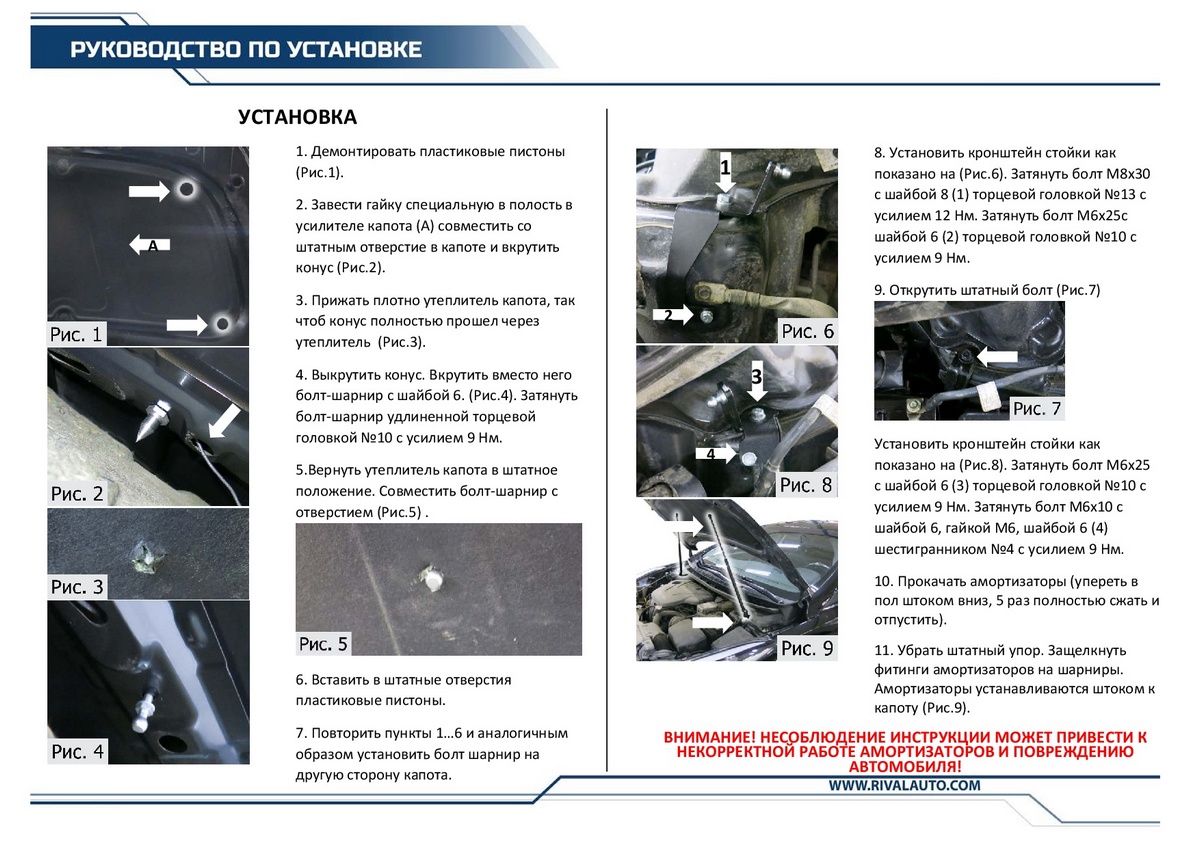 РУКОВОДСТВО ПО УСТАНОВКЕ

УСТАНОВКА

A

Рис. 1

Рис. 2

Рис. 3

Рис. 4

1. Демонтировать пластиковые пистоны (Рис.1).

2. Завести гайку специальную в полость в усилителе капота (А) совместить со штатным отверстие в капоте и вкрутить конус (Рис.2).

3. Прижать плотно утеплитель капота, так чтоб конус полностью прошел через утеплитель (Рис.3).

4. Выкрутить конус. Вкрутить вместо него болт-шарнир с шайбой 6. (Рис.4). Затянуть болт-шарнир удлиненной торцевой головкой №10 с усилием 9 Нм.

5.Вернуть утеплитель капота в штатное положение. Совместить болт-шарнир с отверстием (Рис.5) .

Рис. 5

6. Вставить в штатные отверстия пластиковые пистоны.

7. Повторить пункты 1…6 и аналогичным образом установить болт шарнир на другую сторону капота.

1

2

Рис. 6

3

4

Рис. 8

Рис. 9

8. Установить кронштейн стойки как показано на (Рис.6). Затянуть болт М8х30 с шайбой 8 (1) торцевой головкой №13 с усилием 12 Нм. Затянуть болт М6х25с шайбой 6 (2) торцевой головкой №10 с усилием 9 Нм.

9. Открутить штатный болт (Рис.7)

Рис. 7

Установить кронштейн стойки как показано на (Рис.8). Затянуть болт М6х25 с шайбой 6 (3) торцевой головкой №10 с усилием 9 Нм. Затянуть болт М6х10 с шайбой 6, гайкой М6, шайбой 6 (4) шестигранником №4 с усилием 9 Нм.

10. Прокачать амортизаторы (упереть в пол штоком вниз, 5 раз полностью сжать и отпустить).

11. Убрать штатный упор. Защелкнуть фитинги амортизаторов на шарниры. Амортизаторы устанавливаются штоком к капоту (Рис.9).

ВНИМАНИЕ! НЕСОБЛЮДЕНИЕ ИНСТРУКЦИИ МОЖЕТ ПРИВЕСТИ К НЕКОРРЕКТНОЙ РАБОТЕ АМОРТИЗАТОРОВ И ПОВРЕЖДЕНИЮ АВТОМОБИЛЯ!

WWW.RIVALAUTO.COM