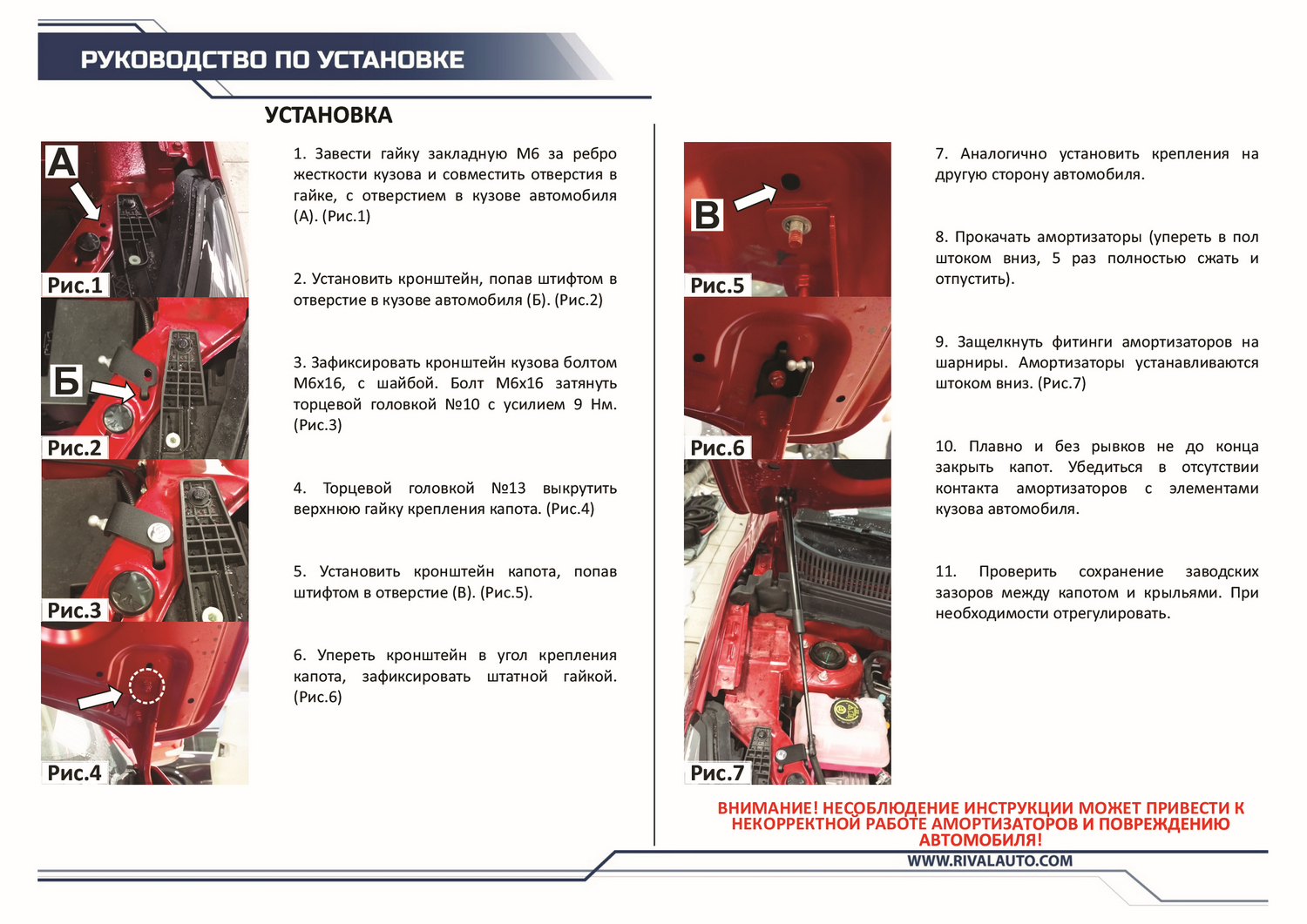 РУКОВОДСТВО ПО УСТАНОВКЕ

УСТАНОВКА

А

Рис.1

Б

Рис.2

Рис.3

Рис.4

1. Завести гайку закладную М6 за ребро жесткости кузова и совместить отверстия в гайке, с отверстием в кузове автомобиля (А). (Рис.1)

2. Установить кронштейн, попав штифтом в отверстие в кузове автомобиля (Б). (Рис.2)

3. Зафиксировать кронштейн кузова болтом М6х16, с шайбой. Болт М6х16 затянуть торцевой головкой №10 с усилием 9 Нм. (Рис.3)

4. Торцевой головкой №13 выкрутить верхнюю гайку крепления капота. (Рис.4)

5. Установить кронштейн капота, попав штифтом в отверстие (В). (Рис.5).

6. Упереть кронштейн в угол крепления капота, зафиксировать штатной гайкой. (Рис.6)

В

Рис.5

Рис.6

Рис.7

7. Аналогично установить крепления на другую сторону автомобиля.

8. Прокачать амортизаторы (упереть в пол штоком вниз, 5 раз полностью сжать и отпустить).

9. Защелкнуть фитинги амортизаторов на шарниры. Амортизаторы устанавливаются штоком вниз. (Рис.7)

10. Плавно и без рывков не до конца закрыть капот. Убедиться в отсутствии контакта амортизаторов с элементами кузова автомобиля.

11. Проверить сохранение заводских зазоров между капотом и крыльями. При необходимости отрегулировать.

ВНИМАНИЕ! НЕСОБЛЮДЕНИЕ ИНСТРУКЦИИ МОЖЕТ ПРИВЕСТИ К НЕКОРРЕКТНОЙ РАБОТЕ АМОРТИЗАТОРОВ И ПОВРЕЖДЕНИЮ АВТОМОБИЛЯ!

WWW.RIVALAUTO.COM