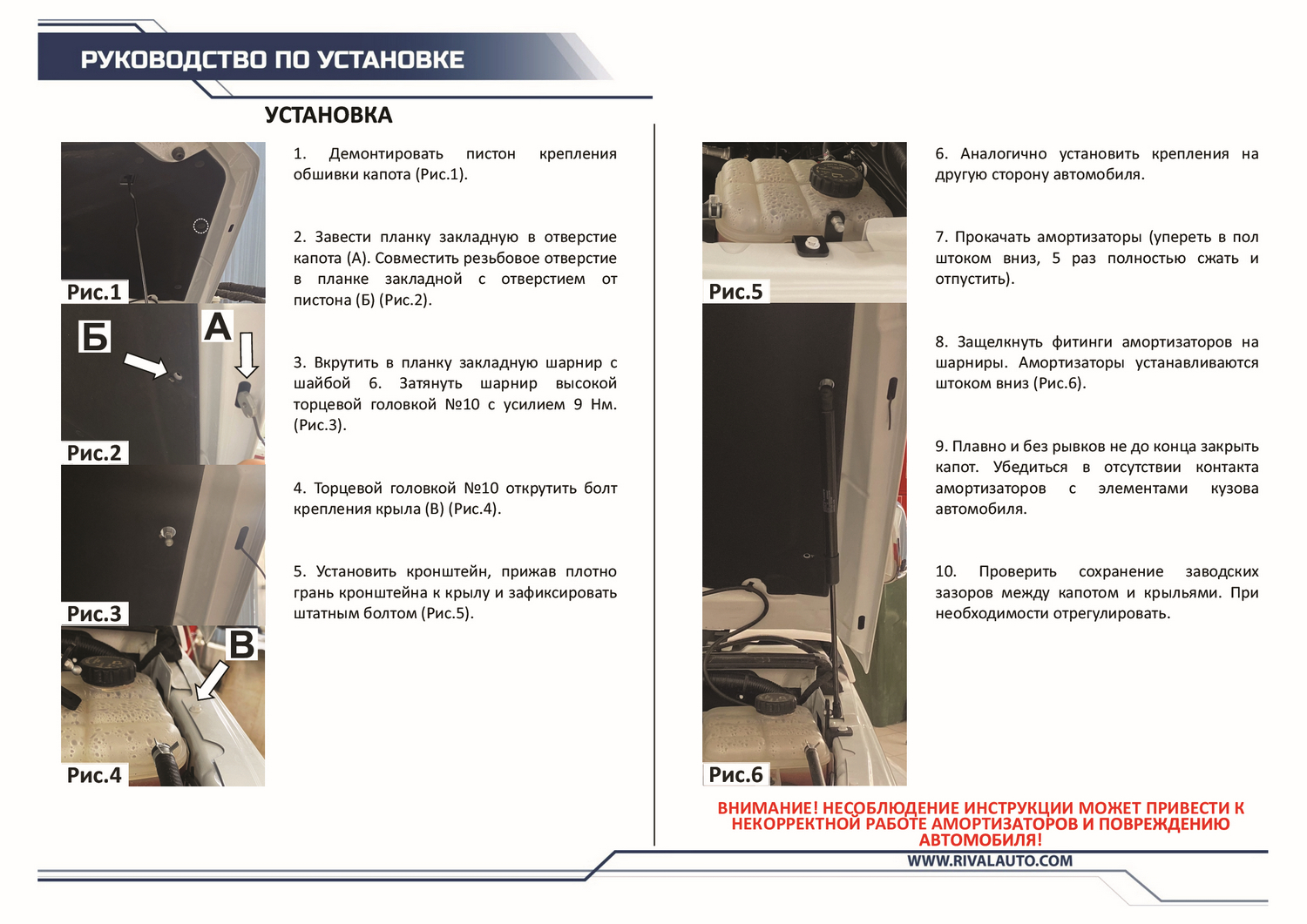 РУКОВОДСТВО ПО УСТАНОВКЕ

УСТАНОВКА

Рис.1

Б

А

Рис.2

Рис.3

В

Рис.4

1. Демонтировать пистон крепления обшивки капота (Рис.1).

2. Завести планку закладную в отверстие капота (А). Совместить резьбовое отверстие в планке закладной с отверстием от пистона (Б) (Рис.2).

3. Вкрутить в планку закладную шарнир с шайбой 6. Затянуть шарнир высокой торцевой головкой №10 с усилием 9 Нм. (Рис.3).

4. Торцевой головкой №10 открутить болт крепления крыла (В) (Рис.4).

5. Установить кронштейн, прижав плотно грань кронштейна к крылу и зафиксировать штатным болтом (Рис.5).

Рис.5

Рис.6

6. Аналогично установить крепления на другую сторону автомобиля.

7. Прокачать амортизаторы (упереть в пол штоком вниз, 5 раз полностью сжать и отпустить).

8. Защелкнуть фитинги амортизаторов на шарниры. Амортизаторы устанавливаются штоком вниз (Рис.6).

9. Плавно и без рывков не до конца закрыть капот. Убедиться в отсутствии контакта амортизаторов с элементами кузова автомобиля.

10. Проверить сохранение заводских зазоров между капотом и крыльями. При необходимости отрегулировать.

ВНИМАНИЕ! НЕСОБЛЮДЕНИЕ ИНСТРУКЦИИ МОЖЕТ ПРИВЕСТИ К НЕКОРРЕКТНОЙ РАБОТЕ АМОРТИЗАТОРОВ И ПОВРЕЖДЕНИЮ АВТОМОБИЛЯ!

WWW.RIVALAUTO.COM