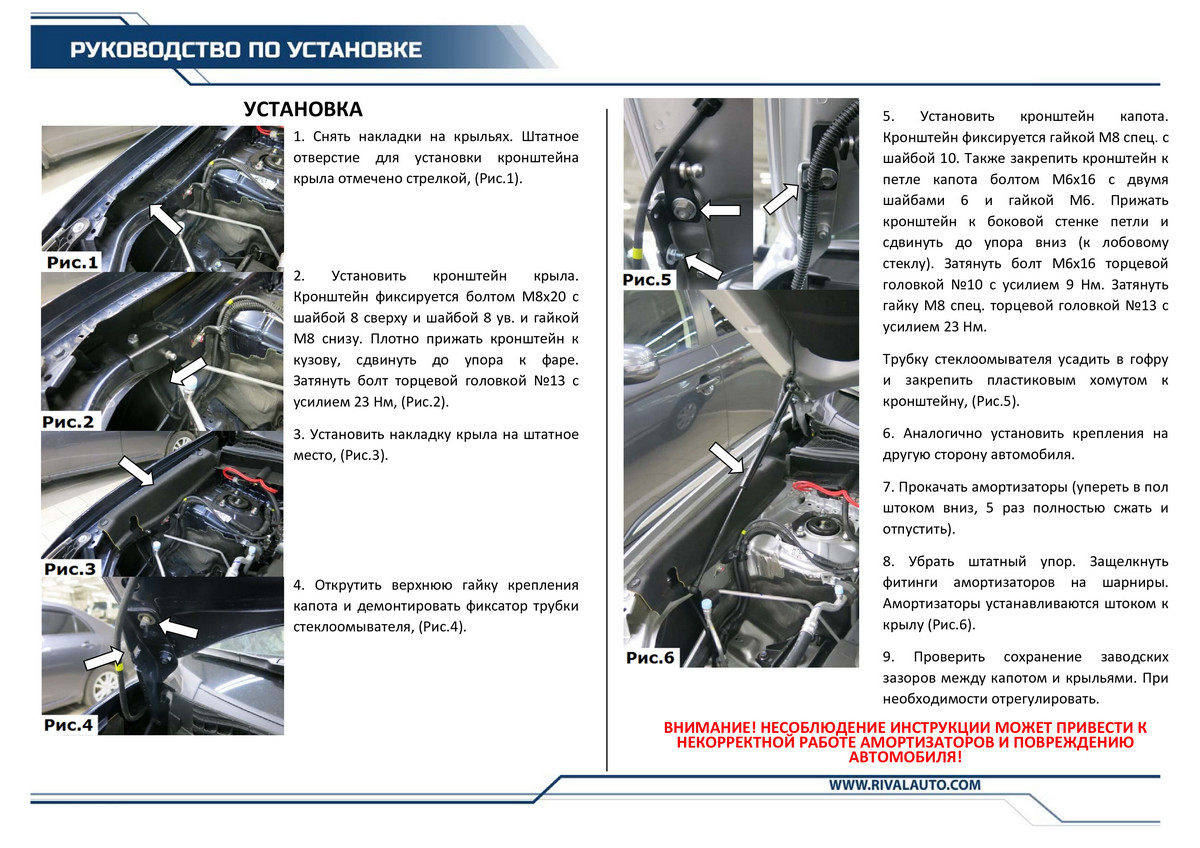 РУКОВОДСТВО ПО УСТАНОВКЕ

УСТАНОВКА

Рис.1

1. Снять накладки на крыльях. Штатное отверстие для установки кронштейна крыла отмечено стрелкой, (Рис.1).

Рис.2

2. Установить кронштейн крыла. Кронштейн фиксируется болтом М8х20 с шайбой 8 сверху и шайбой 8 ув. и гайкой М8 снизу. Плотно прижать кронштейн к кузову, сдвинуть до упора к фаре. Затянуть болт торцевой головкой №13 с усилием 23 Нм, (Рис.2).

Рис.3

3. Установить накладку крыла на штатное место, (Рис.3).

Рис.4

4. Открутить верхнюю гайку крепления капота и демонтировать фиксатор трубки стеклоомывателя, (Рис.4).

Рис.5

Рис.6

5. Установить кронштейн капота. Кронштейн фиксируется гайкой М8 спец. с шайбой 10. Также закрепить кронштейн к петле капота болтом М6х16 с двумя шайбами 6 и гайкой М6. Прижать кронштейн к боковой стенке петли и сдвинуть до упора вниз (к лобовому стеклу). Затянуть болт М6х16 торцевой головкой №10 с усилием 9 Нм. Затянуть гайку М8 спец. торцевой головкой №13 с усилием 23 Нм.

Трубку стеклоомывателя усадить в гофру и закрепить пластиковым хомутом к кронштейну, (Рис.5).

6. Аналогично установить крепления на другую сторону автомобиля.

7. Прокачать амортизаторы (упереть в пол штоком вниз, 5 раз полностью сжать и отпустить).

8. Убрать штатный упор. Защелкнуть фитинги амортизаторов на шарниры. Амортизаторы устанавливаются штоком к крылу (Рис.6).

9. Проверить сохранение заводских зазоров между капотом и крыльями. При необходимости отрегулировать.

ВНИМАНИЕ! НЕСОБЛЮДЕНИЕ ИНСТРУКЦИИ МОЖЕТ ПРИВЕСТИ К НЕКОРРЕКТНОЙ РАБОТЕ АМОРТИЗАТОРОВ И ПОВРЕЖДЕНИЮ АВТОМОБИЛЯ!

WWW.RIVALAUTO.COM