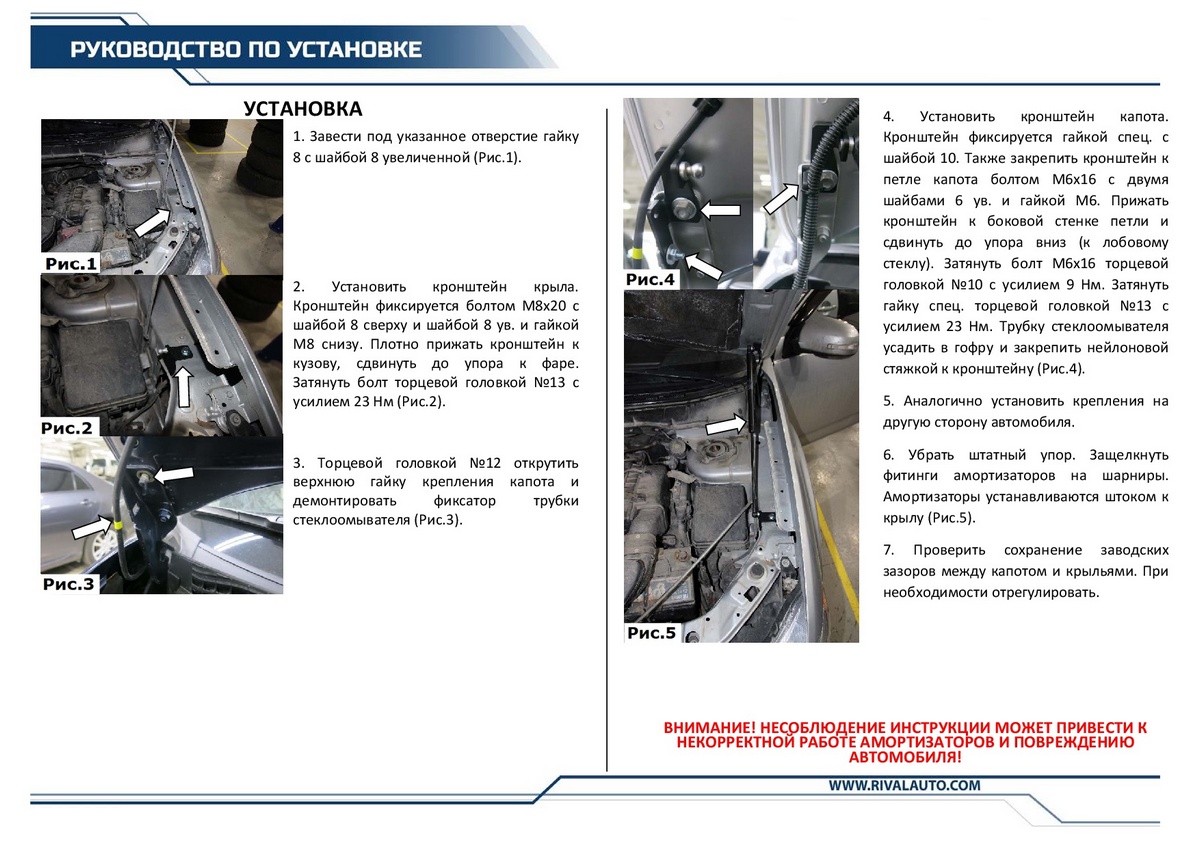 РУКОВОДСТВО ПО УСТАНОВКЕ

УСТАНОВКА

Рис.1

1. Завести под указанное отверстие гайку 8 с шайбой 8 увеличенной (Рис.1).

Рис.2

2. Установить кронштейн крыла. Кронштейн фиксируется болтом М8х20 с шайбой 8 сверху и шайбой 8 ув. и гайкой М8 снизу. Плотно прижать кронштейн к кузову, сдвинуть до упора к фаре. Затянуть болт торцевой головкой №13 с усилием 23 Нм (Рис.2).

Рис.3

3. Торцевой головкой №12 открутить верхнюю гайку крепления капота и демонтировать фиксатор трубки стеклоомывателя (Рис.3).

Рис.4

Рис.5

4. Установить кронштейн капота. Кронштейн фиксируется гайкой спец. с шайбой 10. Также закрепить кронштейн к петле капота болтом М6х16 с двумя шайбами 6 ув. и гайкой М6. Прижать кронштейн к боковой стенке петли и сдвинуть до упора вниз (к лобовому стеклу). Затянуть болт М6х16 торцевой головкой №10 с усилием 9 Нм. Затянуть гайку спец. торцевой головкой №13 с усилием 23 Нм. Трубку стеклоомывателя усадить в гофру и закрепить нейлоновой стяжкой к кронштейну (Рис.4).

5. Аналогично установить крепления на другую сторону автомобиля.

6. Убрать штатный упор. Защелкнуть фитинги амортизаторов на шарниры. Амортизаторы устанавливаются штоком к крылу (Рис.5).

7. Проверить сохранение заводских зазоров между капотом и крыльями. При необходимости отрегулировать.

ВНИМАНИЕ! НЕСОБЛЮДЕНИЕ ИНСТРУКЦИИ МОЖЕТ ПРИВЕСТИ К НЕКОРРЕКТНОЙ РАБОТЕ АМОРТИЗАТОРОВ И ПОВРЕЖДЕНИЮ АВТОМОБИЛЯ!

WWW.RIVALAUTO.COM