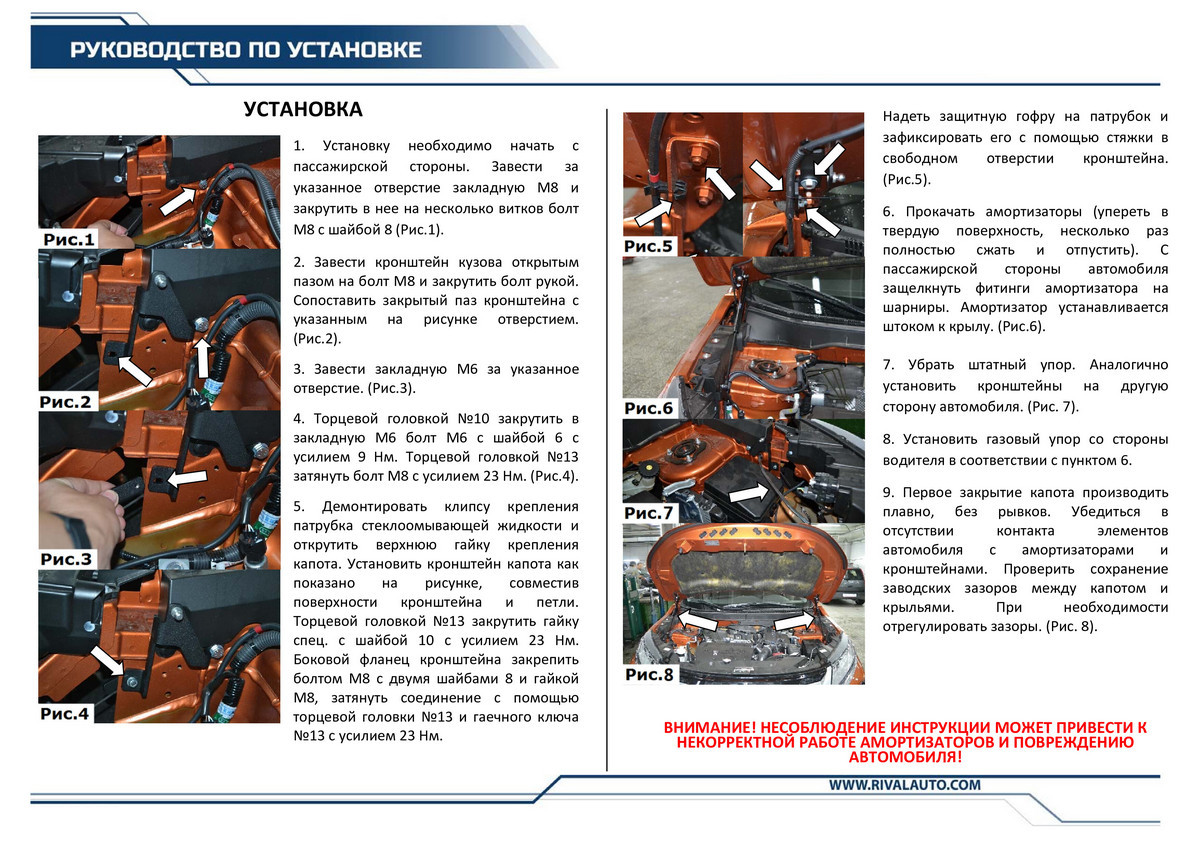 РУКОВОДСТВО ПО УСТАНОВКЕ

УСТАНОВКА

Рис.1

Рис.2

Рис.3

Рис.4

1. Установку необходимо начать с пассажирской стороны. Завести за указанное отверстие закладную М8 и закрутить в нее на несколько витков болт М8 с шайбой 8 (Рис.1).

2. Завести кронштейн кузова открытым пазом на болт М8 и закрутить болт рукой. Сопоставить закрытый паз кронштейна с указанным на рисунке отверстием. (Рис.2).

3. Завести закладную М6 за указанное отверстие. (Рис.3).

4. Торцевой головкой №10 закрутить в закладную М6 болт М6 с шайбой 6 с усилием 9 Нм. Торцевой головкой №13 затянуть болт М8 с усилием 23 Нм. (Рис.4).

5. Демонтировать клипсу крепления патрубка стеклоомывающей жидкости и открутить верхнюю гайку крепления капота. Установить кронштейн капота как показано на рисунке, совместив поверхности кронштейна и петли. Торцевой головкой №13 закрутить гайку спец. с шайбой 10 с усилием 23 Нм. Боковой фланец кронштейна закрепить болтом М8 с двумя шайбами 8 и гайкой М8, затянуть соединение с помощью торцевой головки №13 и гаечного ключа №13 с усилием 23 Нм.

Рис.5

Рис.6

Рис.7

Рис.8

Надеть защитную гофру на патрубок и зафиксировать его с помощью стяжки в свободном отверстии кронштейна. (Рис.5).

6. Прокачать амортизаторы (упереть в твердую поверхность, несколько раз полностью сжать и отпустить). С пассажирской стороны автомобиля защелкнуть фитинги амортизатора на шарниры. Амортизатор устанавливается штоком к крылу. (Рис.6).

7. Убрать штатный упор. Аналогично установить кронштейны на другую сторону автомобиля. (Рис. 7).

8. Установить газовый упор со стороны водителя в соответствии с пунктом 6.

9. Первое закрытие капота производить плавно, без рывков. Убедиться в отсутствии контакта элементов автомобиля с амортизаторами и кронштейнами. Проверить сохранение заводских зазоров между капотом и крыльями. При необходимости отрегулировать зазоры. (Рис. 8).

ВНИМАНИЕ! НЕСОБЛЮДЕНИЕ ИНСТРУКЦИИ МОЖЕТ ПРИВЕСТИ К НЕКОРРЕКТНОЙ РАБОТЕ АМОРТИЗАТОРОВ И ПОВРЕЖДЕНИЮ АВТОМОБИЛЯ!

WWW.RIVALAUTO.COM