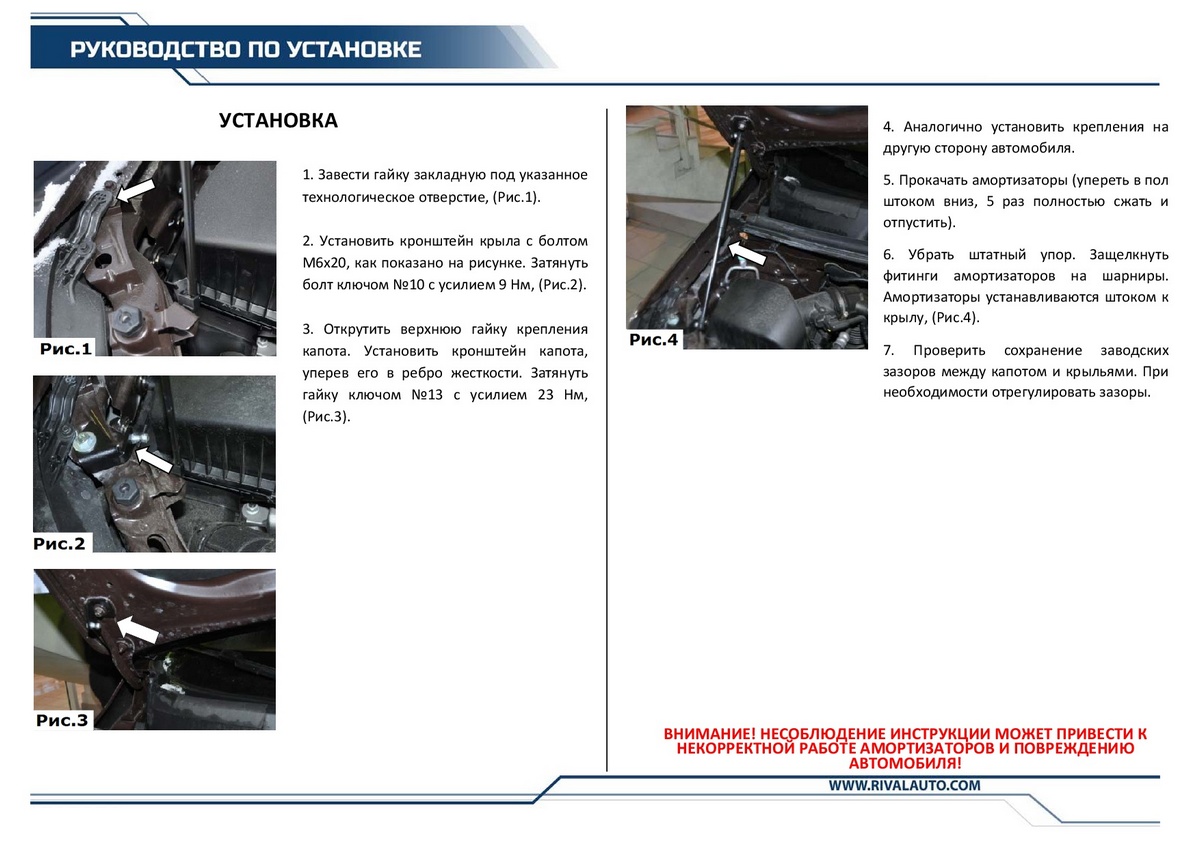 РУКОВОДСТВО ПО УСТАНОВКЕ

УСТАНОВКА

Рис.1

Рис.2

Рис.3

1. Завести гайку закладную под указанное технологическое отверстие, (Рис.1).

2. Установить кронштейн крыла с болтом М6х20, как показано на рисунке. Затянуть болт ключом №10 с усилием 9 Нм, (Рис.2).

3. Открутить верхнюю гайку крепления капота. Установить кронштейн капота, уперев его в ребро жесткости. Затянуть гайку ключом №13 с усилием 23 Нм, (Рис.3).

Рис.4

4. Аналогично установить крепления на другую сторону автомобиля.

5. Прокачать амортизаторы (упереть в пол штоком вниз, 5 раз полностью сжать и отпустить).

6. Убрать штатный упор. Защелкнуть фитинги амортизаторов на шарниры. Амортизаторы устанавливаются штоком к крылу, (Рис.4).

7. Проверить сохранение заводских зазоров между капотом и крыльями. При необходимости отрегулировать зазоры.

ВНИМАНИЕ! НЕСОБЛЮДЕНИЕ ИНСТРУКЦИИ МОЖЕТ ПРИВЕСТИ К НЕКОРРЕКТНОЙ РАБОТЕ АМОРТИЗАТОРОВ И ПОВРЕЖДЕНИЮ АВТОМОБИЛЯ!

WWW.RIVALAUTO.COM