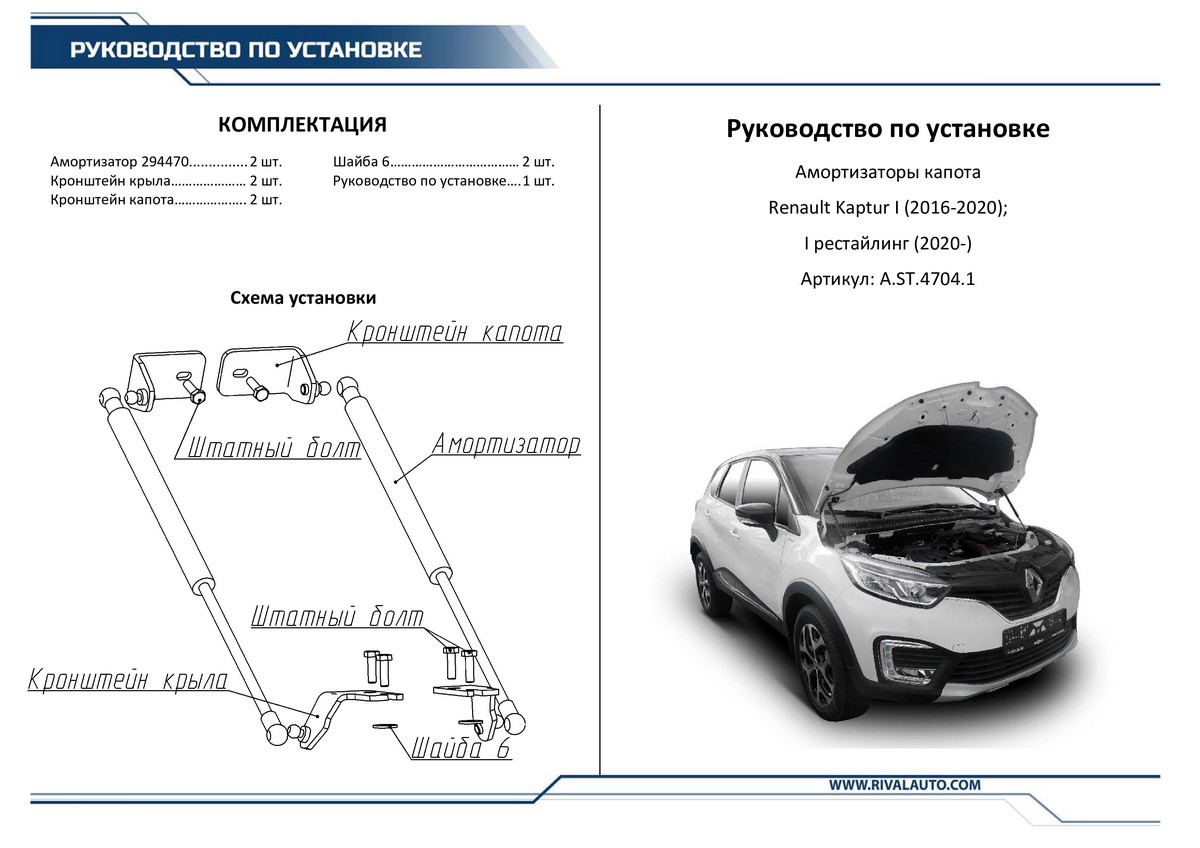 РУКОВОДСТВО ПО УСТАНОВКЕ

КОМПЛЕКТАЦИЯ

Амортизатор 294470............... 2 шт.
Кронштейн крыла………………… 2 шт.
Кронштейн капота……………….. 2 шт.
Шайба 6……………………………… 2 шт.
Руководство по установке….1 шт.

Схема установки

Кронштейн капота
Штатный болт
Амортизатор
Штатный болт
Кронштейн крыла
Шайба 6

Руководство по установке

Амортизаторы капота

Renault Kaptur I (2016-2020);

I рестайлинг (2020-)

Артикул: A.ST.4704.1

WWW.RIVALAUTO.COM