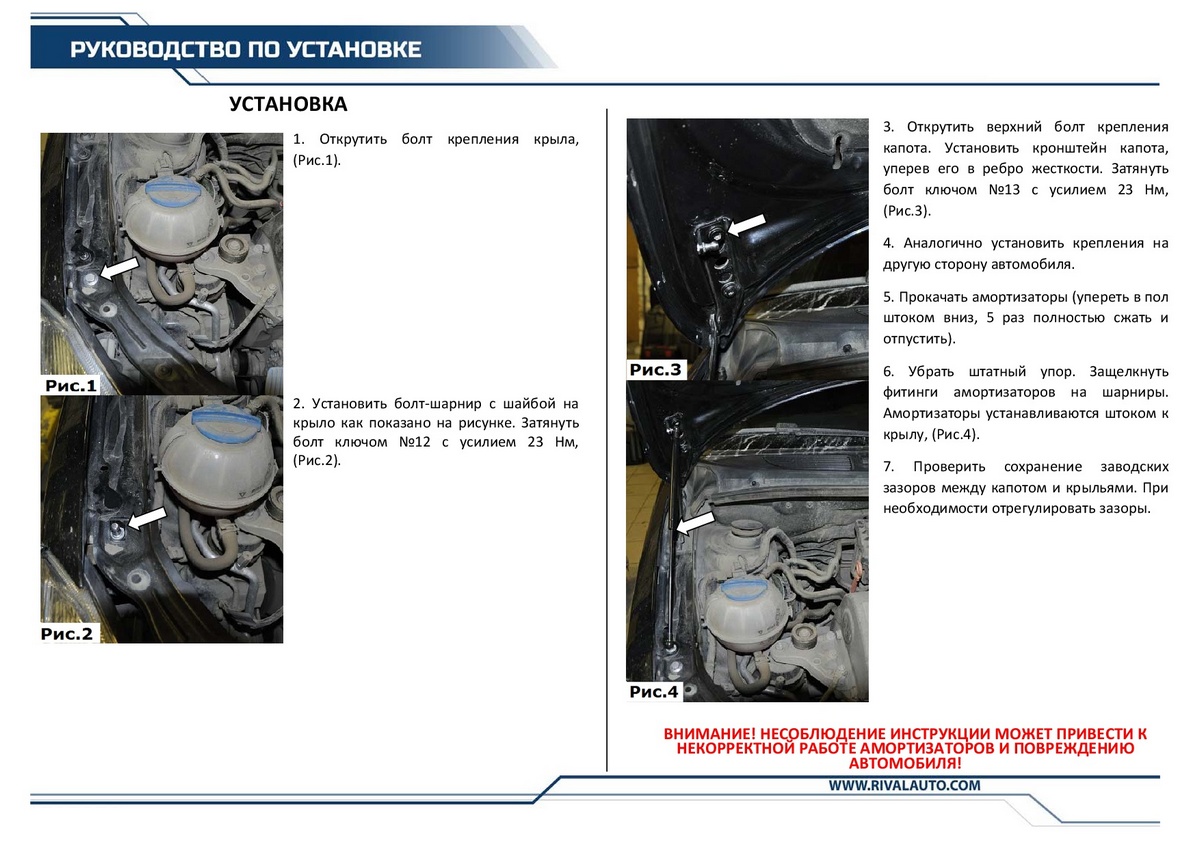 РУКОВОДСТВО ПО УСТАНОВКЕ

УСТАНОВКА

Рис.1

1. Открутить болт крепления крыла, (Рис.1).

Рис.2

2. Установить болт-шарнир с шайбой на крыло как показано на рисунке. Затянуть болт ключом №12 с усилием 23 Нм, (Рис.2).

Рис.3

Рис.4

3. Открутить верхний болт крепления капота. Установить кронштейн капота, уперев его в ребро жесткости. Затянуть болт ключом №13 с усилием 23 Нм, (Рис.3).

4. Аналогично установить крепления на другую сторону автомобиля.

5. Прокачать амортизаторы (упереть в пол штоком вниз, 5 раз полностью сжать и отпустить).

6. Убрать штатный упор. Защелкнуть фитинги амортизаторов на шарниры. Амортизаторы устанавливаются штоком к крылу, (Рис.4).

7. Проверить сохранение заводских зазоров между капотом и крыльями. При необходимости отрегулировать зазоры.

ВНИМАНИЕ! НЕСОБЛЮДЕНИЕ ИНСТРУКЦИИ МОЖЕТ ПРИВЕСТИ К НЕКОРРЕКТНОЙ РАБОТЕ АМОРТИЗАТОРОВ И ПОВРЕЖДЕНИЮ АВТОМОБИЛЯ!

WWW.RIVALAUTO.COM