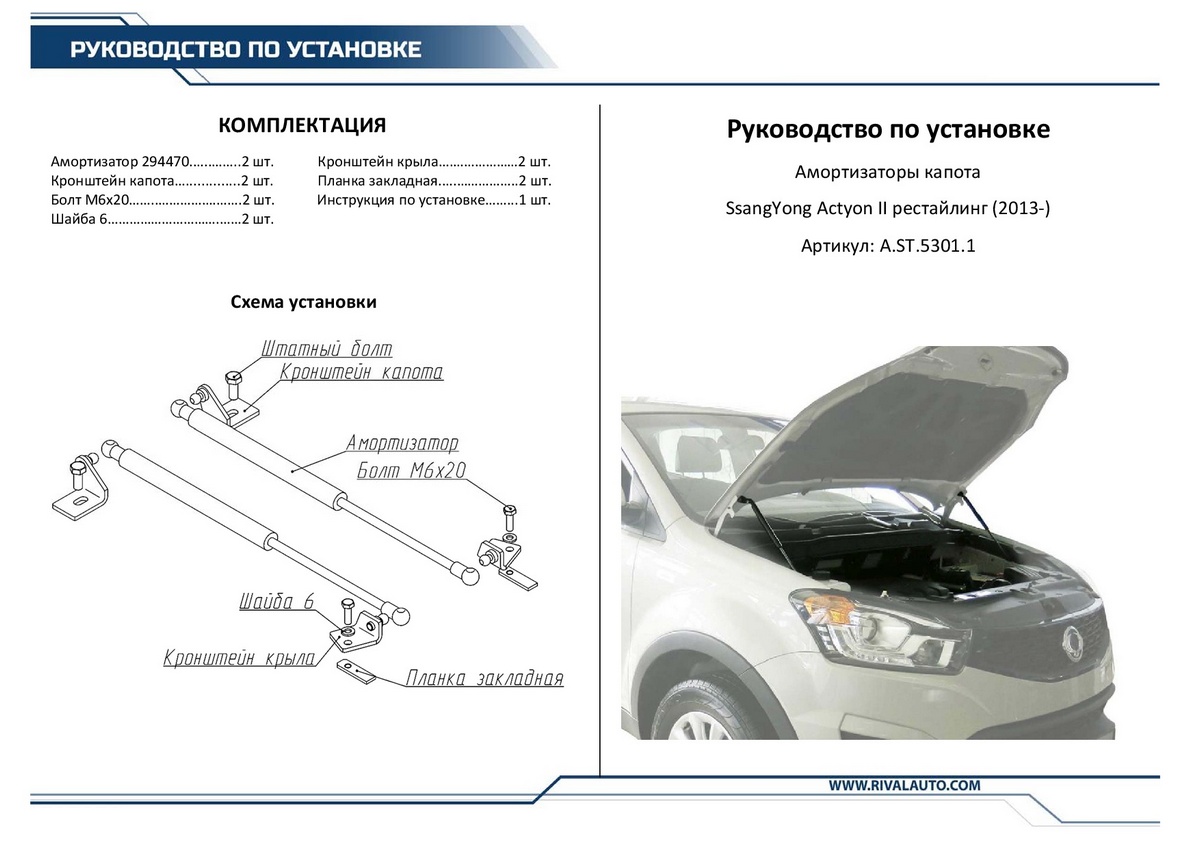 РУКОВОДСТВО ПО УСТАНОВКЕ

КОМПЛЕКТАЦИЯ

Амортизатор 294470…………..2 шт.
Кронштейн капота……………..2 шт.
Болт М6х20…………………………2 шт.
Шайба 6……………………………..2 шт.

Кронштейн крыла…………………2 шт.
Планка закладная…………………2 шт.
Инструкция по установке………1 шт.

Схема установки

Штатный болт
Кронштейн капота
Амортизатор
Болт М6х20
Шайба 6
Кронштейн крыла
Планка закладная

Руководство по установке

Амортизаторы капота

SsangYong Actyon II рестайлинг (2013-)

Артикул: A.ST.5301.1

WWW.RIVALAUTO.COM