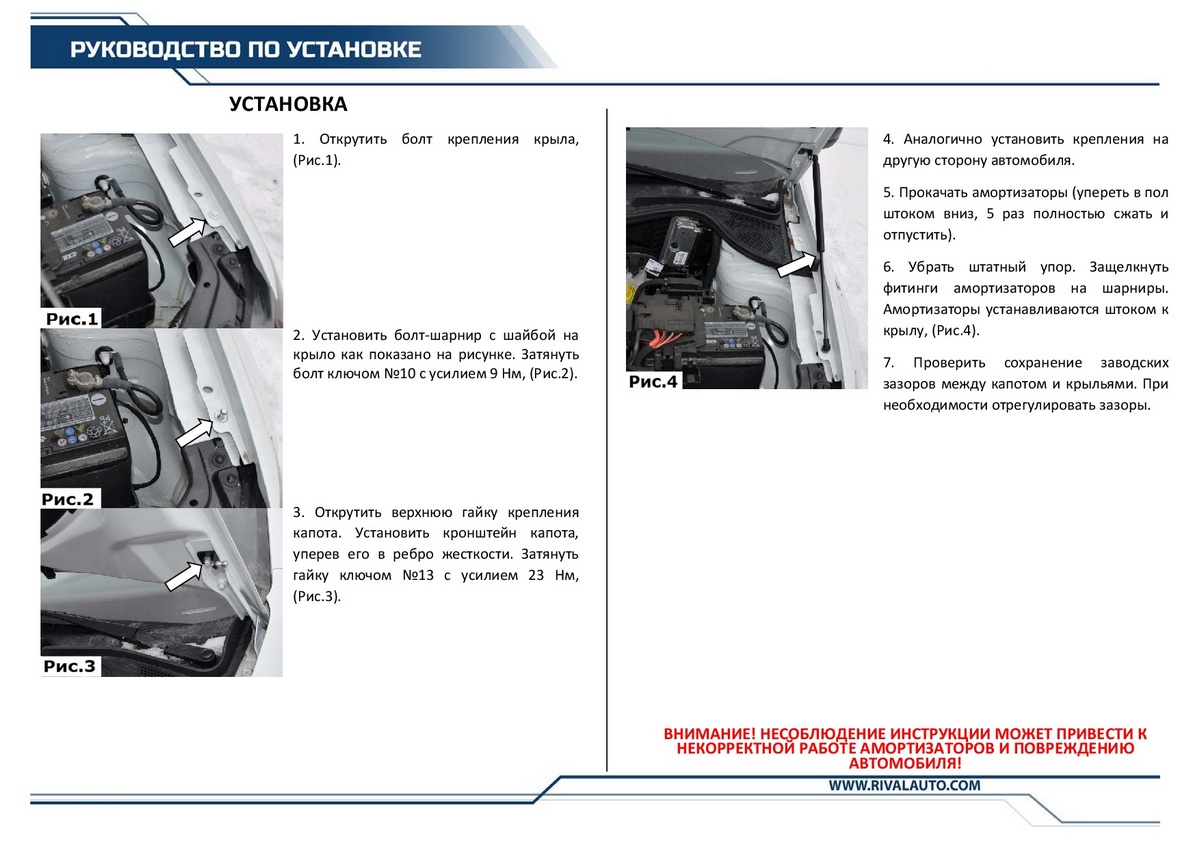 РУКОВОДСТВО ПО УСТАНОВКЕ

УСТАНОВКА

Рис.1

1. Открутить болт крепления крыла, (Рис.1).

Рис.2

2. Установить болт-шарнир с шайбой на крыло как показано на рисунке. Затянуть болт ключом №10 с усилием 9 Нм, (Рис.2).

Рис.3

3. Открутить верхнюю гайку крепления капота. Установить кронштейн капота, уперев его в ребро жесткости. Затянуть гайку ключом №13 с усилием 23 Нм, (Рис.3).

Рис.4

4. Аналогично установить крепления на другую сторону автомобиля.

5. Прокачать амортизаторы (упереть в пол штоком вниз, 5 раз полностью сжать и отпустить).

6. Убрать штатный упор. Защелкнуть фитинги амортизаторов на шарниры. Амортизаторы устанавливаются штоком к крылу, (Рис.4).

7. Проверить сохранение заводских зазоров между капотом и крыльями. При необходимости отрегулировать зазоры.

ВНИМАНИЕ! НЕСОБЛЮДЕНИЕ ИНСТРУКЦИИ МОЖЕТ ПРИВЕСТИ К НЕКОРРЕКТНОЙ РАБОТЕ АМОРТИЗАТОРОВ И ПОВРЕЖДЕНИЮ АВТОМОБИЛЯ!

WWW.RIVALAUTO.COM