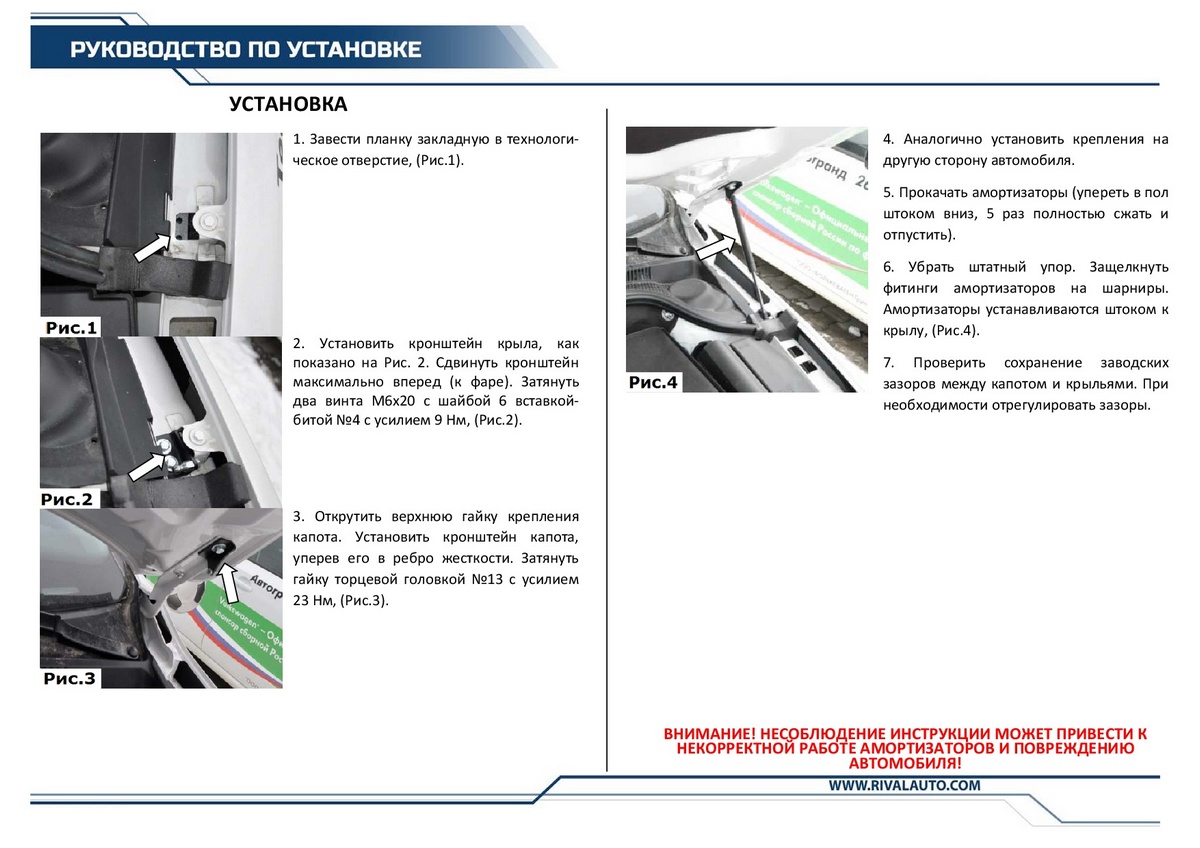 РУКОВОДСТВО ПО УСТАНОВКЕ

УСТАНОВКА

Рис.1

1. Завести планку закладную в технологическое отверстие, (Рис.1).

Рис.2

2. Установить кронштейн крыла, как показано на Рис. 2. Сдвинуть кронштейн максимально вперед (к фаре). Затянуть два винта М6х20 с шайбой 6 вставкой-битой №4 с усилием 9 Нм, (Рис.2).

Рис.3

3. Открутить верхнюю гайку крепления капота. Установить кронштейн капота, уперев его в ребро жесткости. Затянуть гайку торцевой головкой №13 с усилием 23 Нм, (Рис.3).

Рис.4

4. Аналогично установить крепления на другую сторону автомобиля.

5. Прокачать амортизаторы (упереть в пол штоком вниз, 5 раз полностью сжать и отпустить).

6. Убрать штатный упор. Защелкнуть фитинги амортизаторов на шарниры. Амортизаторы устанавливаются штоком к крылу, (Рис.4).

7. Проверить сохранение заводских зазоров между капотом и крыльями. При необходимости отрегулировать зазоры.

ВНИМАНИЕ! НЕСОБЛЮДЕНИЕ ИНСТРУКЦИИ МОЖЕТ ПРИВЕСТИ К НЕКОРРЕКТНОЙ РАБОТЕ АМОРТИЗАТОРОВ И ПОВРЕЖДЕНИЮ АВТОМОБИЛЯ!

WWW.RIVALAUTO.COM