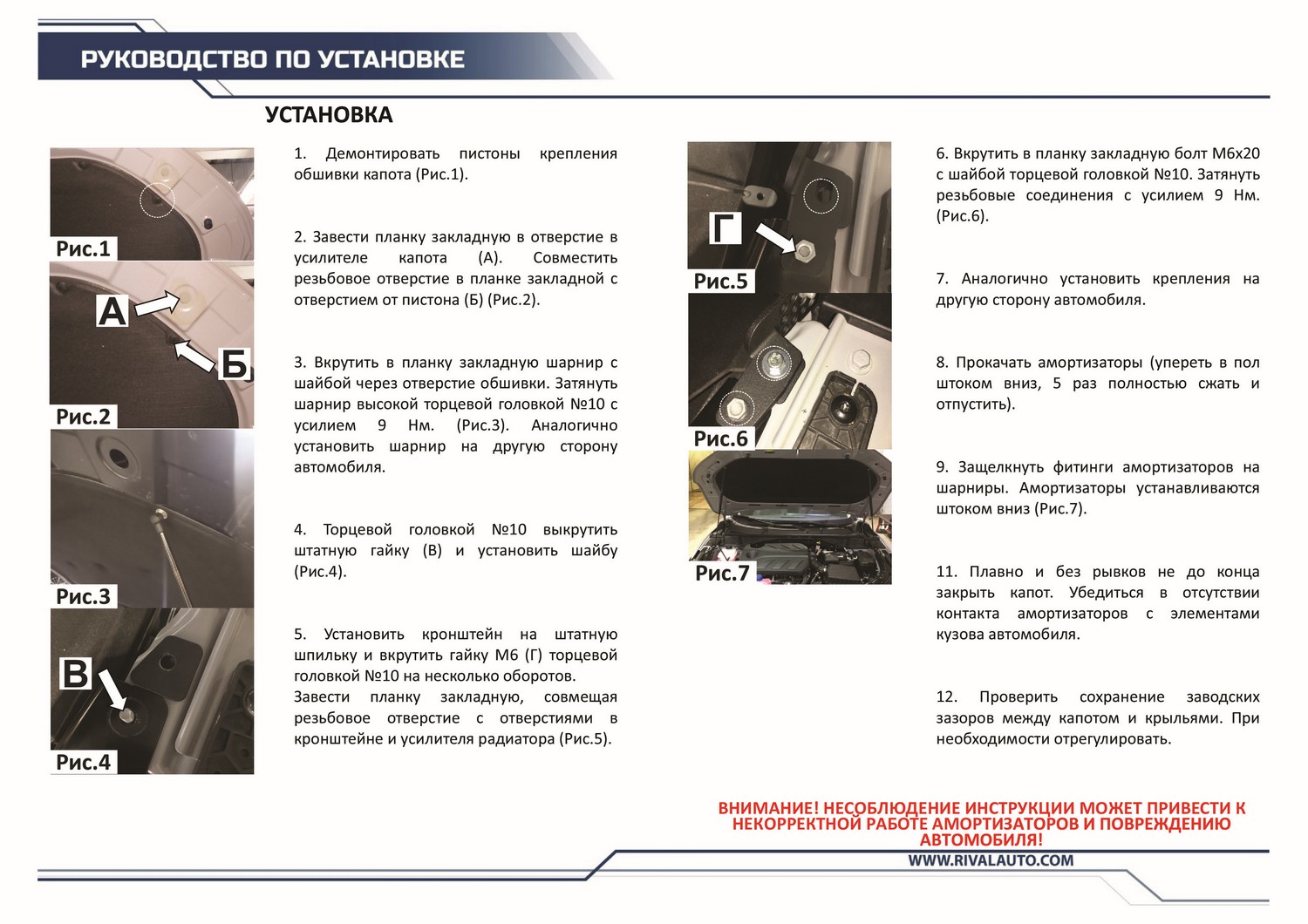 РУКОВОДСТВО ПО УСТАНОВКЕ

УСТАНОВКА

Рис.1

А

Б

Рис.2

Рис.3

В

Рис.4

1. Демонтировать пистоны крепления обшивки капота (Рис.1).

2. Завести планку закладную в отверстие в усилителе капота (А). Совместить резьбовое отверстие в планке закладной с отверстием от пистона (Б) (Рис.2).

3. Вкрутить в планку закладную шарнир с шайбой через отверстие обшивки. Затянуть шарнир высокой торцевой головкой №10 с усилием 9 Нм. (Рис.3). Аналогично установить шарнир на другую сторону автомобиля.

4. Торцевой головкой №10 выкрутить штатную гайку (В) и установить шайбу (Рис.4).

5. Установить кронштейн на штатную шпильку и вкрутить гайку М6 (Г) торцевой головкой №10 на несколько оборотов.
Завести планку закладную, совмещая резьбовое отверстие с отверстиями в кронштейне и усилителя радиатора (Рис.5).

Г

Рис.5

Рис.6

Рис.7

6. Вкрутить в планку закладную болт М6х20 с шайбой торцевой головкой №10. Затянуть резьбовые соединения с усилием 9 Нм. (Рис.6).

7. Аналогично установить крепления на другую сторону автомобиля.

8. Прокачать амортизаторы (упереть в пол штоком вниз, 5 раз полностью сжать и отпустить).

9. Защелкнуть фитинги амортизаторов на шарниры. Амортизаторы устанавливаются штоком вниз (Рис.7).

11. Плавно и без рывков не до конца закрыть капот. Убедиться в отсутствии контакта амортизаторов с элементами кузова автомобиля.

12. Проверить сохранение заводских зазоров между капотом и крыльями. При необходимости отрегулировать.

ВНИМАНИЕ! НЕСОБЛЮДЕНИЕ ИНСТРУКЦИИ МОЖЕТ ПРИВЕСТИ К НЕКОРРЕКТНОЙ РАБОТЕ АМОРТИЗАТОРОВ И ПОВРЕЖДЕНИЮ АВТОМОБИЛЯ!

WWW.RIVALAUTO.COM