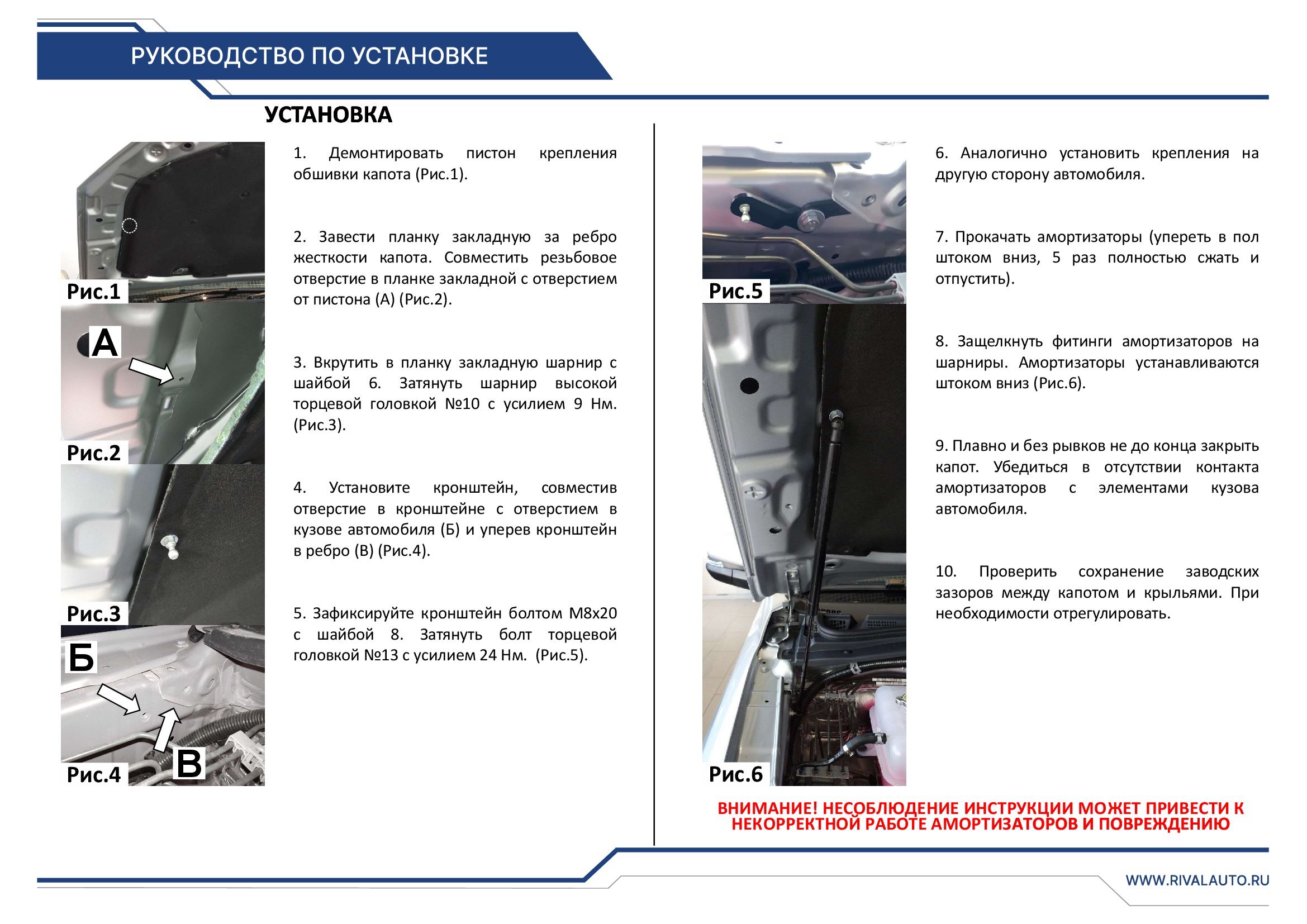 РУКОВОДСТВО ПО УСТАНОВКЕ

УСТАНОВКА

Рис.1

А

Рис.2

Рис.3

Б

В

Рис.4

1. Демонтировать пистон крепления обшивки капота (Рис.1).

2. Завести планку закладную за ребро жесткости капота. Совместить резьбовое отверстие в планке закладной с отверстием от пистона (А) (Рис.2).

3. Вкрутить в планку закладную шарнир с шайбой 6. Затянуть шарнир высокой торцевой головкой №10 с усилием 9 Нм. (Рис.3).

4. Установите кронштейн, совместив отверстие в кронштейне с отверстием в кузове автомобиля (Б) и уперев кронштейн в ребро (В) (Рис.4).

5. Зафиксируйте кронштейн болтом М8х20 с шайбой 8. Затянуть болт торцевой головкой №13 с усилием 24 Нм. (Рис.5).

Рис.5

Рис.6

6. Аналогично установить крепления на другую сторону автомобиля.

7. Прокачать амортизаторы (упереть в пол штоком вниз, 5 раз полностью сжать и отпустить).

8. Защелкнуть фитинги амортизаторов на шарниры. Амортизаторы устанавливаются штоком вниз (Рис.6).

9. Плавно и без рывков не до конца закрыть капот. Убедиться в отсутствии контакта амортизаторов с элементами кузова автомобиля.

10. Проверить сохранение заводских зазоров между капотом и крыльями. При необходимости отрегулировать.

ВНИМАНИЕ! НЕСОБЛЮДЕНИЕ ИНСТРУКЦИИ МОЖЕТ ПРИВЕСТИ К НЕКОРРЕКТНОЙ РАБОТЕ АМОРТИЗАТОРОВ И ПОВРЕЖДЕНИЮ

WWW.RIVALAUTO.RU