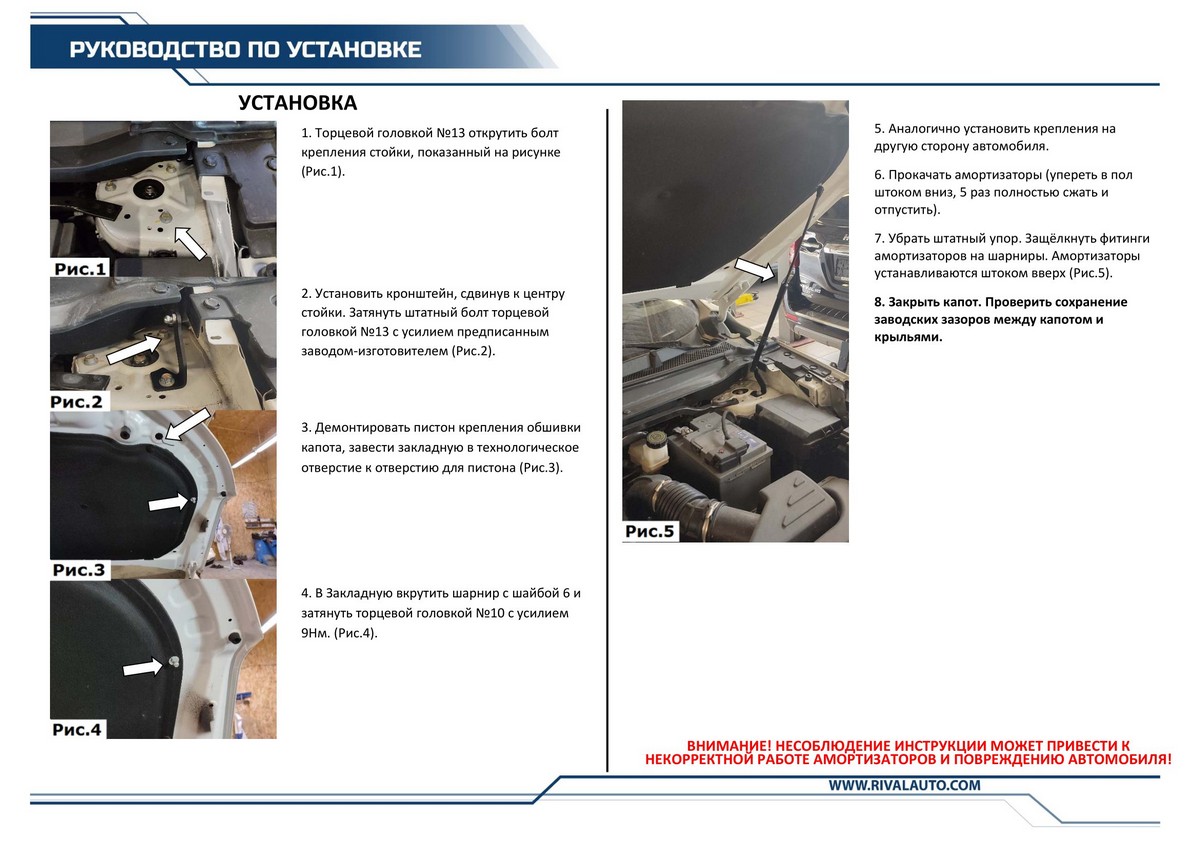 РУКОВОДСТВО ПО УСТАНОВКЕ

УСТАНОВКА

Рис.1

1. Торцевой головкой №13 открутить болт крепления стойки, показанный на рисунке (Рис.1).

Рис.2

2. Установить кронштейн, сдвинув к центру стойки. Затянуть штатный болт торцевой головкой №13 с усилием предписанным заводом-изготовителем (Рис.2).

Рис.3

3. Демонтировать пистон крепления обшивки капота, завести закладную в технологическое отверстие к отверстию для пистона (Рис.3).

Рис.4

4. В Закладную вкрутить шарнир с шайбой 6 и затянуть торцевой головкой №10 с усилием 9Нм. (Рис.4).

Рис.5

5. Аналогично установить крепления на другую сторону автомобиля.

6. Прокачать амортизаторы (упереть в пол штоком вниз, 5 раз полностью сжать и отпустить).

7. Убрать штатный упор. Защёлкнуть фитинги амортизаторов на шарниры. Амортизаторы устанавливаются штоком вверх (Рис.5).

8. Закрыть капот. Проверить сохранение заводских зазоров между капотом и крыльями.

ВНИМАНИЕ! НЕСОБЛЮДЕНИЕ ИНСТРУКЦИИ МОЖЕТ ПРИВЕСТИ К НЕКОРРЕКТНОЙ РАБОТЕ АМОРТИЗАТОРОВ И ПОВРЕЖДЕНИЮ АВТОМОБИЛЯ!

WWW.RIVALAUTO.COM