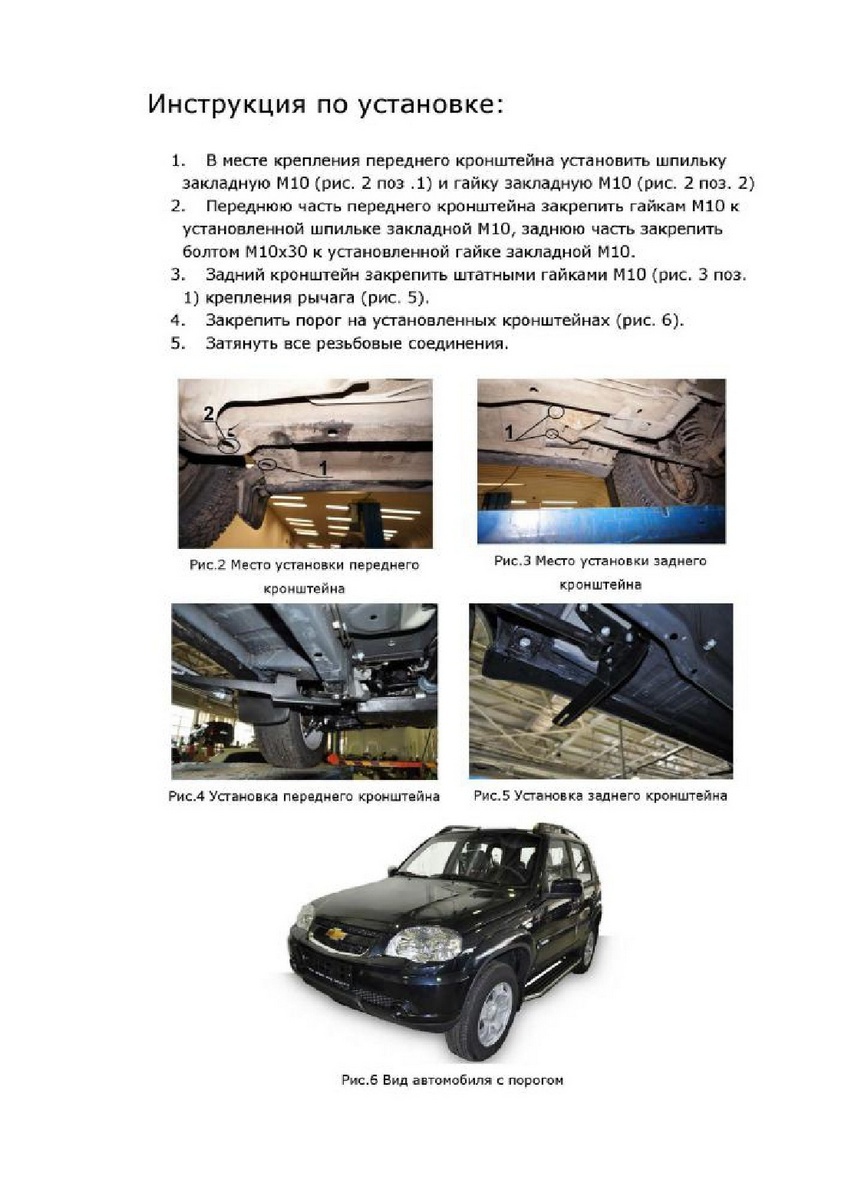 Инструкция по установке:

1. В месте крепления переднего кронштейна установить шпильку закладную М10 (рис. 2 поз .1) и гайку закладную М10 (рис. 2 поз. 2)
2. Переднюю часть переднего кронштейна закрепить гайкам М10 к установленной шпильке закладной М10, заднюю часть закрепить болтом М10х30 к установленной гайке закладной М10.
3. Задний кронштейн закрепить штатными гайками М10 (рис. 3 поз. 1) крепления рычага (рис. 5).
4. Закрепить порог на установленных кронштейнах (рис. 6).
5. Затянуть все резьбовые соединения.

2

1

Рис.2 Место установки переднего кронштейна

1

Рис.3 Место установки заднего кронштейна

Рис.4 Установка переднего кронштейна

Рис.5 Установка заднего кронштейна

Рис.6 Вид автомобиля с порогом