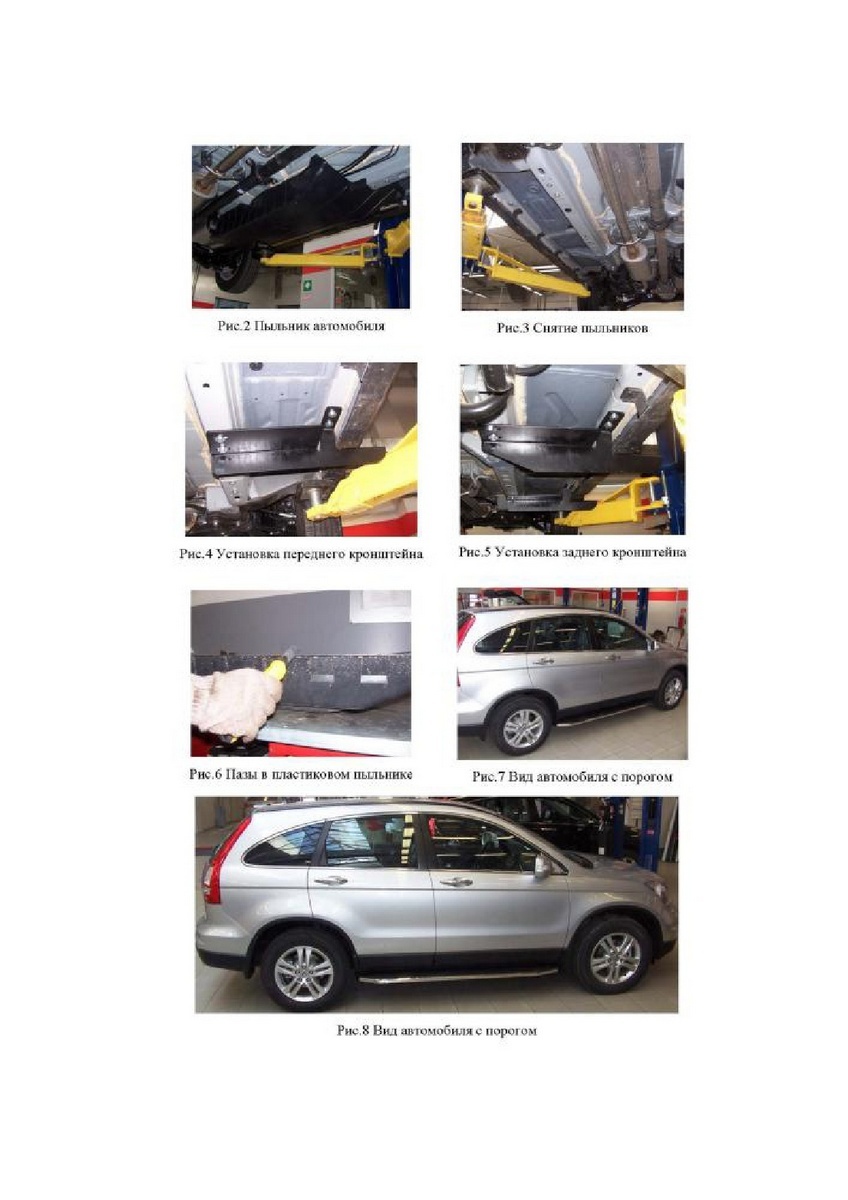 Рис.2 Пыльник автомобиля

Рис.3 Снятие пыльников

Рис.4 Установка переднего кронштейна

Рис.5 Установка заднего кронштейна

Рис.6 Пазы в пластиковом пыльнике

Рис.7 Вид автомобиля с порогом

Рис.8 Вид автомобиля с порогом