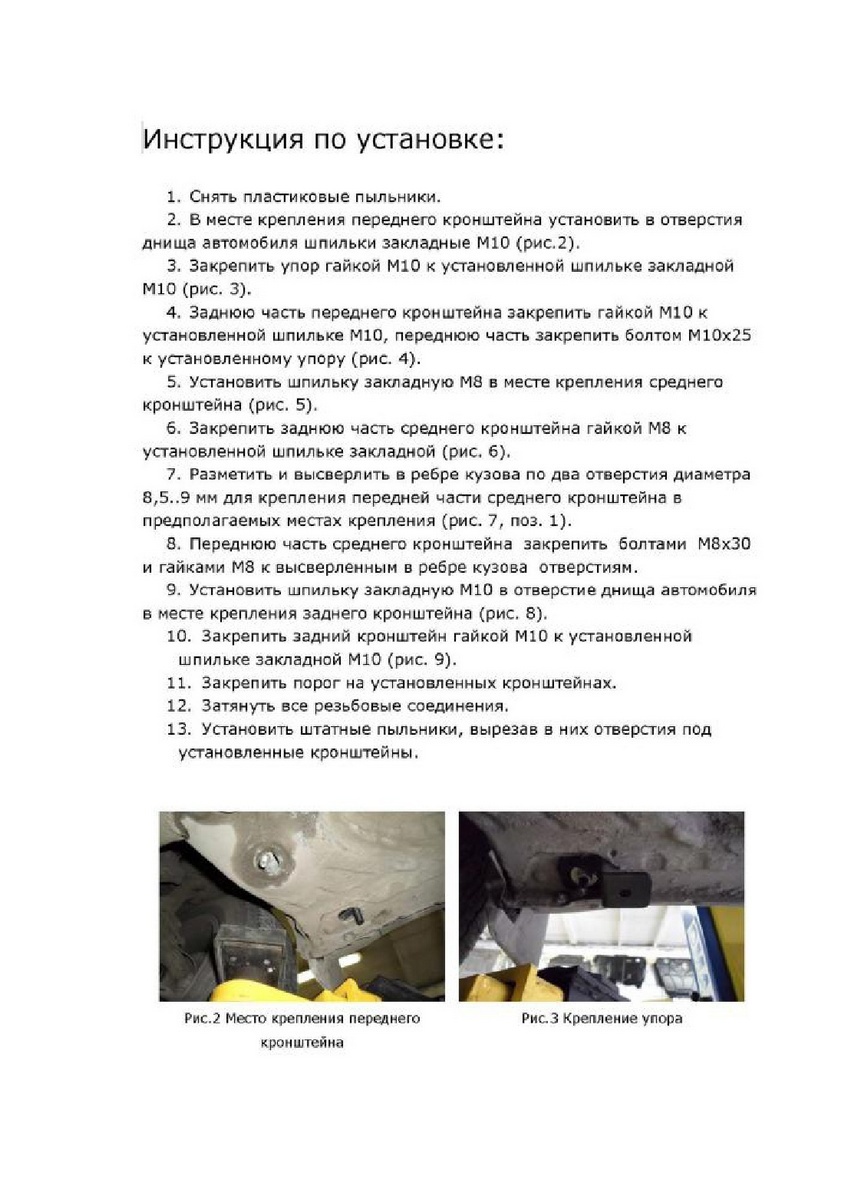 Инструкция по установке:

1. Снять пластиковые пыльники.

2. В месте крепления переднего кронштейна установить в отверстия днища автомобиля шпильки закладные М10 (рис.2).

3. Закрепить упор гайкой М10 к установленной шпильке закладной М10 (рис. 3).

4. Заднюю часть переднего кронштейна закрепить гайкой М10 к установленной шпильке М10, переднюю часть закрепить болтом М10х25 к установленному упору (рис. 4).

5. Установить шпильку закладную М8 в месте крепления среднего кронштейна (рис. 5).

6. Закрепить заднюю часть среднего кронштейна гайкой М8 к установленной шпильке закладной (рис. 6).

7. Разметить и высверлить в ребре кузова по два отверстия диаметра 8,5..9 мм для крепления передней части среднего кронштейна в предполагаемых местах крепления (рис. 7, поз. 1).

8. Переднюю часть среднего кронштейна закрепить болтами М8х30 и гайками М8 к высверленным в ребре кузова отверстиям.

9. Установить шпильку закладную М10 в отверстие днища автомобиля в месте крепления заднего кронштейна (рис. 8).

10. Закрепить задний кронштейн гайкой М10 к установленной шпильке закладной М10 (рис. 9).

11. Закрепить порог на установленных кронштейнах.

12. Затянуть все резьбовые соединения.

13. Установить штатные пыльники, вырезав в них отверстия под установленные кронштейны.

Рис.2 Место крепления переднего кронштейна

Рис.3 Крепление упора