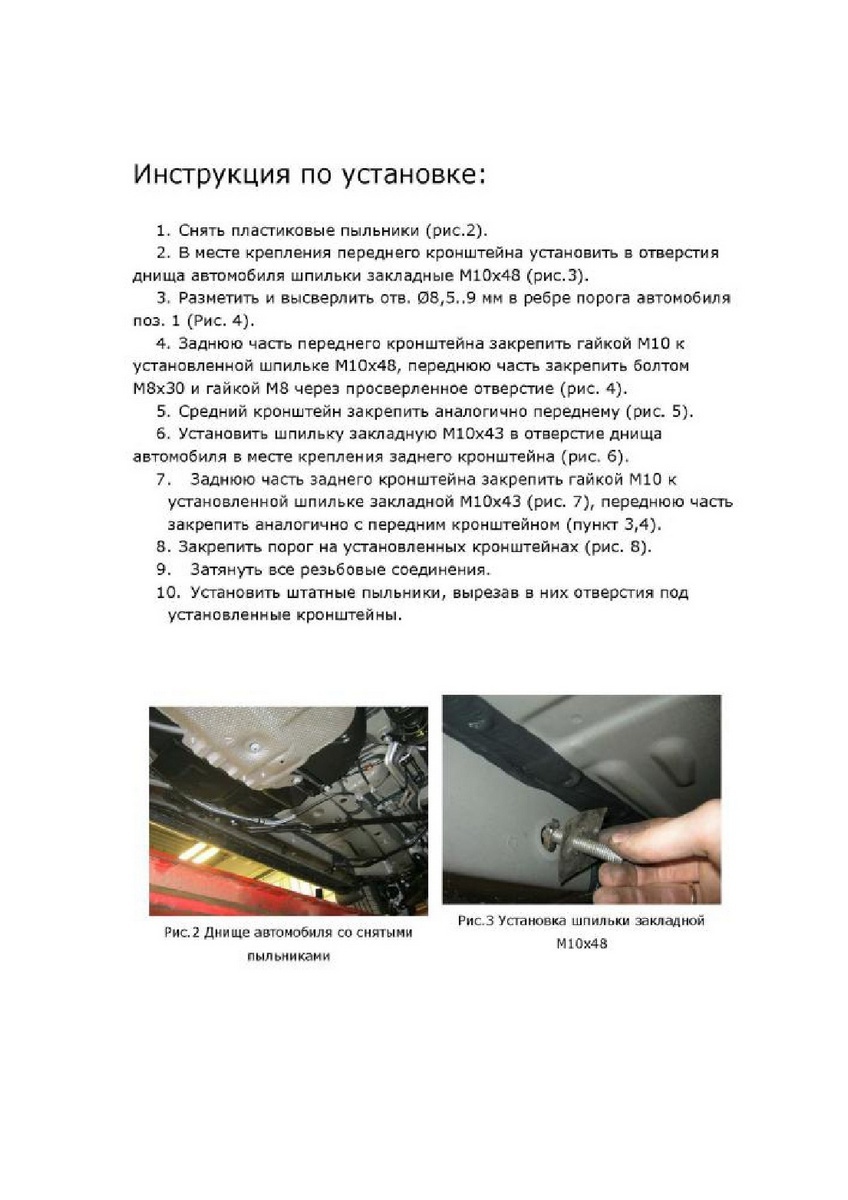 Инструкция по установке:

1. Снять пластиковые пыльники (рис.2).
2. В месте крепления переднего кронштейна установить в отверстия днища автомобиля шпильки закладные М10х48 (рис.3).
3. Разметить и высверлить отв. Ø8,5..9 мм в ребре порога автомобиля поз. 1 (Рис. 4).
4. Заднюю часть переднего кронштейна закрепить гайкой М10 к установленной шпильке М10х48, переднюю часть закрепить болтом М8х30 и гайкой М8 через просверленное отверстие (рис. 4).
5. Средний кронштейн закрепить аналогично переднему (рис. 5).
6. Установить шпильку закладную М10х43 в отверстие днища автомобиля в месте крепления заднего кронштейна (рис. 6).
7. Заднюю часть заднего кронштейна закрепить гайкой М10 к установленной шпильке закладной М10х43 (рис. 7), переднюю часть закрепить аналогично с передним кронштейном (пункт 3,4).
8. Закрепить порог на установленных кронштейнах (рис. 8).
9. Затянуть все резьбовые соединения.
10. Установить штатные пыльники, вырезав в них отверстия под установленные кронштейны.

Рис.2 Днище автомобиля со снятыми пыльниками

Рис.3 Установка шпильки закладной М10х48