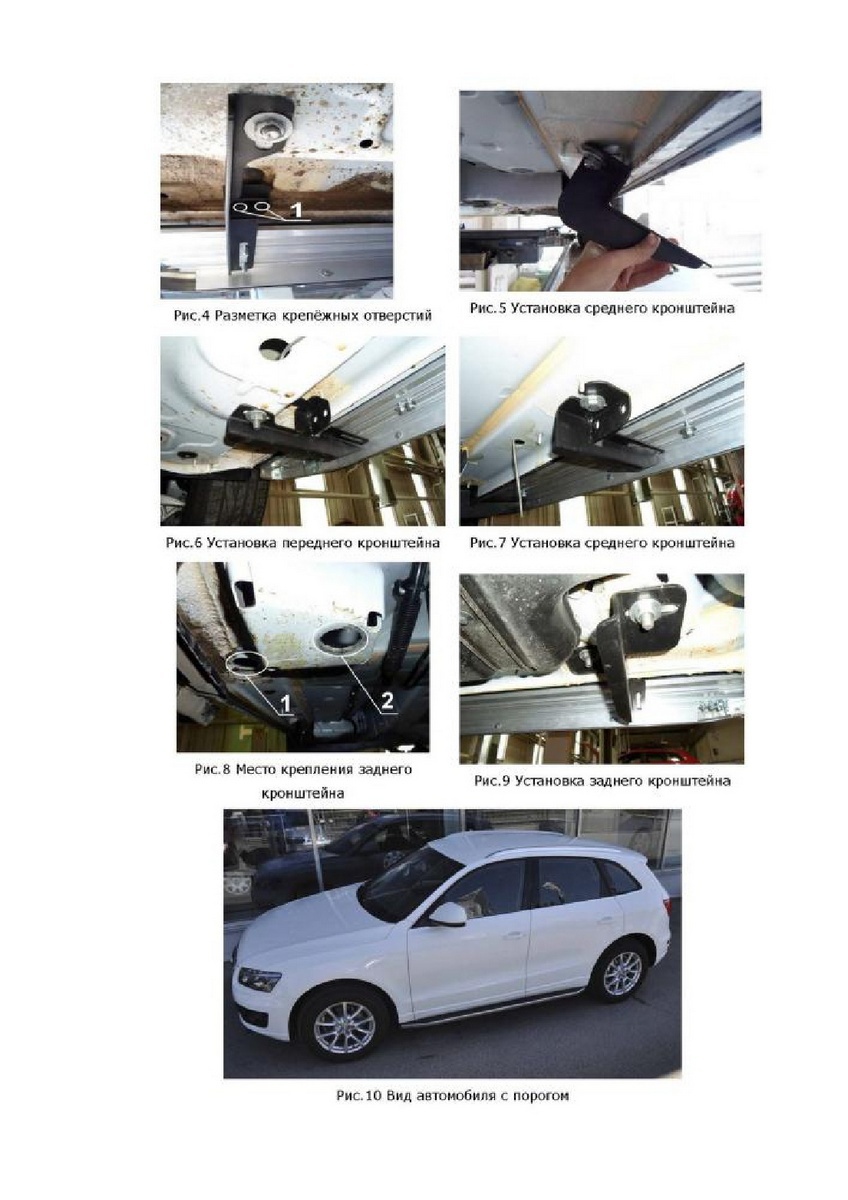 1

Рис.4 Разметка крепёжных отверстий

Рис.5 Установка среднего кронштейна

Рис.6 Установка переднего кронштейна

Рис.7 Установка среднего кронштейна

1

2

Рис.8 Место крепления заднего кронштейна

Рис.9 Установка заднего кронштейна

Рис.10 Вид автомобиля с порогом